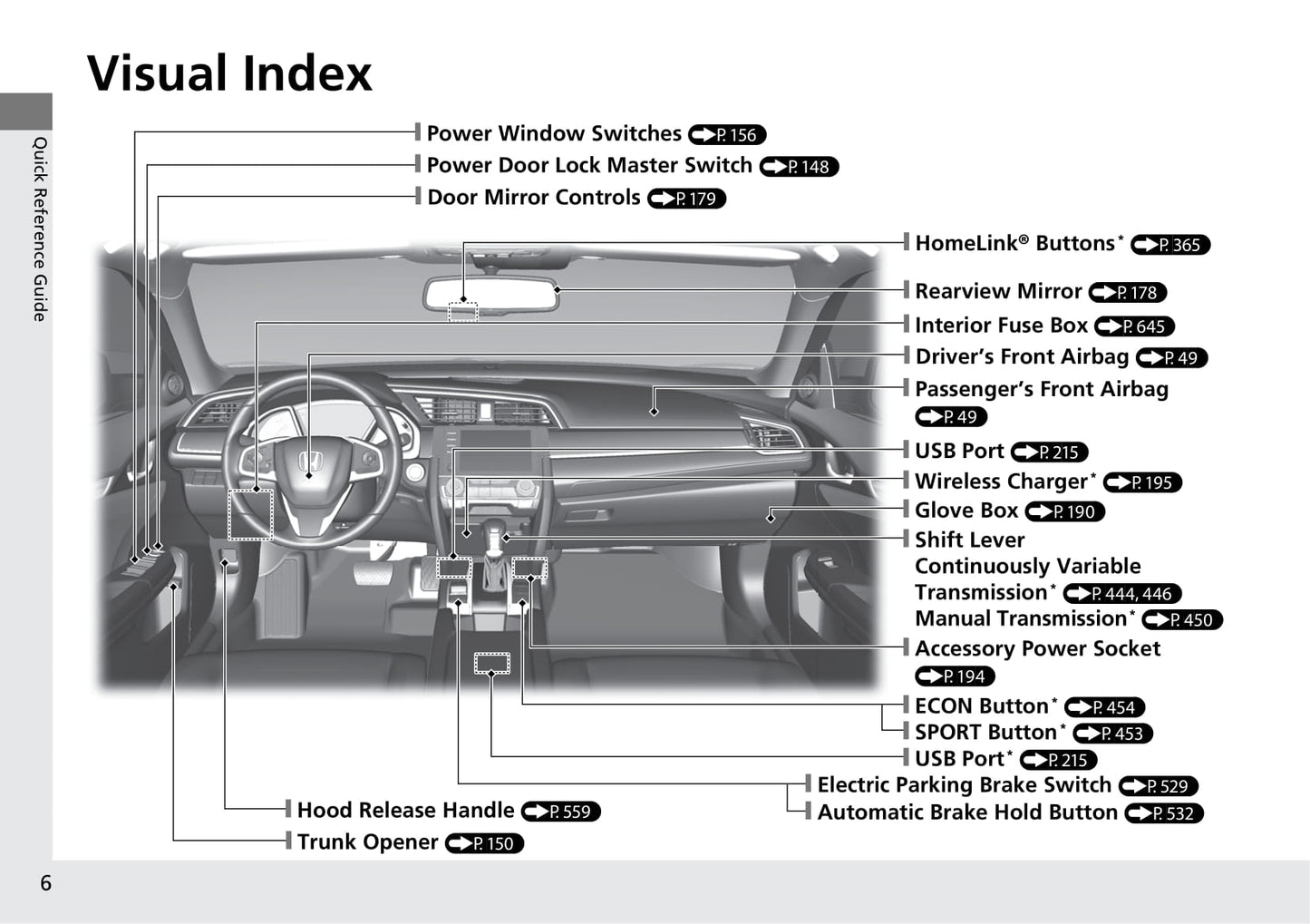 Visual Index

Quick Reference Guide

Power Window Switches P. 156
Power Door Lock Master Switch P. 148
Door Mirror Controls P. 179

HomeLink® Buttons* P. 365
Rearview Mirror P. 178
Interior Fuse Box P. 645
Driver's Front Airbag P. 49
Passenger's Front Airbag P. 49
USB Port P. 215
Wireless Charger* P. 195
Glove Box P. 190
Shift Lever
Continuously Variable Transmission* P. 444, 446
Manual Transmission* P. 450
Accessory Power Socket P. 194
ECON Button* P. 454
SPORT Button* P. 453
USB Port* P. 215
Electric Parking Brake Switch P. 529
Automatic Brake Hold Button P. 532

Hood Release Handle P. 559
Trunk Opener P. 150

6