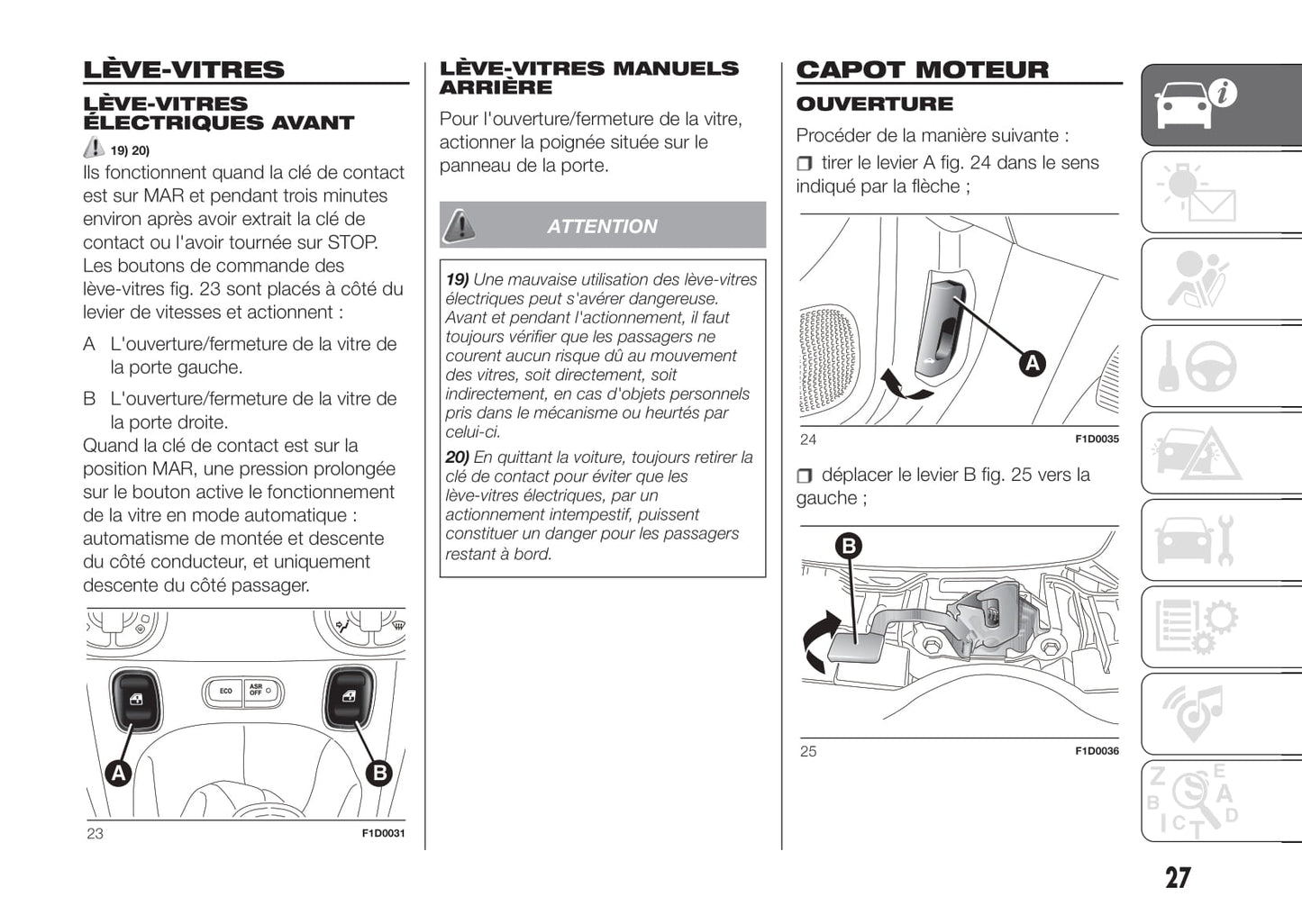 LÈVE-VITRES

LÈVE-VITRES ÉLECTRIQUES AVANT

19) 20)

Ils fonctionnent quand la clé de contact est sur MAR et pendant trois minutes environ après avoir extrait la clé de contact ou l'avoir tournée sur STOP. Les boutons de commande des lève-vitres fig. 23 sont placés à côté du levier de vitesses et actionnent :

A L'ouverture/fermeture de la vitre de la porte gauche.

B L'ouverture/fermeture de la vitre de la porte droite.

Quand la clé de contact est sur la position MAR, une pression prolongée sur le bouton active le fonctionnement de la vitre en mode automatique : automatisme de montée et descente du côté conducteur, et uniquement descente du côté passager.

ECO
ASR OFF
A
B

23
F1D0031

LÈVE-VITRES MANUELS ARRIÈRE

Pour l'ouverture/fermeture de la vitre, actionner la poignée située sur le panneau de la porte.

ATTENTION

19) Une mauvaise utilisation des lève-vitres électriques peut s'avérer dangereuse. Avant et pendant l'actionnement, il faut toujours vérifier que les passagers ne courent aucun risque dû au mouvement des vitres, soit directement, soit indirectement, en cas d'objets personnels pris dans le mécanisme ou heurtés par celui-ci.

20) En quittant la voiture, toujours retirer la clé de contact pour éviter que les lève-vitres électriques, par un actionnement intempestif, puissent constituer un danger pour les passagers restant à bord.

CAPOT MOTEUR

OUVERTURE

Procéder de la manière suivante :

❒ tirer le levier A fig. 24 dans le sens indiqué par la flèche ;

A

24
F1D0035

❒ déplacer le levier B fig. 25 vers la gauche ;

B

25
F1D0036

27