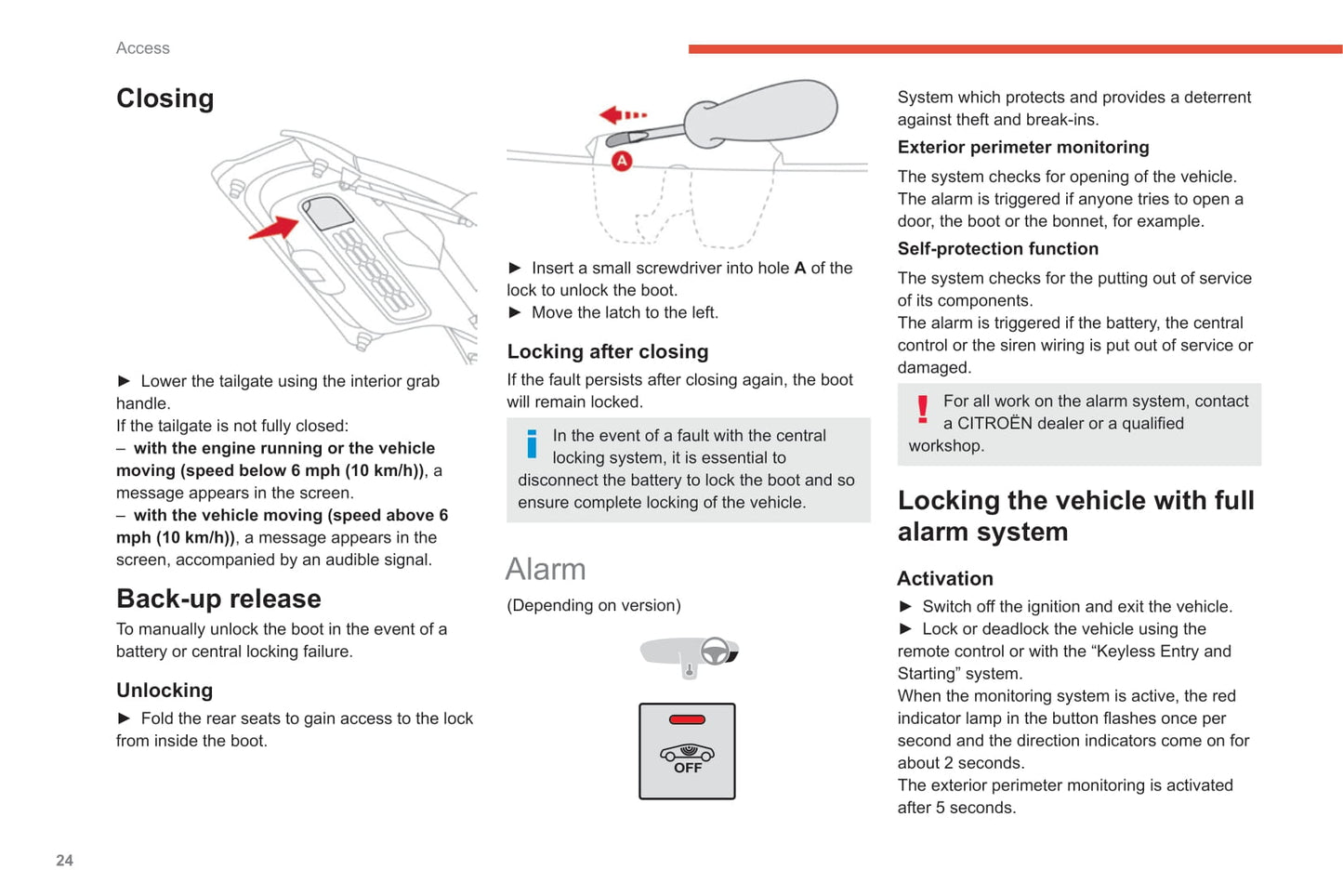 Access

Closing

► Lower the tailgate using the interior grab handle.
If the tailgate is not fully closed:
– with the engine running or the vehicle moving (speed below 6 mph (10 km/h)), a message appears in the screen.
– with the vehicle moving (speed above 6 mph (10 km/h)), a message appears in the screen, accompanied by an audible signal.

Back-up release

To manually unlock the boot in the event of a battery or central locking failure.

Unlocking

► Fold the rear seats to gain access to the lock from inside the boot.

A

► Insert a small screwdriver into hole A of the lock to unlock the boot.
► Move the latch to the left.

Locking after closing

If the fault persists after closing again, the boot will remain locked.

In the event of a fault with the central locking system, it is essential to disconnect the battery to lock the boot and so ensure complete locking of the vehicle.

Alarm

(Depending on version)

OFF

System which protects and provides a deterrent against theft and break-ins.

Exterior perimeter monitoring

The system checks for opening of the vehicle.
The alarm is triggered if anyone tries to open a door, the boot or the bonnet, for example.

Self-protection function

The system checks for the putting out of service of its components.
The alarm is triggered if the battery, the central control or the siren wiring is put out of service or damaged.

For all work on the alarm system, contact a CITROËN dealer or a qualified workshop.

Locking the vehicle with full alarm system

Activation

► Switch off the ignition and exit the vehicle.
► Lock or deadlock the vehicle using the remote control or with the “Keyless Entry and Starting” system.
When the monitoring system is active, the red indicator lamp in the button flashes once per second and the direction indicators come on for about 2 seconds.
The exterior perimeter monitoring is activated after 5 seconds.

24