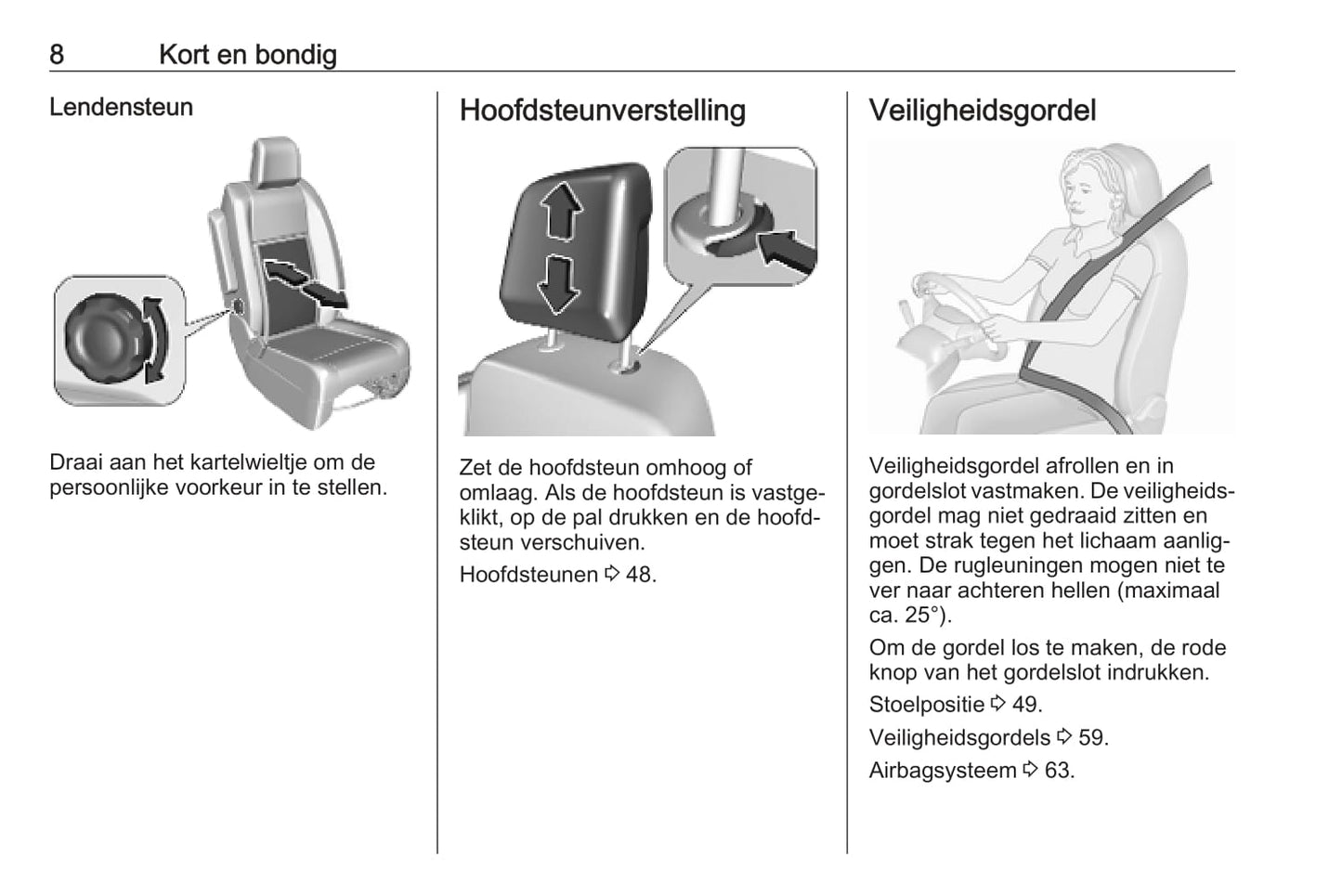 8 Kort en bondig

Lendensteun

Draai aan het kartelwieltje om de persoonlijke voorkeur in te stellen.

Hoofdsteunverstelling

Zet de hoofdsteun omhoog of omlaag. Als de hoofdsteun is vastgeklikt, op de pal drukken en de hoofdsteun verschuiven.

Hoofdsteunen ⇨ 48.

Veiligheidsgordel

Veiligheidsgordel afrollen en in gordelslot vastmaken. De veiligheidsgordel mag niet gedraaid zitten en moet strak tegen het lichaam aanliggen. De rugleuningen mogen niet te ver naar achteren hellen (maximaal ca. 25°).

Om de gordel los te maken, de rode knop van het gordelslot indrukken.

Stoelpositie ⇨ 49.

Veiligheidsgordels ⇨ 59.

Airbagsysteem ⇨ 63.