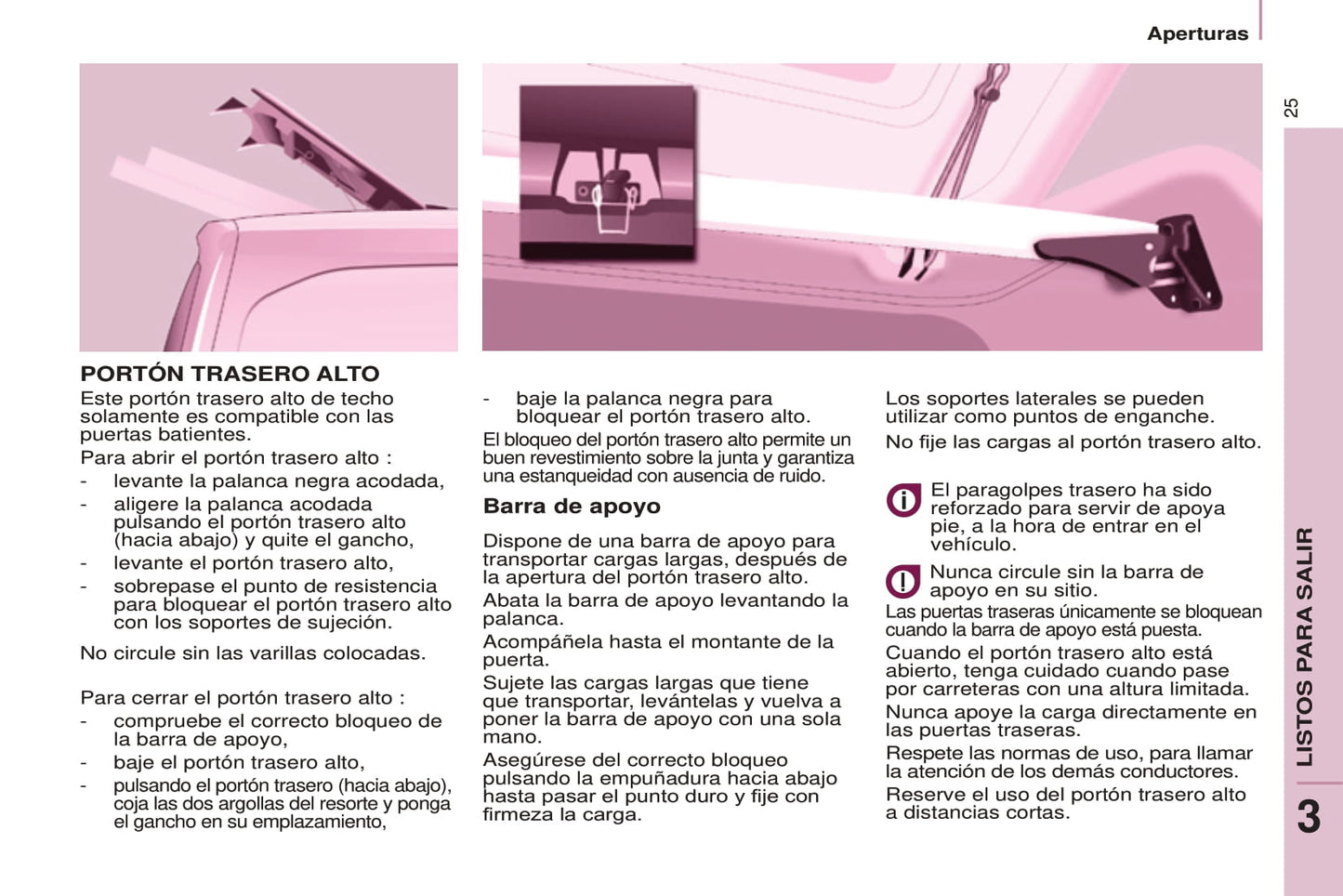 Aperturas

25

PORTÓN TRASERO ALTO

Este portón trasero alto de techo solamente es compatible con las puertas batientes.

Para abrir el portón trasero alto :

- levante la palanca negra acodada,
- aligere la palanca acodada pulsando el portón trasero alto (hacia abajo) y quite el gancho,
- levante el portón trasero alto,
- sobrepase el punto de resistencia para bloquear el portón trasero alto con los soportes de sujeción.

No circule sin las varillas colocadas.

Para cerrar el portón trasero alto :

- compruebe el correcto bloqueo de la barra de apoyo,
- baje el portón trasero alto,
- pulsando el portón trasero (hacia abajo), coja las dos argollas del resorte y ponga el gancho en su emplazamiento,
- baje la palanca negra para bloquear el portón trasero alto.

El bloqueo del portón trasero alto permite un buen revestimiento sobre la junta y garantiza una estanqueidad con ausencia de ruido.

Barra de apoyo

Dispone de una barra de apoyo para transportar cargas largas, después de la apertura del portón trasero alto.

Abata la barra de apoyo levantando la palanca.

Acompáñela hasta el montante de la puerta.

Sujete las cargas largas que tiene que transportar, levántelas y vuelva a poner la barra de apoyo con una sola mano.

Asegúrese del correcto bloqueo pulsando la empuñadura hacia abajo hasta pasar el punto duro y fije con firmeza la carga.

Los soportes laterales se pueden utilizar como puntos de enganche.

No fije las cargas al portón trasero alto.

El paragolpes trasero ha sido reforzado para servir de apoya pie, a la hora de entrar en el vehículo.

Nunca circule sin la barra de apoyo en su sitio.

Las puertas traseras únicamente se bloquean cuando la barra de apoyo está puesta.

Cuando el portón trasero alto está abierto, tenga cuidado cuando pase por carreteras con una altura limitada.

Nunca apoye la carga directamente en las puertas traseras.

Respete las normas de uso, para llamar la atención de los demás conductores.

Reserve el uso del portón trasero alto a distancias cortas.

LISTOS PARA SALIR

3