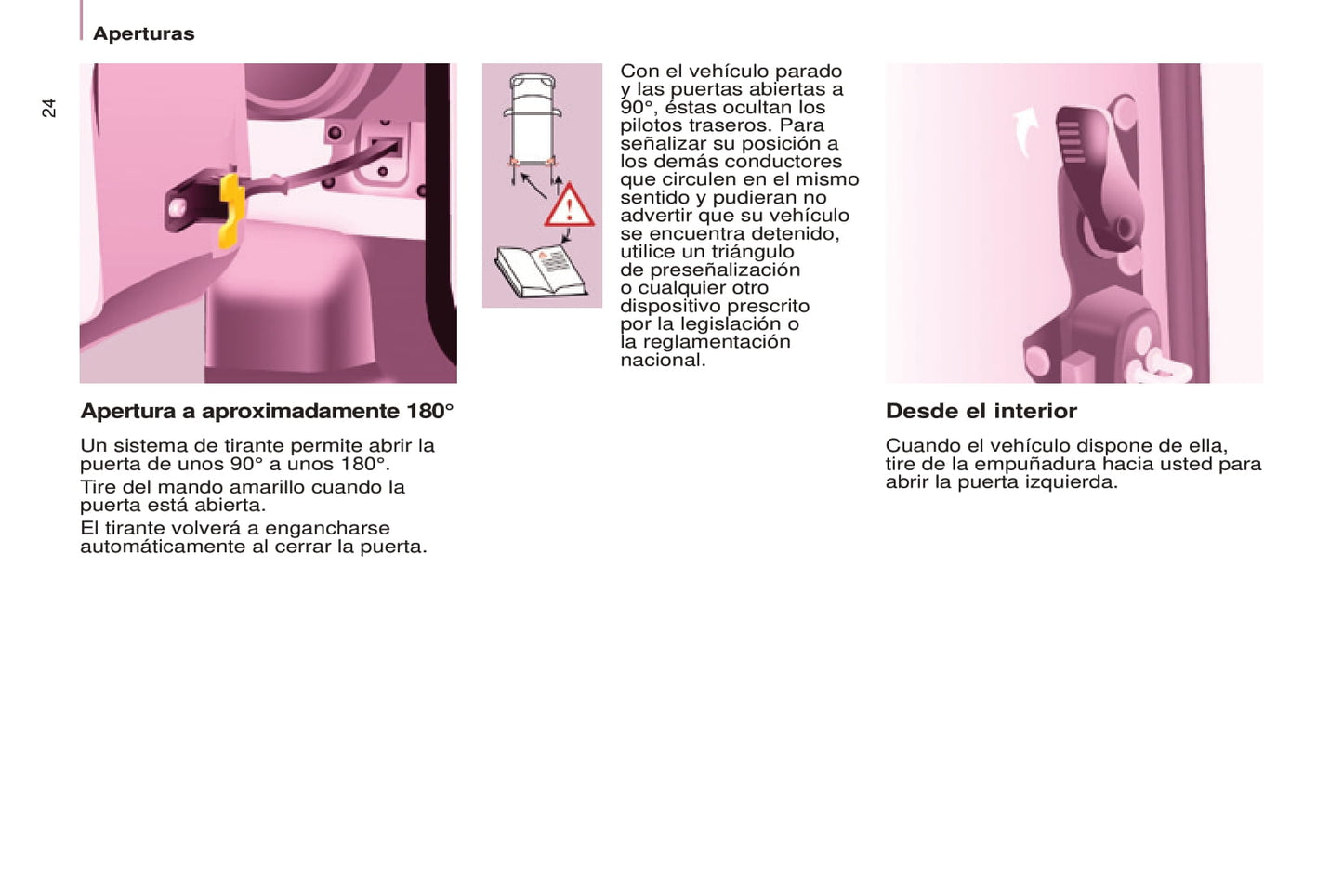 Aperturas

24

Apertura a aproximadamente 180°

Un sistema de tirante permite abrir la puerta de unos 90° a unos 180°.

Tire del mando amarillo cuando la puerta está abierta.

El tirante volverá a engancharse automáticamente al cerrar la puerta.

Con el vehículo parado y las puertas abiertas a 90°, éstas ocultan los pilotos traseros. Para señalizar su posición a los demás conductores que circulen en el mismo sentido y pudieran no advertir que su vehículo se encuentra detenido, utilice un triángulo de preseñalización o cualquier otro dispositivo prescrito por la legislación o la reglamentación nacional.

Desde el interior

Cuando el vehículo dispone de ella, tire de la empuñadura hacia usted para abrir la puerta izquierda.