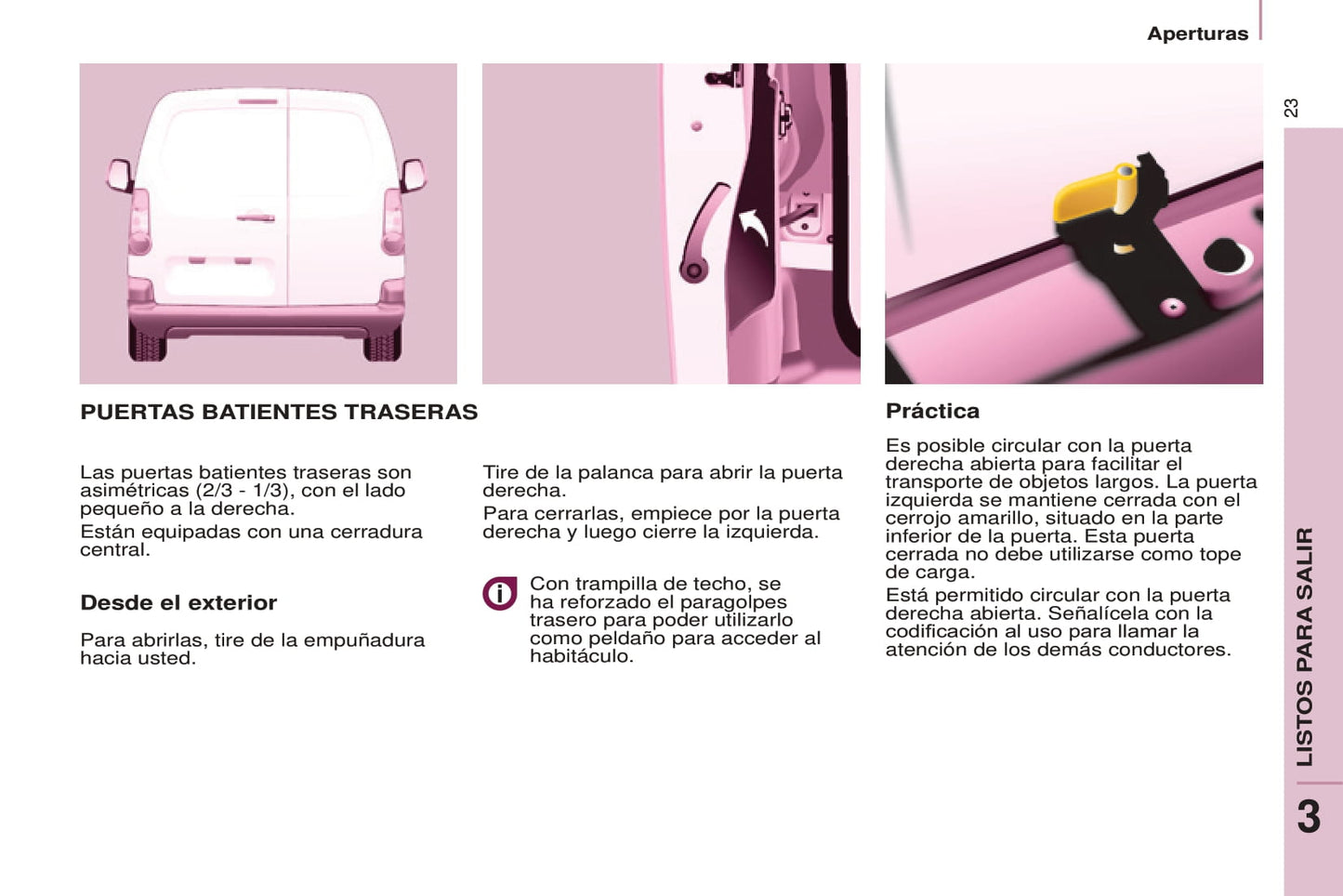 Aperturas

23

PUERTAS BATIENTES TRASERAS

Las puertas batientes traseras son asimétricas (2/3 - 1/3), con el lado pequeño a la derecha.

Están equipadas con una cerradura central.

Desde el exterior

Para abrirlas, tire de la empuñadura hacia usted.

Tire de la palanca para abrir la puerta derecha.

Para cerrarlas, empiece por la puerta derecha y luego cierre la izquierda.

Con trampilla de techo, se ha reforzado el paragolpes trasero para poder utilizarlo como peldaño para acceder al habitáculo.

Práctica

Es posible circular con la puerta derecha abierta para facilitar el transporte de objetos largos. La puerta izquierda se mantiene cerrada con el cerrojo amarillo, situado en la parte inferior de la puerta. Esta puerta cerrada no debe utilizarse como tope de carga.

Está permitido circular con la puerta derecha abierta. Señalícela con la codificación al uso para llamar la atención de los demás conductores.

LISTOS PARA SALIR

3