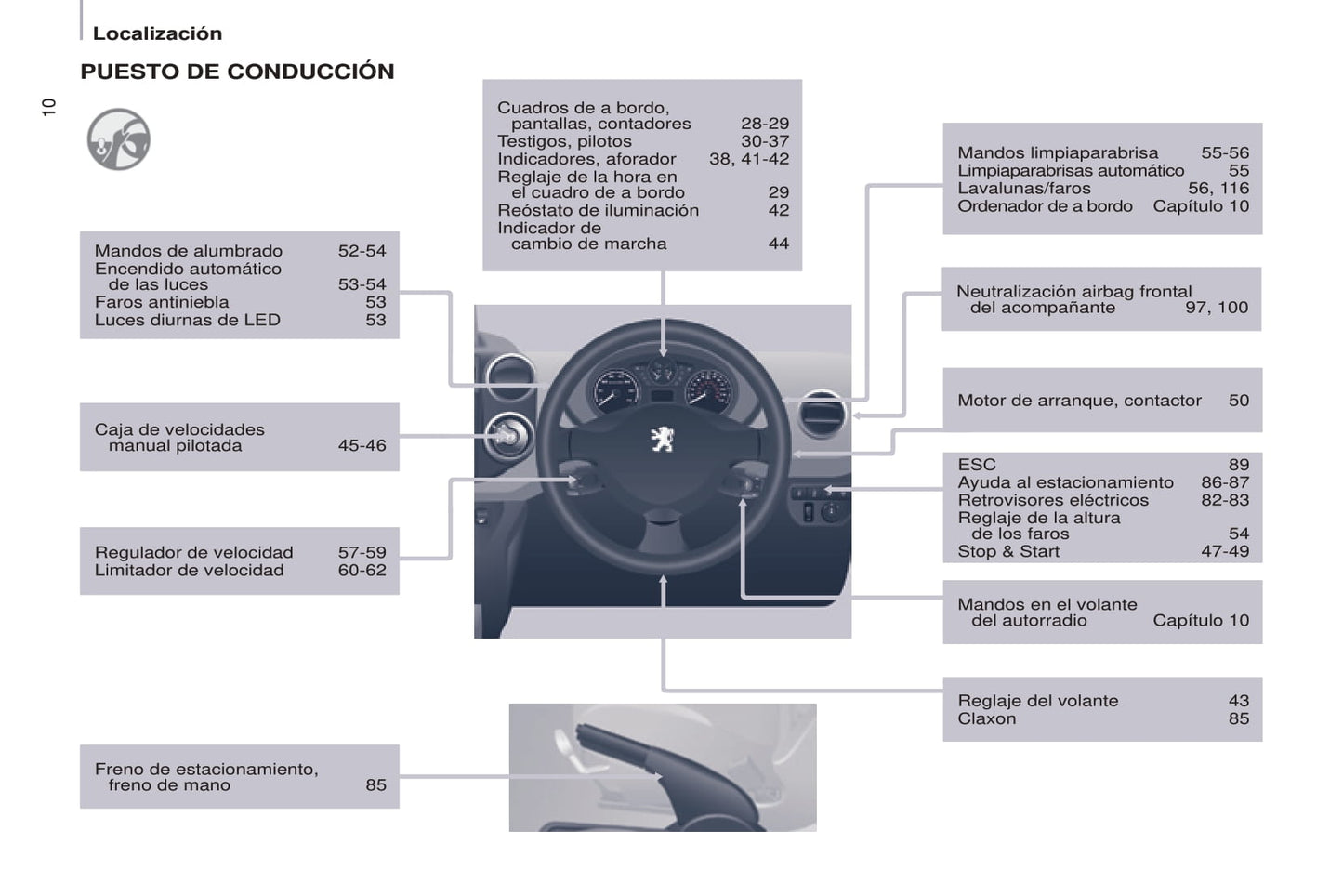 Localización

PUESTO DE CONDUCCIÓN

10

Mandos de alumbrado 52-54
Encendido automático de las luces 53-54
Faros antiniebla 53
Luces diurnas de LED 53

Caja de velocidades manual pilotada 45-46

Regulador de velocidad 57-59
Limitador de velocidad 60-62

Freno de estacionamiento, freno de mano 85

Cuadros de a bordo, pantallas, contadores 28-29
Testigos, pilotos 30-37
Indicadores, aforador 38, 41-42
Reglaje de la hora en el cuadro de a bordo 29
Reóstato de iluminación 42
Indicador de cambio de marcha 44

Mandos limpiaparabrisa 55-56
Limpiaparabrisas automático 55
Lavalunas/faros 56, 116
Ordenador de a bordo Capítulo 10

Neutralización airbag frontal del acompañante 97, 100

Motor de arranque, contactor 50

ESC 89
Ayuda al estacionamiento 86-87
Retrovisores eléctricos 82-83
Reglaje de la altura de los faros 54
Stop & Start 47-49

Mandos en el volante del autorradio Capítulo 10

Reglaje del volante 43
Claxon 85