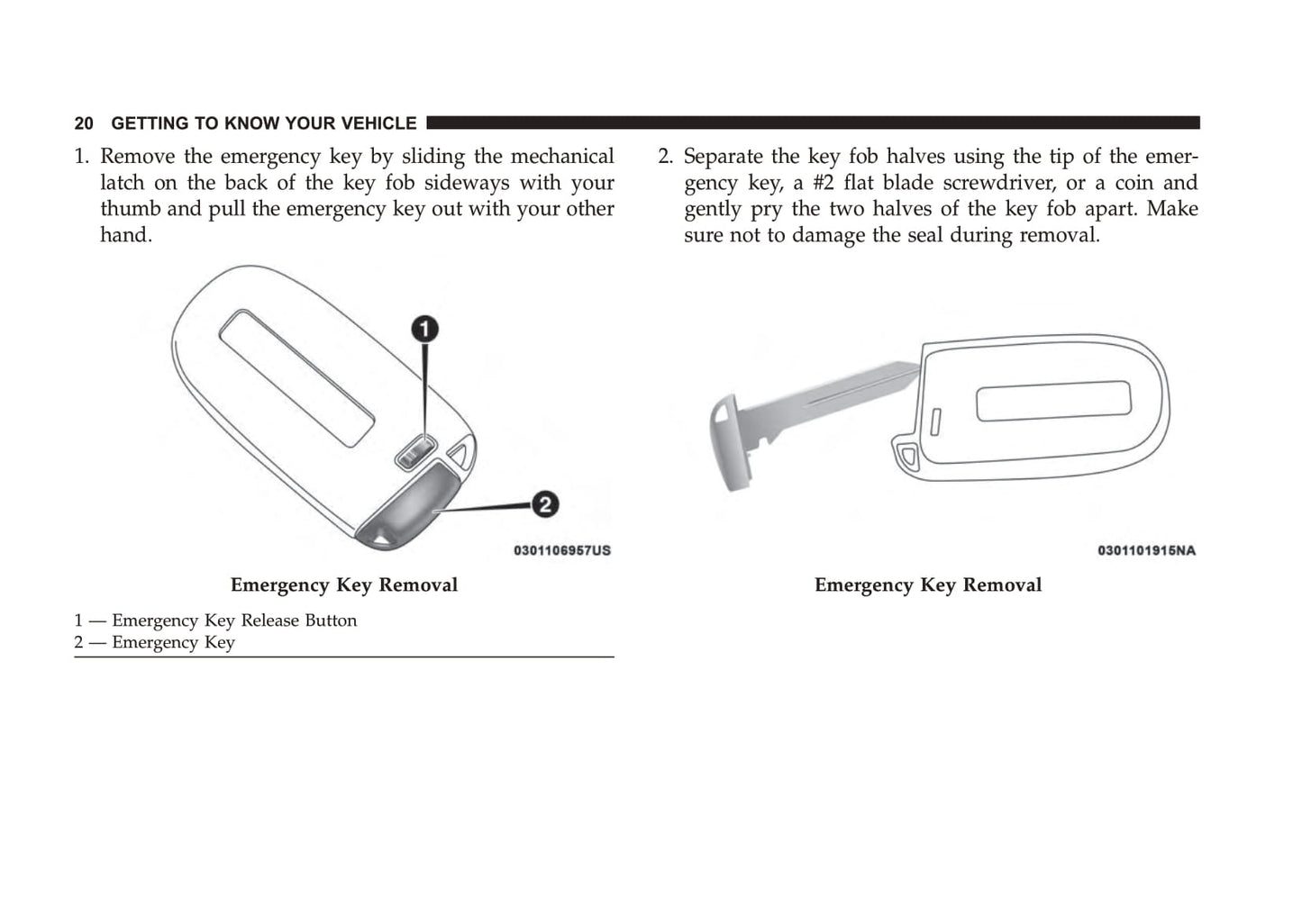 20 GETTING TO KNOW YOUR VEHICLE

1. Remove the emergency key by sliding the mechanical latch on the back of the key fob sideways with your thumb and pull the emergency key out with your other hand.

1

2

0301106957US

Emergency Key Removal

1 — Emergency Key Release Button
2 — Emergency Key

2. Separate the key fob halves using the tip of the emergency key, a #2 flat blade screwdriver, or a coin and gently pry the two halves of the key fob apart. Make sure not to damage the seal during removal.

0301101915NA

Emergency Key Removal