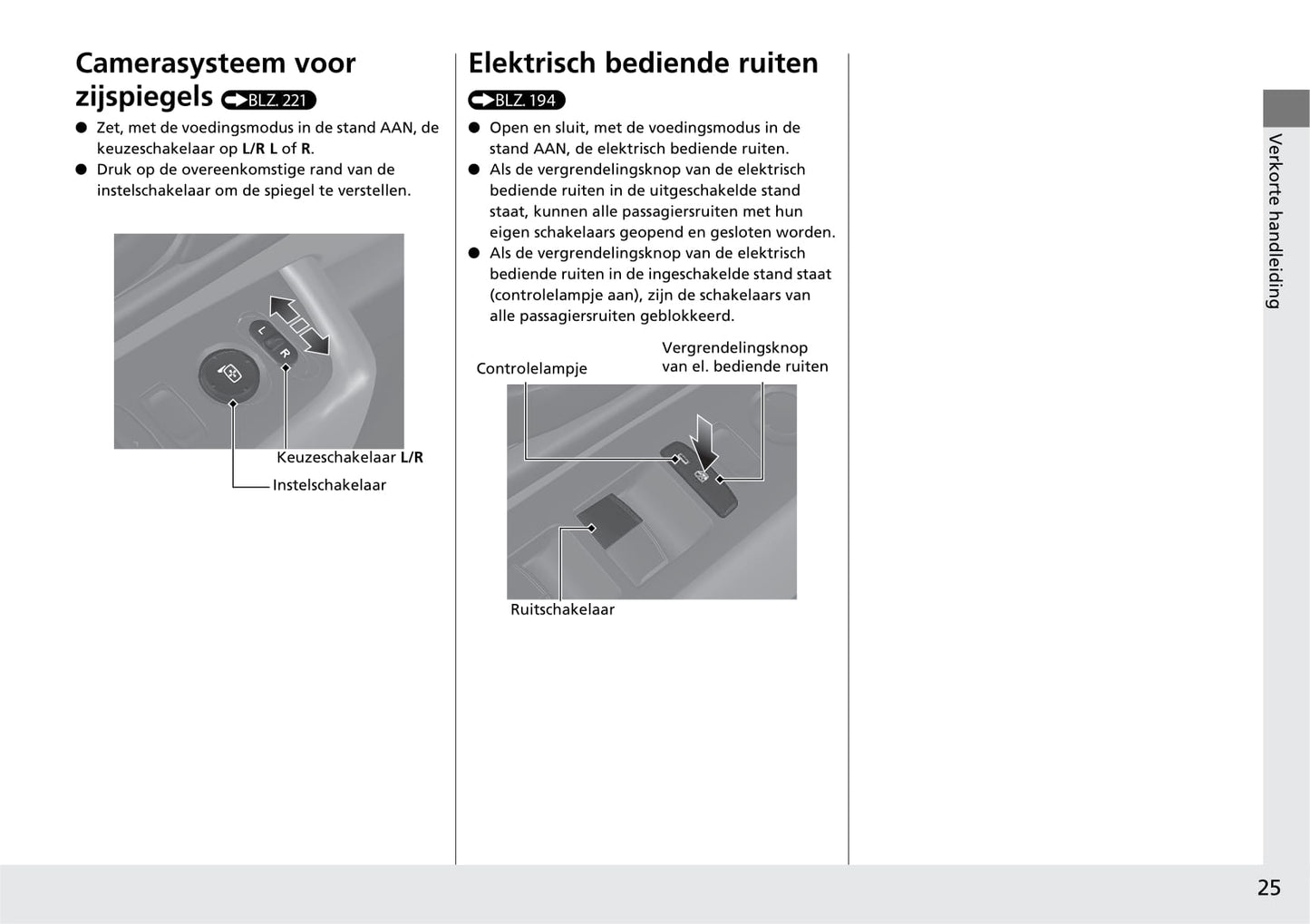 Camerasysteem voor zijspiegels BLZ. 221

● Zet, met de voedingsmodus in de stand AAN, de keuzeschakelaar op L/R L of R.
● Druk op de overeenkomstige rand van de instelschakelaar om de spiegel te verstellen.

L
R

Keuzeschakelaar L/R
Instelschakelaar

Elektrisch bediende ruiten

BLZ. 194

● Open en sluit, met de voedingsmodus in de stand AAN, de elektrisch bediende ruiten.
● Als de vergrendelingsknop van de elektrisch bediende ruiten in de uitgeschakelde stand staat, kunnen alle passagiersruiten met hun eigen schakelaars geopend en gesloten worden.
● Als de vergrendelingsknop van de elektrisch bediende ruiten in de ingeschakelde stand staat (controlelampje aan), zijn de schakelaars van alle passagiersruiten geblokkeerd.

Controlelampje
Vergrendelingsknop van el. bediende ruiten
Ruitschakelaar

Verkorte handleiding

25