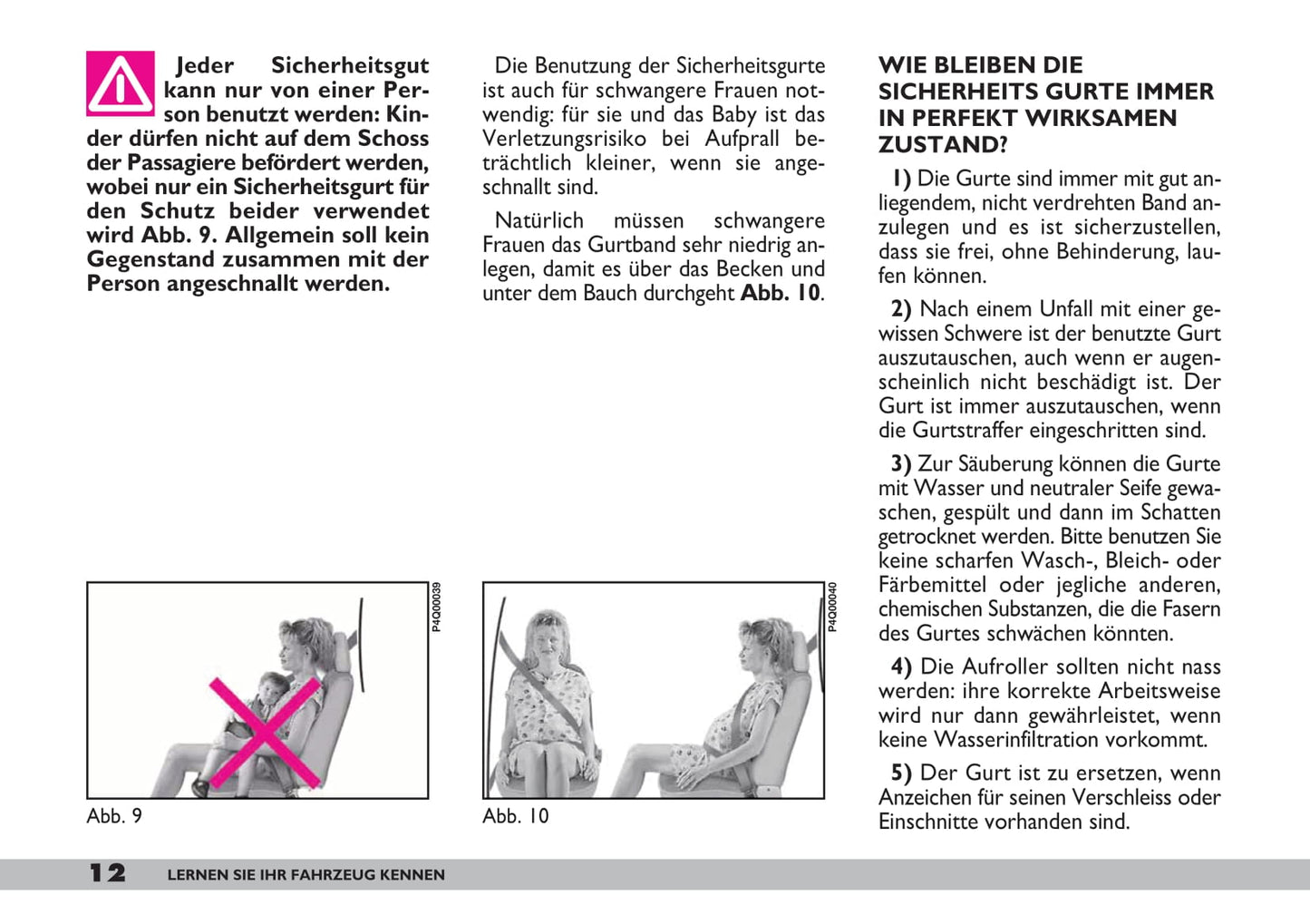 Jeder Sicherheitsgut kann nur von einer Person benutzt werden: Kinder dürfen nicht auf dem Schoss der Passagiere befördert werden, wobei nur ein Sicherheitsgurt für den Schutz beider verwendet wird Abb. 9. Allgemein soll kein Gegenstand zusammen mit der Person angeschnallt werden.

P4Q00039

Abb. 9

Die Benutzung der Sicherheitsgurte ist auch für schwangere Frauen notwendig: für sie und das Baby ist das Verletzungsrisiko bei Aufprall beträchtlich kleiner, wenn sie angeschnallt sind.

Natürlich müssen schwangere Frauen das Gurtband sehr niedrig anlegen, damit es über das Becken und unter dem Bauch durchgeht Abb. 10.

P4Q00040

Abb. 10

WIE BLEIBEN DIE SICHERHEITS GURTE IMMER IN PERFEKT WIRKSAMEN ZUSTAND?

1) Die Gurte sind immer mit gut anliegendem, nicht verdrehten Band anzulegen und es ist sicherzustellen, dass sie frei, ohne Behinderung, laufen können.

2) Nach einem Unfall mit einer gewissen Schwere ist der benutzte Gurt auszutauschen, auch wenn er augenscheinlich nicht beschädigt ist. Der Gurt ist immer auszutauschen, wenn die Gurtstraffer eingeschritten sind.

3) Zur Säuberung können die Gurte mit Wasser und neutraler Seife gewaschen, gespült und dann im Schatten getrocknet werden. Bitte benutzen Sie keine scharfen Wasch-, Bleich- oder Färbemittel oder jegliche anderen, chemischen Substanzen, die die Fasern des Gurtes schwächen könnten.

4) Die Aufroller sollten nicht nass werden: ihre korrekte Arbeitsweise wird nur dann gewährleistet, wenn keine Wasserinfiltration vorkommt.

5) Der Gurt ist zu ersetzen, wenn Anzeichen für seinen Verschleiss oder Einschnitte vorhanden sind.

12 LERNEN SIE IHR FAHRZEUG KENNEN