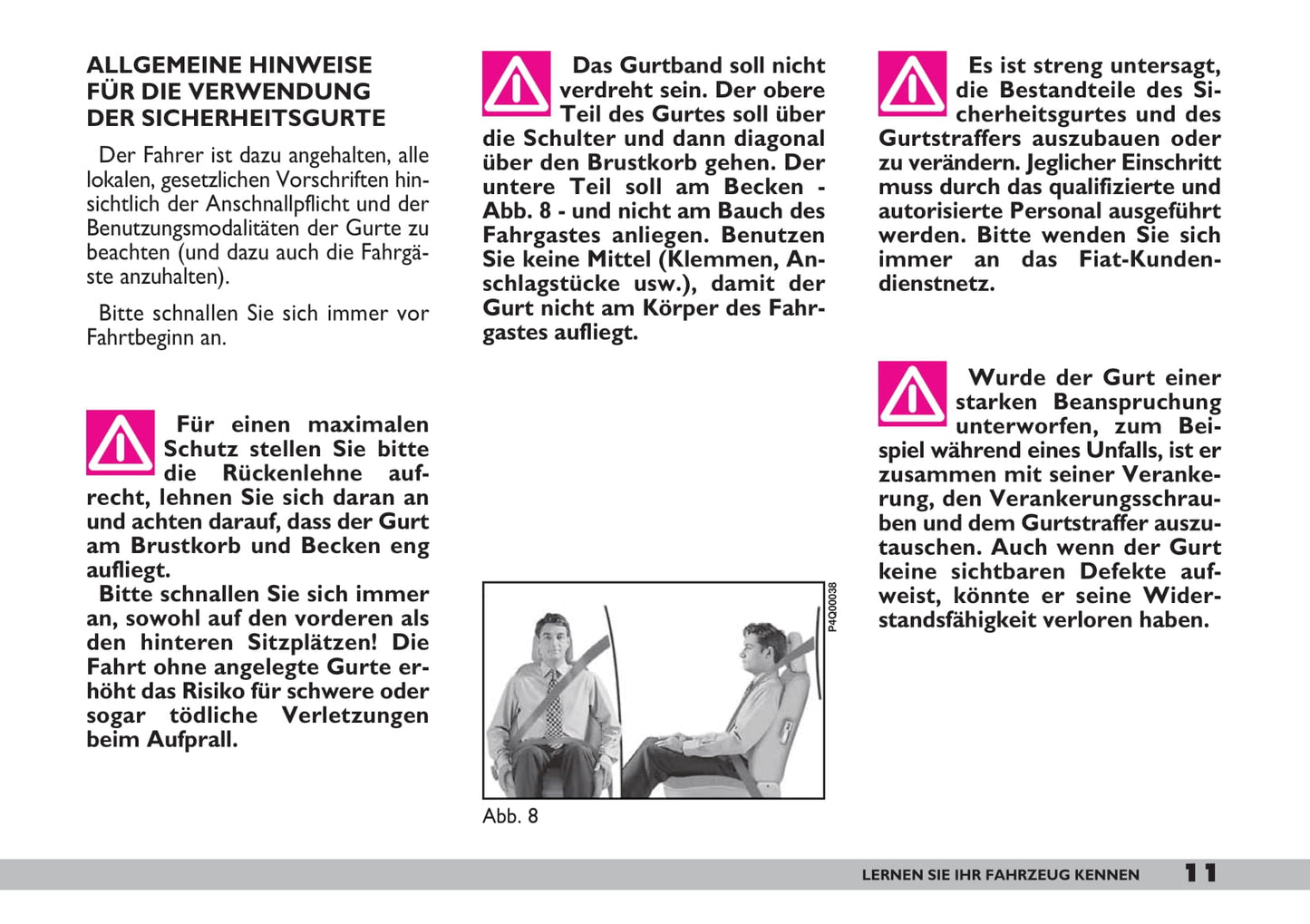 ALLGEMEINE HINWEISE FÜR DIE VERWENDUNG DER SICHERHEITSGURTE

Der Fahrer ist dazu angehalten, alle lokalen, gesetzlichen Vorschriften hinsichtlich der Anschnallpflicht und der Benutzungsmodalitäten der Gurte zu beachten (und dazu auch die Fahrgäste anzuhalten).

Bitte schnallen Sie sich immer vor Fahrtbeginn an.

Für einen maximalen Schutz stellen Sie bitte die Rückenlehne aufrecht, lehnen Sie sich daran an und achten darauf, dass der Gurt am Brustkorb und Becken eng aufliegt.

Bitte schnallen Sie sich immer an, sowohl auf den vorderen als den hinteren Sitzplätzen! Die Fahrt ohne angelegte Gurte erhöht das Risiko für schwere oder sogar tödliche Verletzungen beim Aufprall.

Das Gurtband soll nicht verdreht sein. Der obere Teil des Gurtes soll über die Schulter und dann diagonal über den Brustkorb gehen. Der untere Teil soll am Becken - Abb. 8 - und nicht am Bauch des Fahrgastes anliegen. Benutzen Sie keine Mittel (Klemmen, Anschlagstücke usw.), damit der Gurt nicht am Körper des Fahrgastes aufliegt.

P4Q00038

Abb. 8

Es ist streng untersagt, die Bestandteile des Sicherheitsgurtes und des Gurtstraffers auszubauen oder zu verändern. Jeglicher Einschritt muss durch das qualifizierte und autorisierte Personal ausgeführt werden. Bitte wenden Sie sich immer an das Fiat-Kundendienstnetz.

Wurde der Gurt einer starken Beanspruchung unterworfen, zum Beispiel während eines Unfalls, ist er zusammen mit seiner Verankerung, den Verankerungsschrauben und dem Gurtstraffer auszutauschen. Auch wenn der Gurt keine sichtbaren Defekte aufweist, könnte er seine Widerstandsfähigkeit verloren haben.

LERNEN SIE IHR FAHRZEUG KENNEN 11