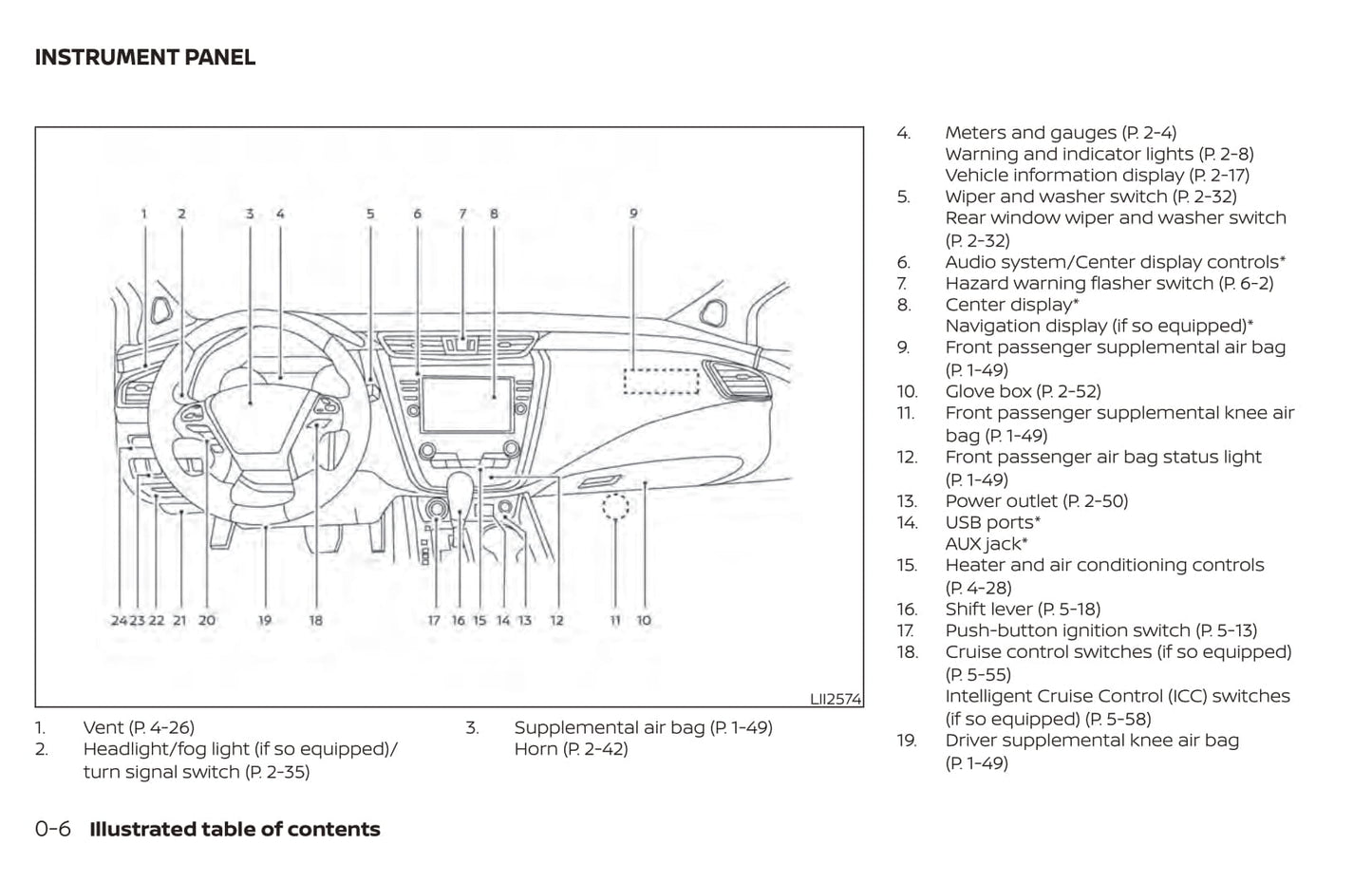 INSTRUMENT PANEL

1 2 3 4 5 6 7 8 9

24 23 22 21 20 19 18 17 16 15 14 13 12 11 10

LII2574

1. Vent (P. 4-26)
2. Headlight/fog light (if so equipped)/ turn signal switch (P. 2-35)
3. Supplemental air bag (P. 1-49) Horn (P. 2-42)
4. Meters and gauges (P. 2-4) Warning and indicator lights (P. 2-8) Vehicle information display (P. 2-17)
5. Wiper and washer switch (P. 2-32) Rear window wiper and washer switch (P. 2-32)
6. Audio system/Center display controls*
7. Hazard warning flasher switch (P. 6-2)
8. Center display* Navigation display (if so equipped)*
9. Front passenger supplemental air bag (P. 1-49)
10. Glove box (P. 2-52)
11. Front passenger supplemental knee air bag (P. 1-49)
12. Front passenger air bag status light (P. 1-49)
13. Power outlet (P. 2-50)
14. USB ports* AUX jack*
15. Heater and air conditioning controls (P. 4-28)
16. Shift lever (P. 5-18)
17. Push-button ignition switch (P. 5-13)
18. Cruise control switches (if so equipped) (P. 5-55) Intelligent Cruise Control (ICC) switches (if so equipped) (P. 5-58)
19. Driver supplemental knee air bag (P. 1-49)

0-6 Illustrated table of contents