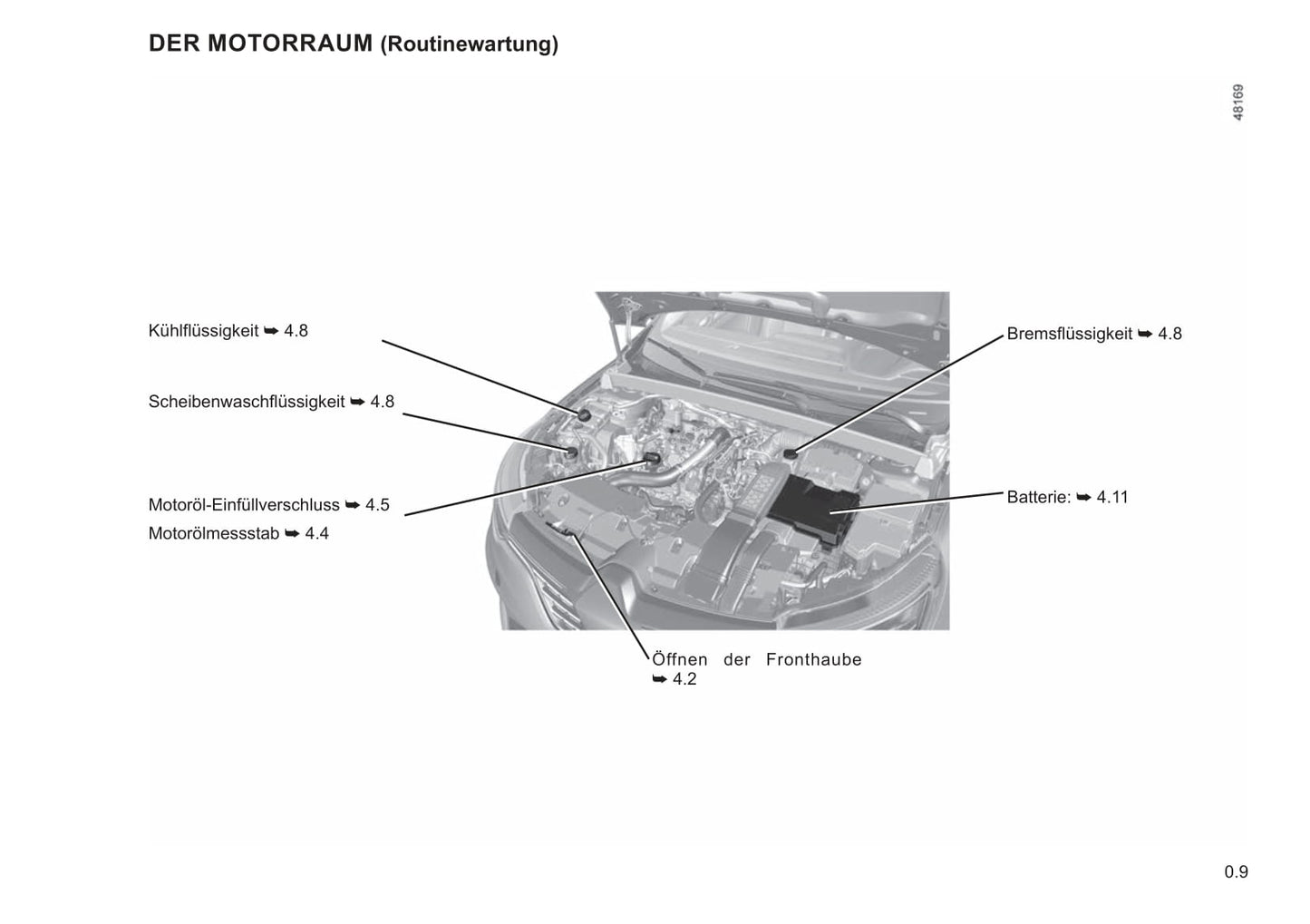 DER MOTORRAUM (Routinewartung)

48169

Kühlflüssigkeit ➥ 4.8

Scheibenwaschflüssigkeit ➥ 4.8

Motoröl-Einfüllverschluss ➥ 4.5

Motorölmessstab ➥ 4.4

Bremsflüssigkeit ➥ 4.8

Batterie: ➥ 4.11

Öffnen der Fronthaube ➥ 4.2

0.9