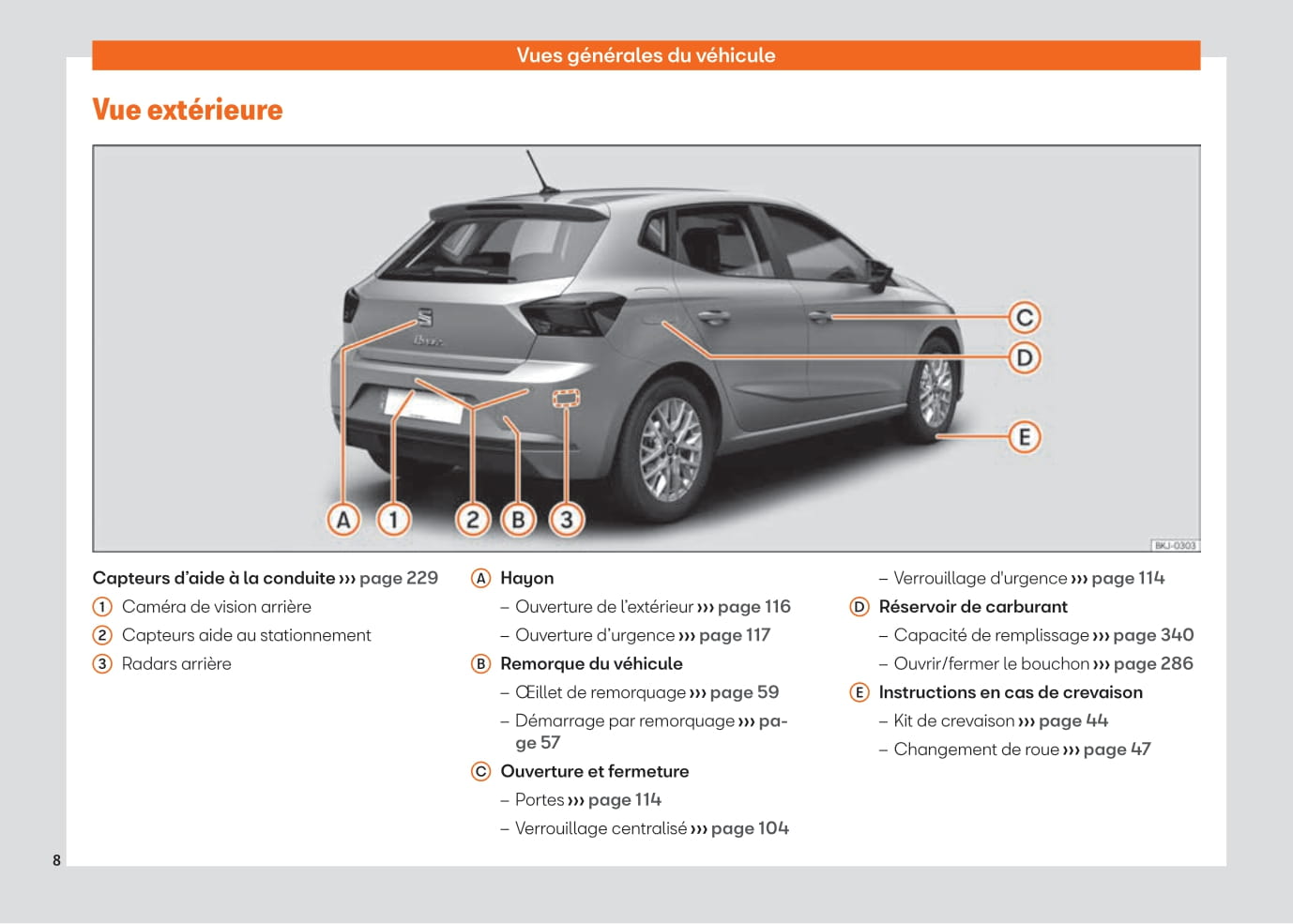 Vues générales du véhicule

Vue extérieure

C
D
E
A 1 2 B 3
BKJ-0303

Capteurs d'aide à la conduite ››› page 229
1 Caméra de vision arrière
2 Capteurs aide au stationnement
3 Radars arrière

A Hayon
– Ouverture de l'extérieur ››› page 116
– Ouverture d'urgence ››› page 117
B Remorque du véhicule
– Œillet de remorquage ››› page 59
– Démarrage par remorquage ››› page 57
C Ouverture et fermeture
– Portes ››› page 114
– Verrouillage centralisé ››› page 104

– Verrouillage d'urgence ››› page 114
D Réservoir de carburant
– Capacité de remplissage ››› page 340
– Ouvrir/fermer le bouchon ››› page 286
E Instructions en cas de crevaison
– Kit de crevaison ››› page 44
– Changement de roue ››› page 47

8