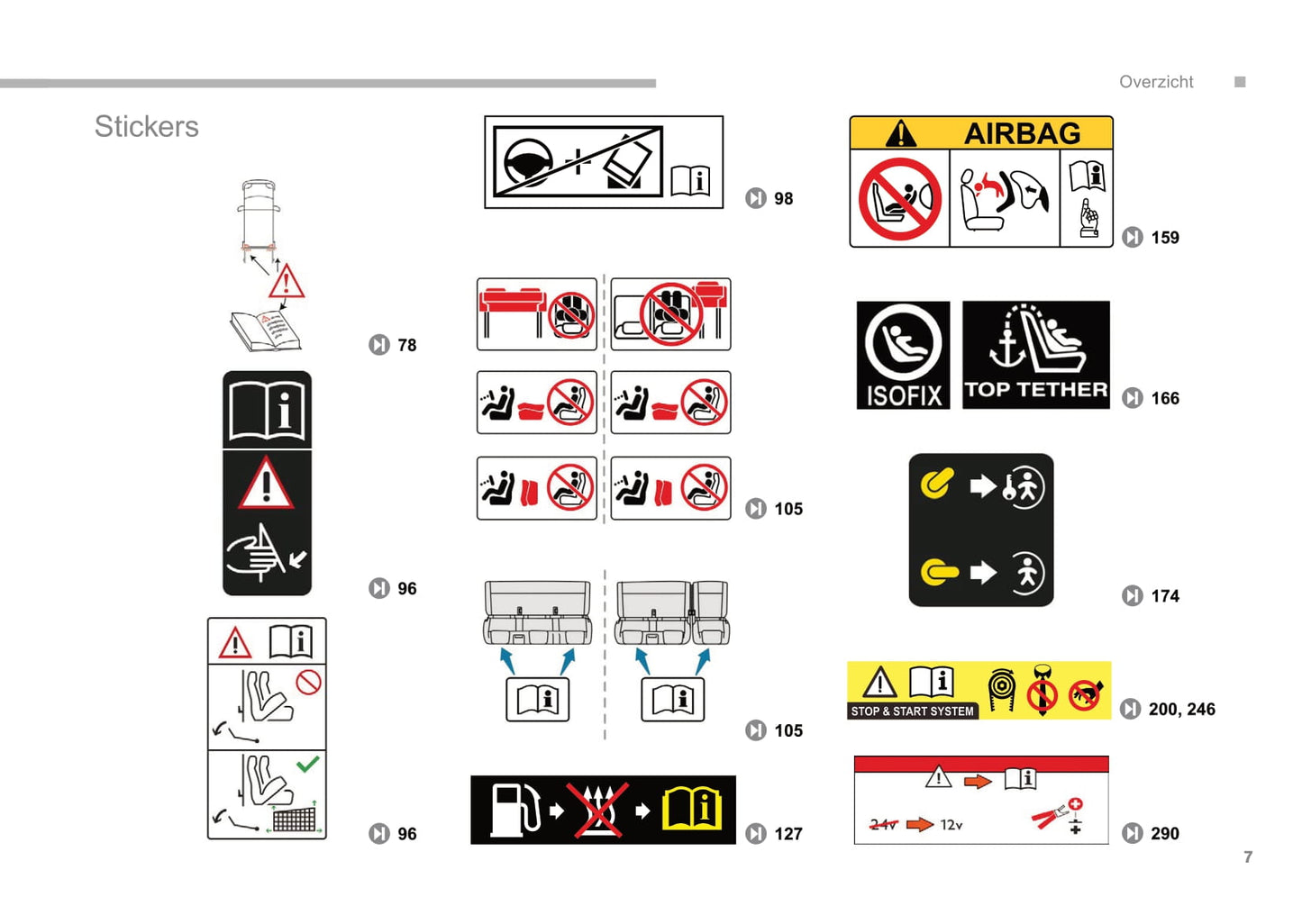 Overzicht

Stickers

78

96

96

98

105

105

127

AIRBAG

159

ISOFIX

TOP TETHER

166

174

STOP & START SYSTEM

200, 246

24v 12v

290

7