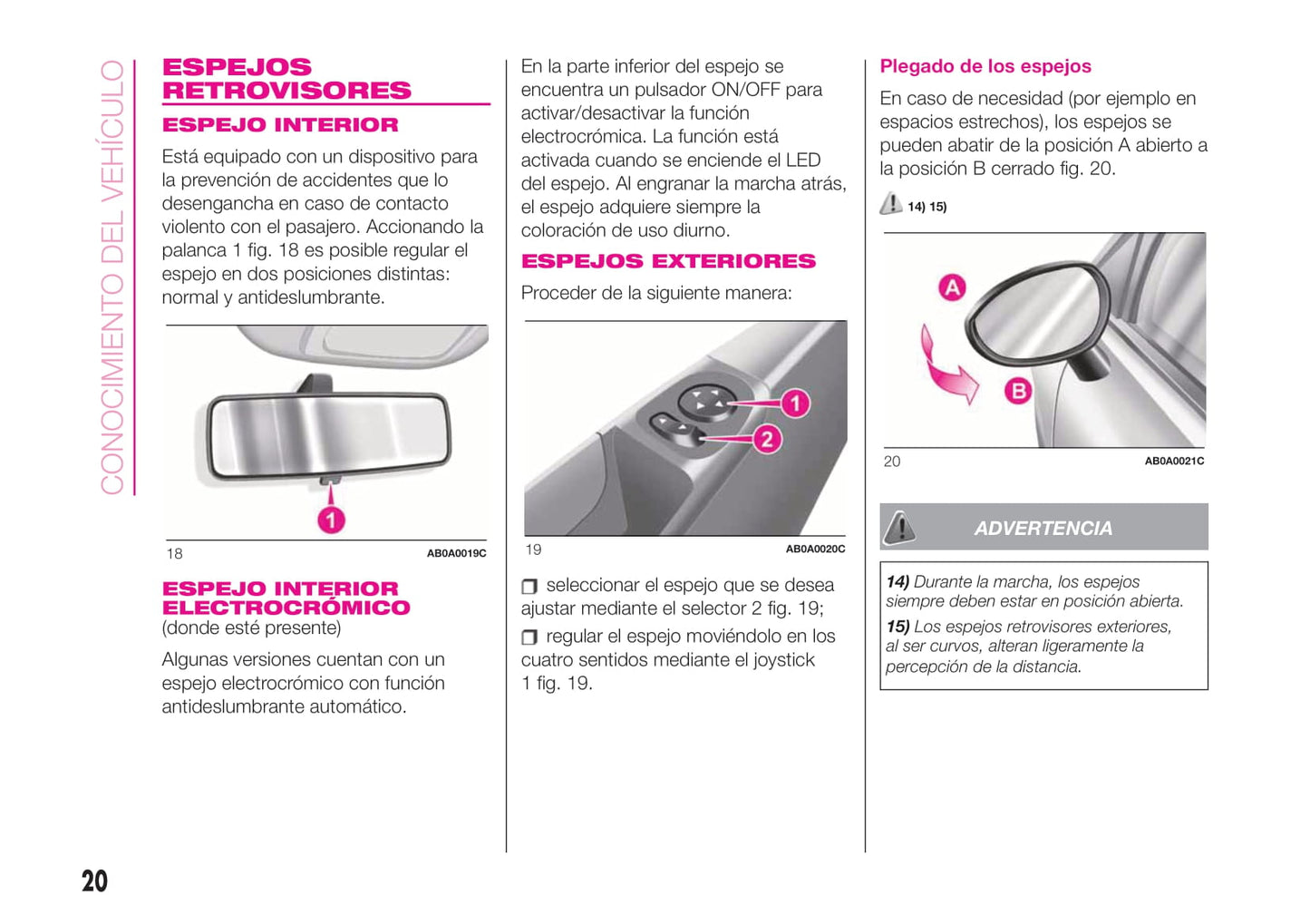 CONOCIMIENTO DEL VEHÍCULO

ESPEJOS RETROVISORES

ESPEJO INTERIOR

Está equipado con un dispositivo para la prevención de accidentes que lo desengancha en caso de contacto violento con el pasajero. Accionando la palanca 1 fig. 18 es posible regular el espejo en dos posiciones distintas: normal y antideslumbrante.

1

18 AB0A0019C

ESPEJO INTERIOR ELECTROCRÓMICO
(donde esté presente)

Algunas versiones cuentan con un espejo electrocrómico con función antideslumbrante automático.

En la parte inferior del espejo se encuentra un pulsador ON/OFF para activar/desactivar la función electrocrómica. La función está activada cuando se enciende el LED del espejo. Al engranar la marcha atrás, el espejo adquiere siempre la coloración de uso diurno.

ESPEJOS EXTERIORES

Proceder de la siguiente manera:

1
2

19 AB0A0020C

❒ seleccionar el espejo que se desea ajustar mediante el selector 2 fig. 19;

❒ regular el espejo moviéndolo en los cuatro sentidos mediante el joystick 1 fig. 19.

Plegado de los espejos

En caso de necesidad (por ejemplo en espacios estrechos), los espejos se pueden abatir de la posición A abierto a la posición B cerrado fig. 20.

14) 15)

A
B

20 AB0A0021C

ADVERTENCIA

14) Durante la marcha, los espejos siempre deben estar en posición abierta.

15) Los espejos retrovisores exteriores, al ser curvos, alteran ligeramente la percepción de la distancia.

20