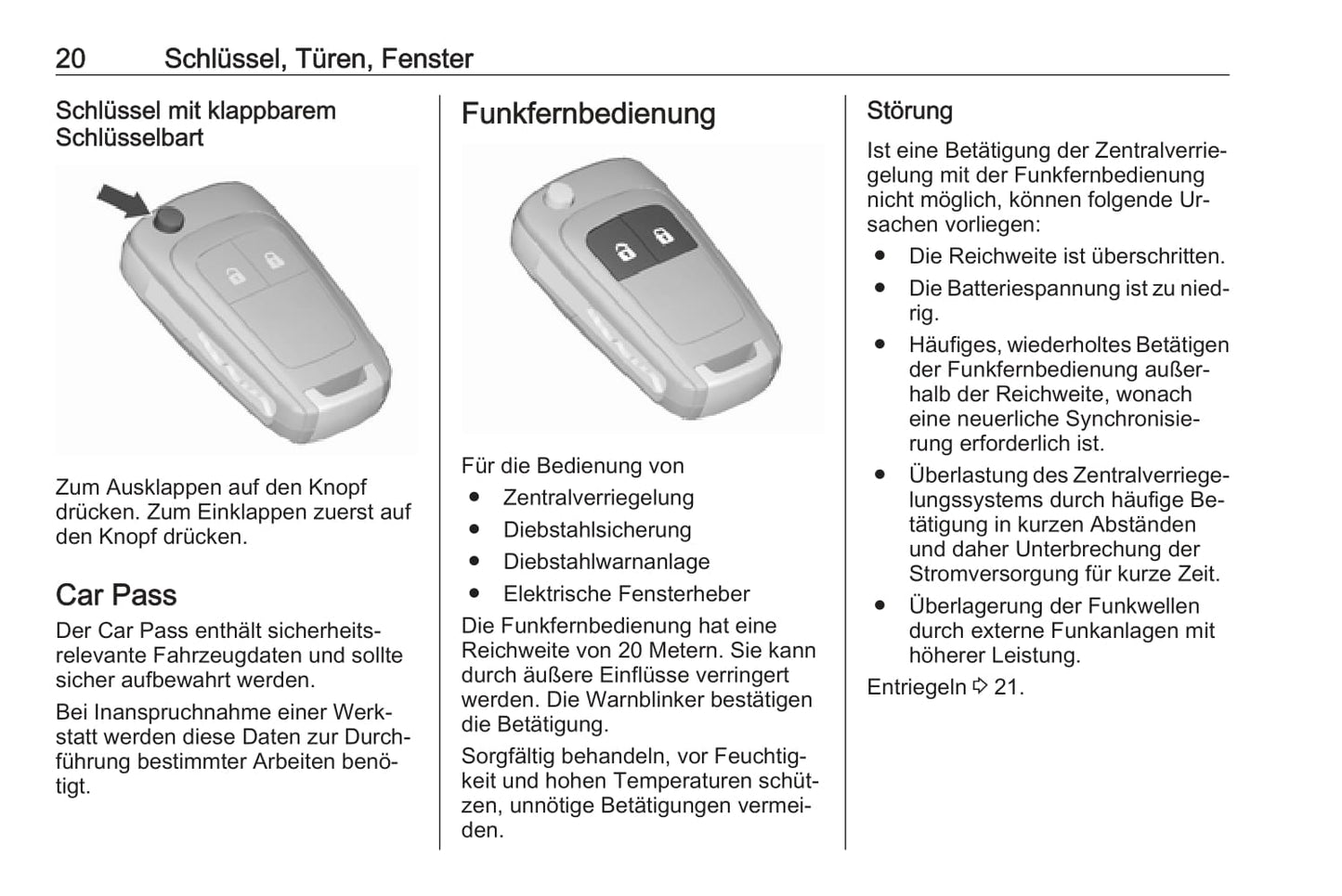 20 Schlüssel, Türen, Fenster

Schlüssel mit klappbarem Schlüsselbart

Zum Ausklappen auf den Knopf drücken. Zum Einklappen zuerst auf den Knopf drücken.

Car Pass

Der Car Pass enthält sicherheitsrelevante Fahrzeugdaten und sollte sicher aufbewahrt werden.

Bei Inanspruchnahme einer Werkstatt werden diese Daten zur Durchführung bestimmter Arbeiten benötigt.

Funkfernbedienung

Für die Bedienung von
● Zentralverriegelung
● Diebstahlsicherung
● Diebstahlwarnanlage
● Elektrische Fensterheber

Die Funkfernbedienung hat eine Reichweite von 20 Metern. Sie kann durch äußere Einflüsse verringert werden. Die Warnblinker bestätigen die Betätigung.

Sorgfältig behandeln, vor Feuchtigkeit und hohen Temperaturen schützen, unnötige Betätigungen vermeiden.

Störung

Ist eine Betätigung der Zentralverriegelung mit der Funkfernbedienung nicht möglich, können folgende Ursachen vorliegen:
● Die Reichweite ist überschritten.
● Die Batteriespannung ist zu niedrig.
● Häufiges, wiederholtes Betätigen der Funkfernbedienung außerhalb der Reichweite, wonach eine neuerliche Synchronisierung erforderlich ist.
● Überlastung des Zentralverriegelungssystems durch häufige Betätigung in kurzen Abständen und daher Unterbrechung der Stromversorgung für kurze Zeit.
● Überlagerung der Funkwellen durch externe Funkanlagen mit höherer Leistung.

Entriegeln ⇨ 21.