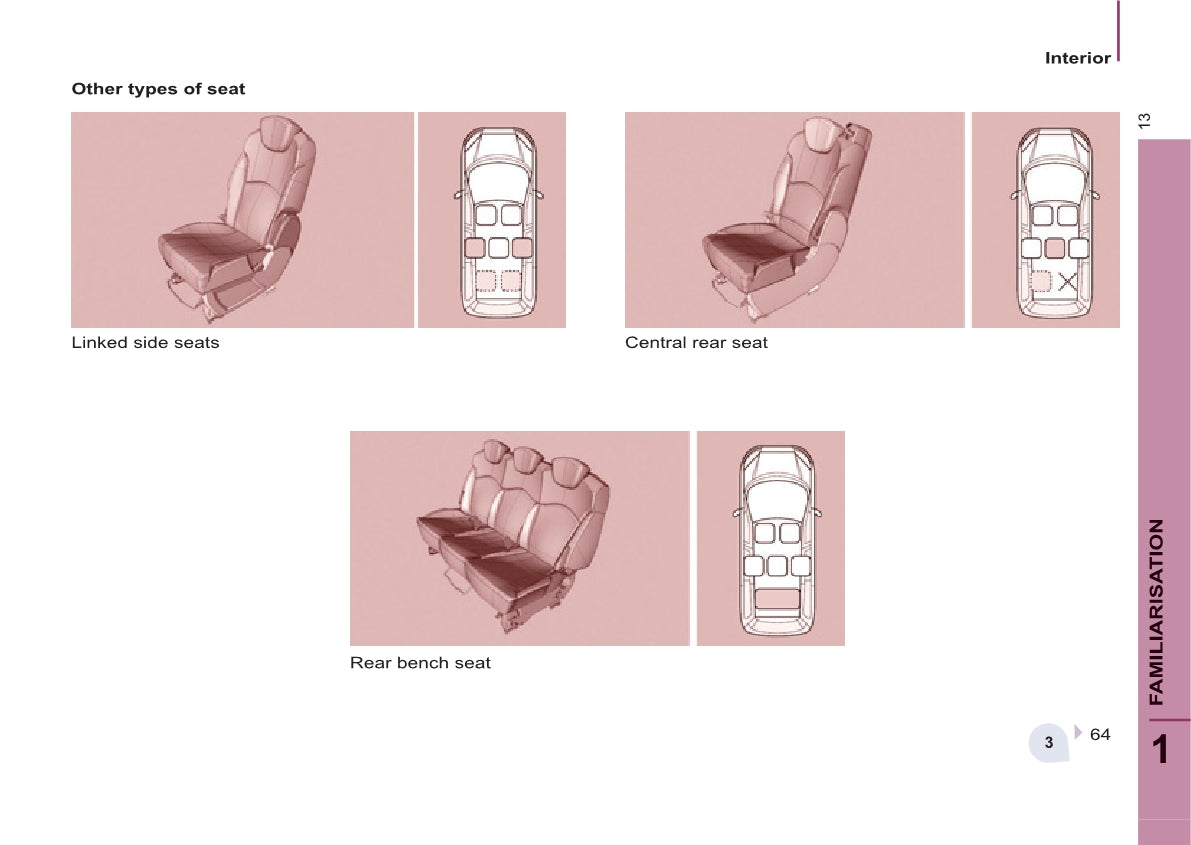 Interior

13

Other types of seat

Linked side seats

Central rear seat

Rear bench seat

3 64

FAMILIARISATION

1