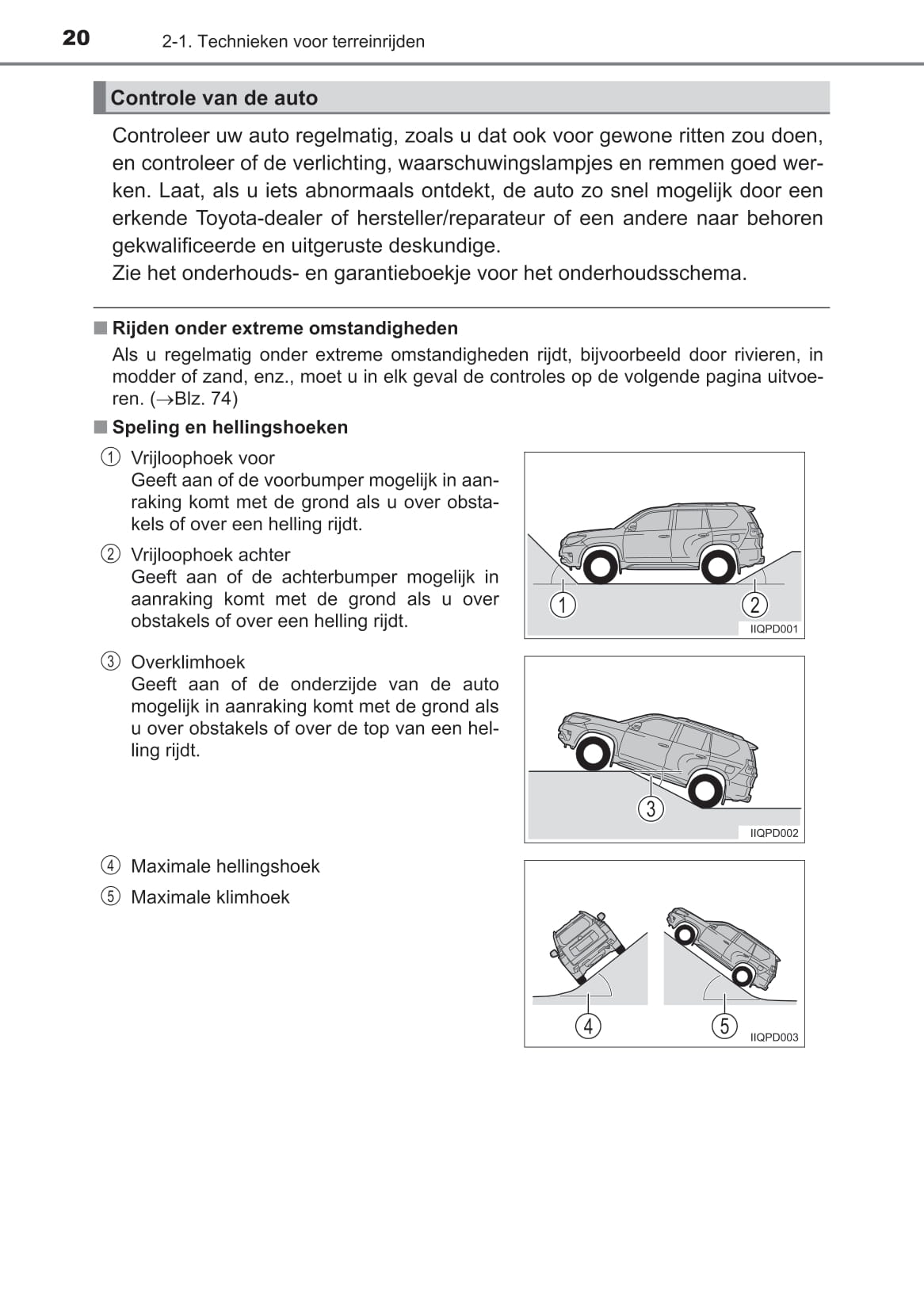 20 2-1. Technieken voor terreinrijden

Controle van de auto

Controleer uw auto regelmatig, zoals u dat ook voor gewone ritten zou doen, en controleer of de verlichting, waarschuwingslampjes en remmen goed werken. Laat, als u iets abnormaals ontdekt, de auto zo snel mogelijk door een erkende Toyota-dealer of hersteller/reparateur of een andere naar behoren gekwalificeerde en uitgeruste deskundige.
Zie het onderhouds- en garantieboekje voor het onderhoudsschema.

■ Rijden onder extreme omstandigheden
Als u regelmatig onder extreme omstandigheden rijdt, bijvoorbeeld door rivieren, in modder of zand, enz., moet u in elk geval de controles op de volgende pagina uitvoeren. (→Blz. 74)

■ Speling en hellingshoeken

① Vrijloophoek voor
Geeft aan of de voorbumper mogelijk in aanraking komt met de grond als u over obstakels of over een helling rijdt.

② Vrijloophoek achter
Geeft aan of de achterbumper mogelijk in aanraking komt met de grond als u over obstakels of over een helling rijdt.

①
②
IIQPD001

③ Overklimhoek
Geeft aan of de onderzijde van de auto mogelijk in aanraking komt met de grond als u over obstakels of over de top van een helling rijdt.

③
IIQPD002

④ Maximale hellingshoek
⑤ Maximale klimhoek

④
⑤
IIQPD003