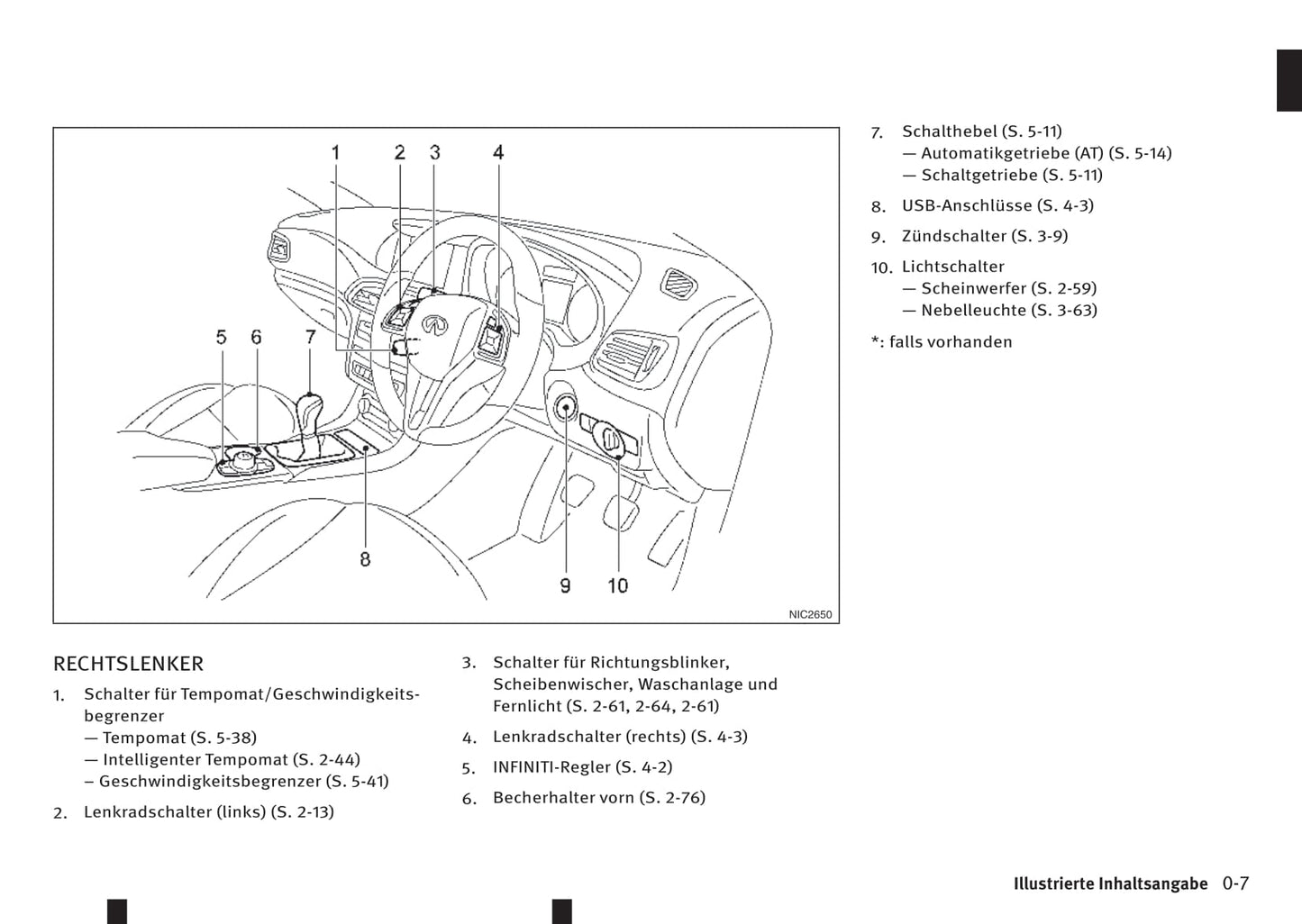 1 2 3 4

5 6 7

8

9 10

NIC2650

RECHTSLENKER

1. Schalter für Tempomat/Geschwindigkeitsbegrenzer
— Tempomat (S. 5-38)
— Intelligenter Tempomat (S. 2-44)
– Geschwindigkeitsbegrenzer (S. 5-41)

2. Lenkradschalter (links) (S. 2-13)

3. Schalter für Richtungsblinker, Scheibenwischer, Waschanlage und Fernlicht (S. 2-61, 2-64, 2-61)

4. Lenkradschalter (rechts) (S. 4-3)

5. INFINITI-Regler (S. 4-2)

6. Becherhalter vorn (S. 2-76)

7. Schalthebel (S. 5-11)
— Automatikgetriebe (AT) (S. 5-14)
— Schaltgetriebe (S. 5-11)

8. USB-Anschlüsse (S. 4-3)

9. Zündschalter (S. 3-9)

10. Lichtschalter
— Scheinwerfer (S. 2-59)
— Nebelleuchte (S. 3-63)

*: falls vorhanden

Illustrierte Inhaltsangabe 0-7