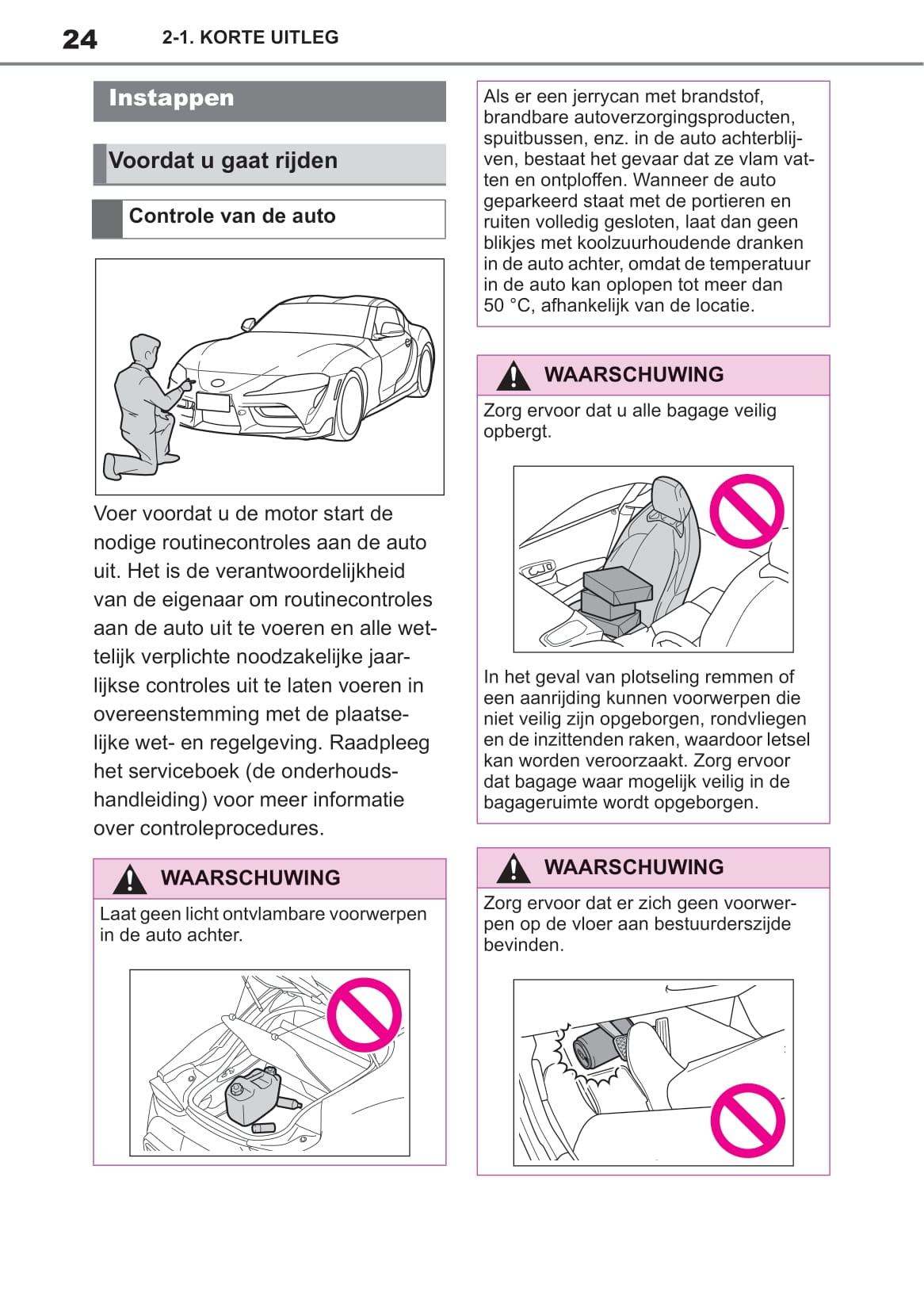 24 2-1. KORTE UITLEG

Instappen

Voordat u gaat rijden

Controle van de auto

Voer voordat u de motor start de nodige routinecontroles aan de auto uit. Het is de verantwoordelijkheid van de eigenaar om routinecontroles aan de auto uit te voeren en alle wettelijk verplichte noodzakelijke jaarlijkse controles uit te laten voeren in overeenstemming met de plaatselijke wet- en regelgeving. Raadpleeg het serviceboek (de onderhoudshandleiding) voor meer informatie over controleprocedures.

WAARSCHUWING

Laat geen licht ontvlambare voorwerpen in de auto achter.

Als er een jerrycan met brandstof, brandbare autoverzorgingsproducten, spuitbussen, enz. in de auto achterblijven, bestaat het gevaar dat ze vlam vatten en ontploffen. Wanneer de auto geparkeerd staat met de portieren en ruiten volledig gesloten, laat dan geen blikjes met koolzuurhoudende dranken in de auto achter, omdat de temperatuur in de auto kan oplopen tot meer dan 50 °C, afhankelijk van de locatie.

WAARSCHUWING

Zorg ervoor dat u alle bagage veilig opbergt.

In het geval van plotseling remmen of een aanrijding kunnen voorwerpen die niet veilig zijn opgeborgen, rondvliegen en de inzittenden raken, waardoor letsel kan worden veroorzaakt. Zorg ervoor dat bagage waar mogelijk veilig in de bagageruimte wordt opgeborgen.

WAARSCHUWING

Zorg ervoor dat er zich geen voorwerpen op de vloer aan bestuurderszijde bevinden.