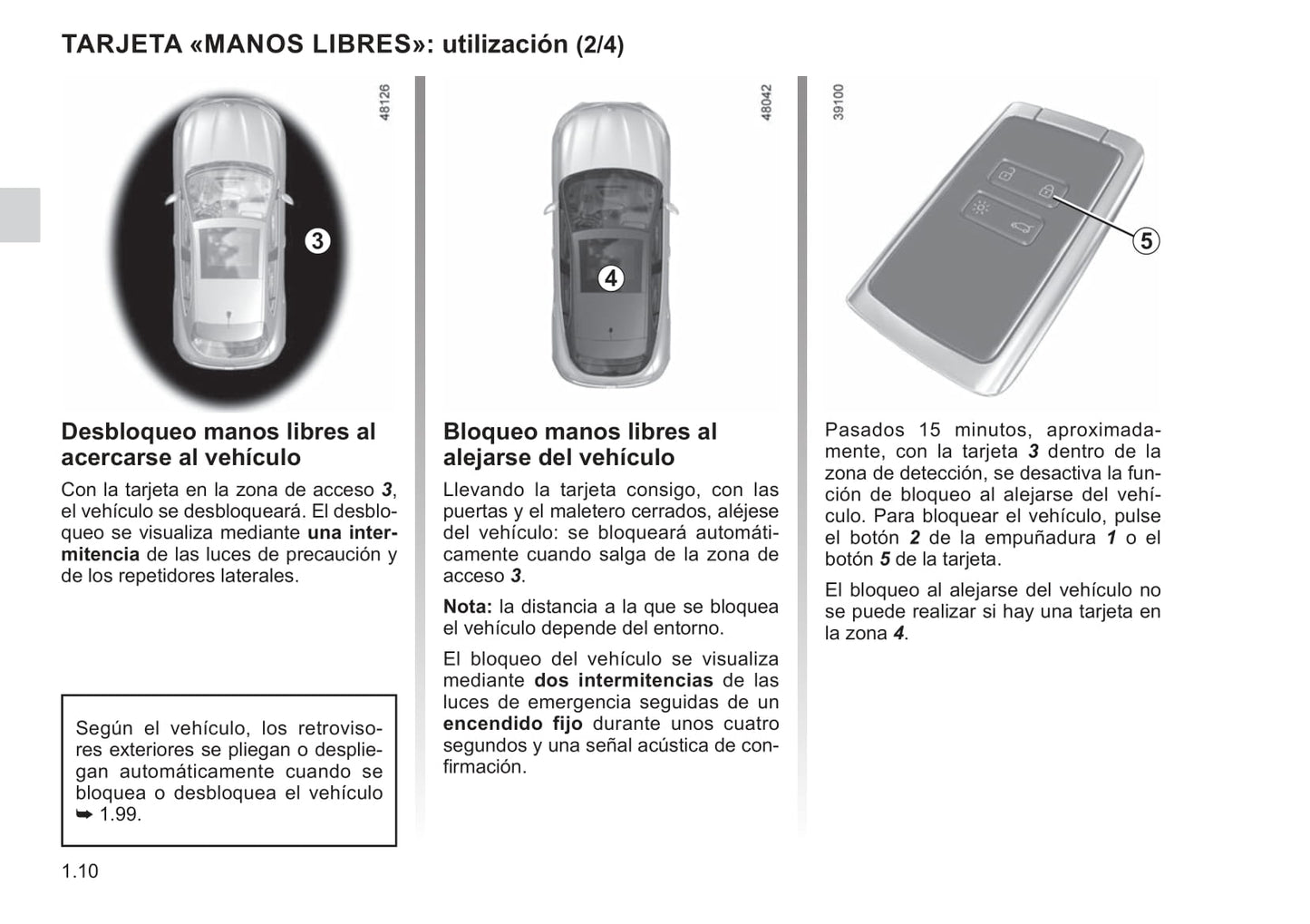 TARJETA «MANOS LIBRES»: utilización (2/4)

48126

3

Desbloqueo manos libres al acercarse al vehículo

Con la tarjeta en la zona de acceso 3, el vehículo se desbloqueará. El desbloqueo se visualiza mediante una intermitencia de las luces de precaución y de los repetidores laterales.

Según el vehículo, los retrovisores exteriores se pliegan o despliegan automáticamente cuando se bloquea o desbloquea el vehículo ➥ 1.99.

48042

4

Bloqueo manos libres al alejarse del vehículo

Llevando la tarjeta consigo, con las puertas y el maletero cerrados, aléjese del vehículo: se bloqueará automáticamente cuando salga de la zona de acceso 3.

Nota: la distancia a la que se bloquea el vehículo depende del entorno.

El bloqueo del vehículo se visualiza mediante dos intermitencias de las luces de emergencia seguidas de un encendido fijo durante unos cuatro segundos y una señal acústica de confirmación.

39100

5

Pasados 15 minutos, aproximadamente, con la tarjeta 3 dentro de la zona de detección, se desactiva la función de bloqueo al alejarse del vehículo. Para bloquear el vehículo, pulse el botón 2 de la empuñadura 1 o el botón 5 de la tarjeta.

El bloqueo al alejarse del vehículo no se puede realizar si hay una tarjeta en la zona 4.

1.10