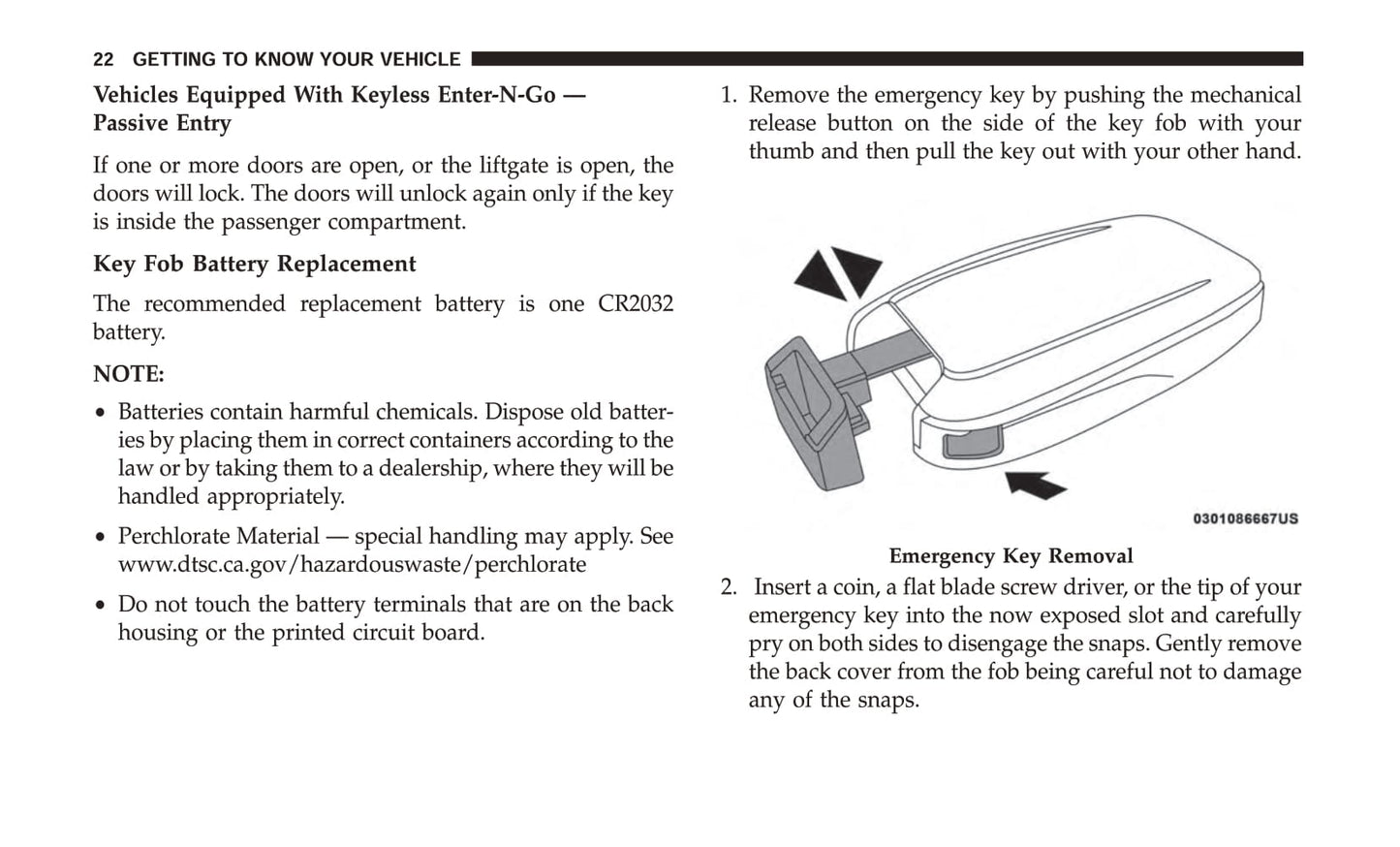 22 GETTING TO KNOW YOUR VEHICLE

Vehicles Equipped With Keyless Enter-N-Go — Passive Entry

If one or more doors are open, or the liftgate is open, the doors will lock. The doors will unlock again only if the key is inside the passenger compartment.

Key Fob Battery Replacement

The recommended replacement battery is one CR2032 battery.

NOTE:

• Batteries contain harmful chemicals. Dispose old batteries by placing them in correct containers according to the law or by taking them to a dealership, where they will be handled appropriately.

• Perchlorate Material — special handling may apply. See www.dtsc.ca.gov/hazardouswaste/perchlorate

• Do not touch the battery terminals that are on the back housing or the printed circuit board.

1. Remove the emergency key by pushing the mechanical release button on the side of the key fob with your thumb and then pull the key out with your other hand.

0301086667US

Emergency Key Removal

2. Insert a coin, a flat blade screw driver, or the tip of your emergency key into the now exposed slot and carefully pry on both sides to disengage the snaps. Gently remove the back cover from the fob being careful not to damage any of the snaps.