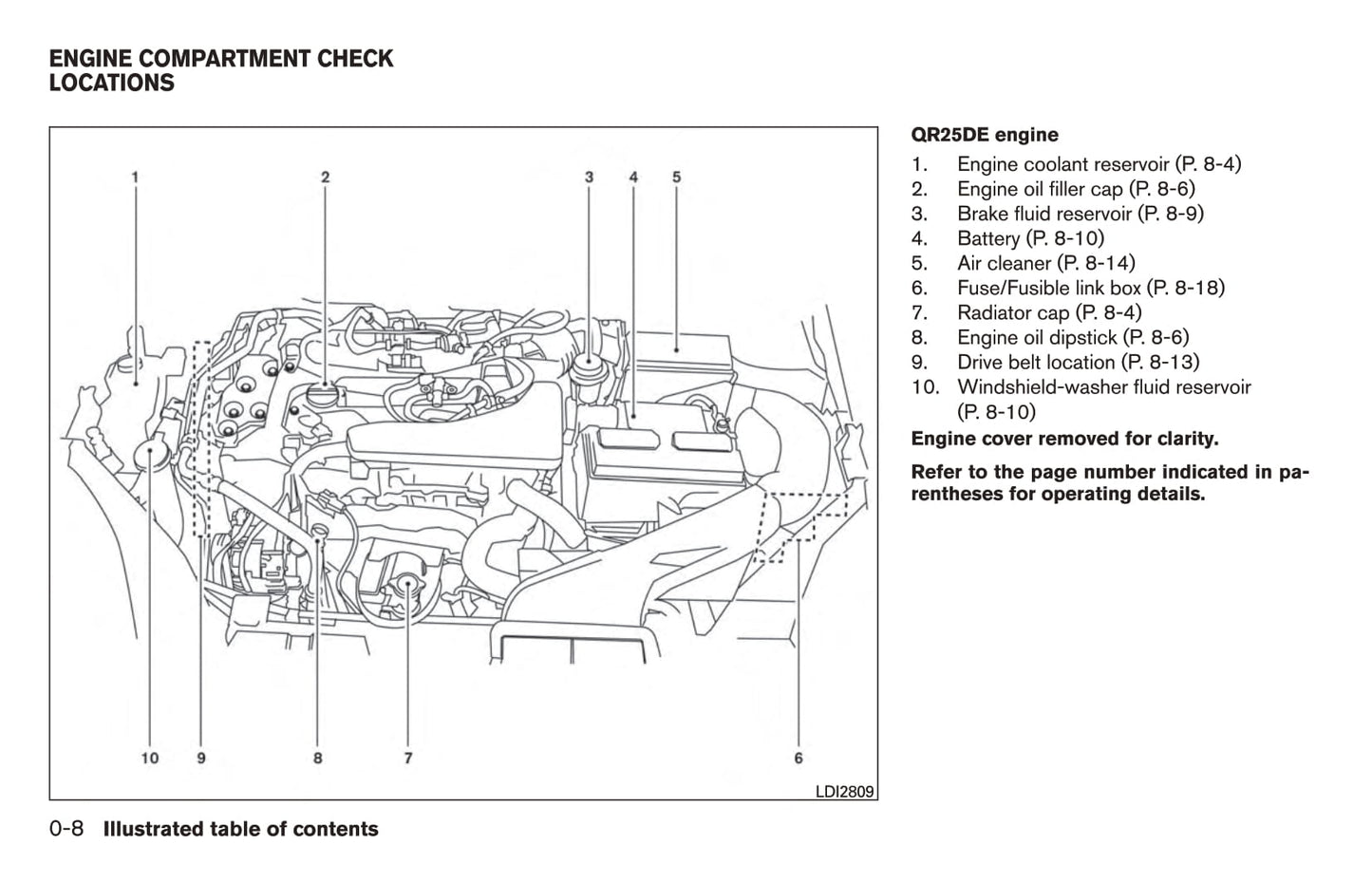 ENGINE COMPARTMENT CHECK LOCATIONS

1
2
3
4
5
10
9
8
7
6
LDI2809

QR25DE engine
1. Engine coolant reservoir (P. 8-4)
2. Engine oil filler cap (P. 8-6)
3. Brake fluid reservoir (P. 8-9)
4. Battery (P. 8-10)
5. Air cleaner (P. 8-14)
6. Fuse/Fusible link box (P. 8-18)
7. Radiator cap (P. 8-4)
8. Engine oil dipstick (P. 8-6)
9. Drive belt location (P. 8-13)
10. Windshield-washer fluid reservoir (P. 8-10)

Engine cover removed for clarity.

Refer to the page number indicated in parentheses for operating details.

0-8 Illustrated table of contents