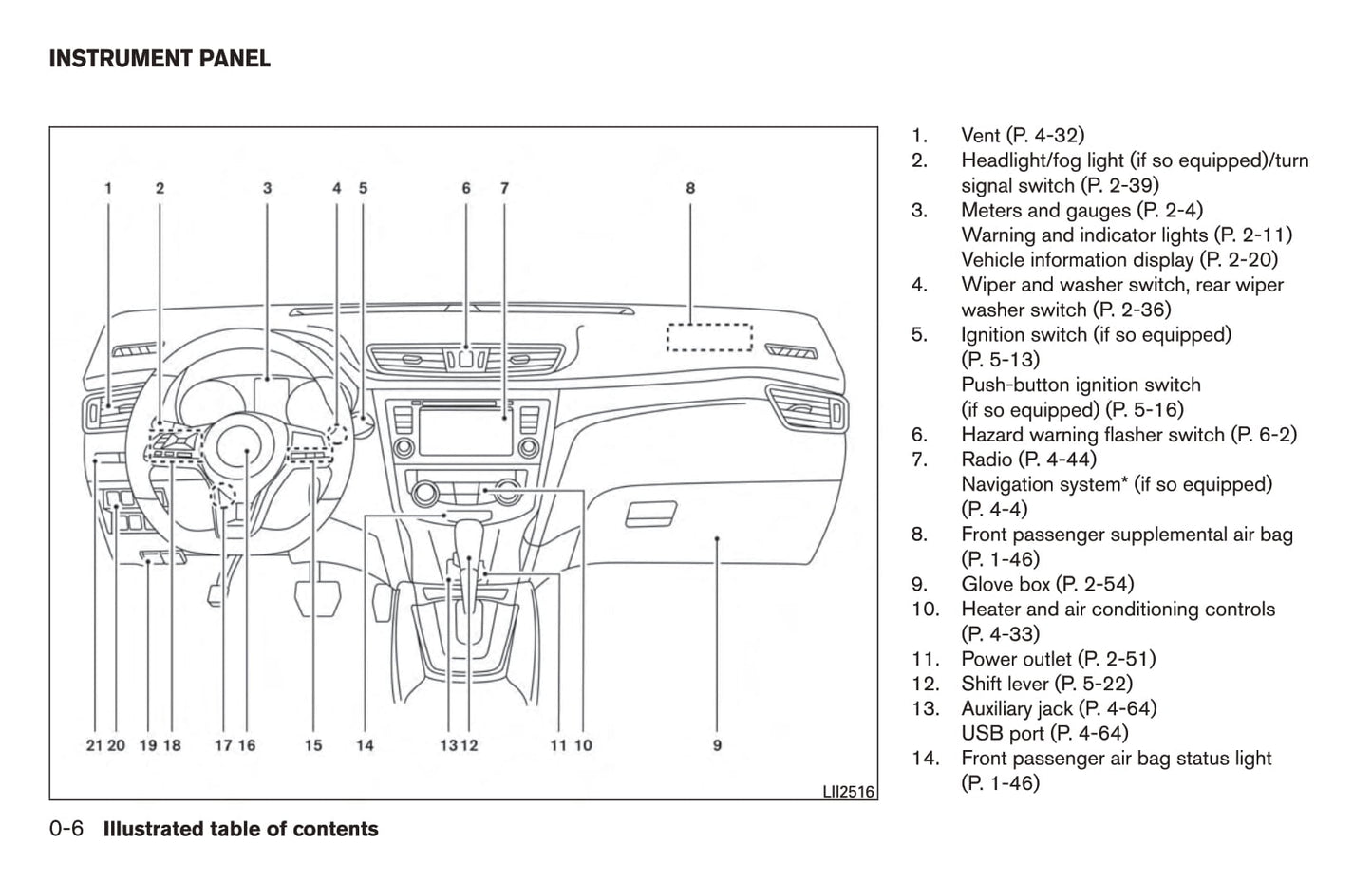 INSTRUMENT PANEL

1 2 3 4 5 6 7 8

21 20 19 18 17 16 15 14 13 12 11 10 9

LII2516

1. Vent (P. 4-32)
2. Headlight/fog light (if so equipped)/turn signal switch (P. 2-39)
3. Meters and gauges (P. 2-4)
Warning and indicator lights (P. 2-11)
Vehicle information display (P. 2-20)
4. Wiper and washer switch, rear wiper washer switch (P. 2-36)
5. Ignition switch (if so equipped) (P. 5-13)
Push-button ignition switch (if so equipped) (P. 5-16)
6. Hazard warning flasher switch (P. 6-2)
7. Radio (P. 4-44)
Navigation system* (if so equipped) (P. 4-4)
8. Front passenger supplemental air bag (P. 1-46)
9. Glove box (P. 2-54)
10. Heater and air conditioning controls (P. 4-33)
11. Power outlet (P. 2-51)
12. Shift lever (P. 5-22)
13. Auxiliary jack (P. 4-64)
USB port (P. 4-64)
14. Front passenger air bag status light (P. 1-46)

0-6 Illustrated table of contents