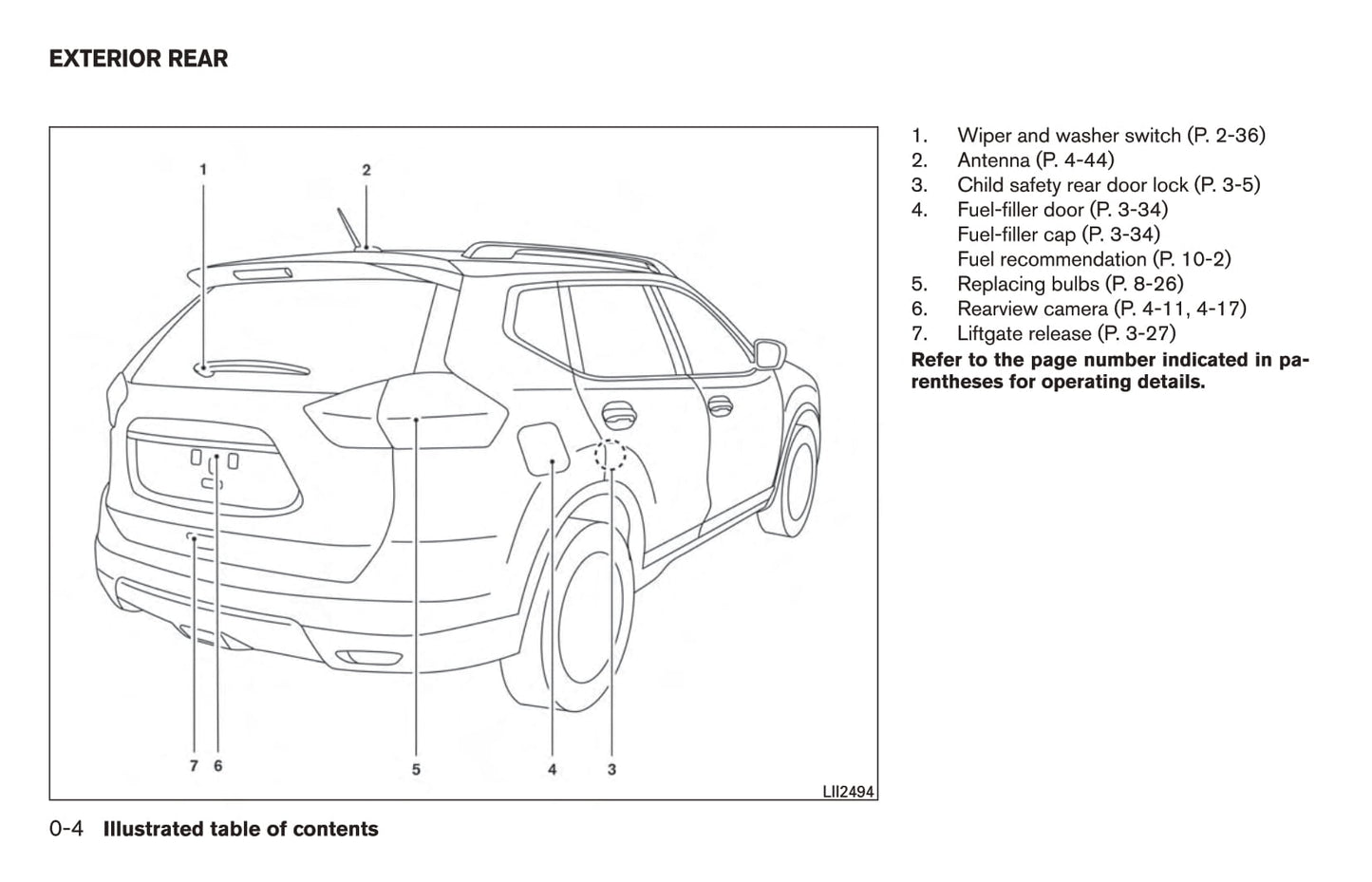 EXTERIOR REAR

1
2
7 6
5
4
3
LII2494

1. Wiper and washer switch (P. 2-36)
2. Antenna (P. 4-44)
3. Child safety rear door lock (P. 3-5)
4. Fuel-filler door (P. 3-34)
Fuel-filler cap (P. 3-34)
Fuel recommendation (P. 10-2)
5. Replacing bulbs (P. 8-26)
6. Rearview camera (P. 4-11, 4-17)
7. Liftgate release (P. 3-27)

Refer to the page number indicated in parentheses for operating details.

0-4 Illustrated table of contents