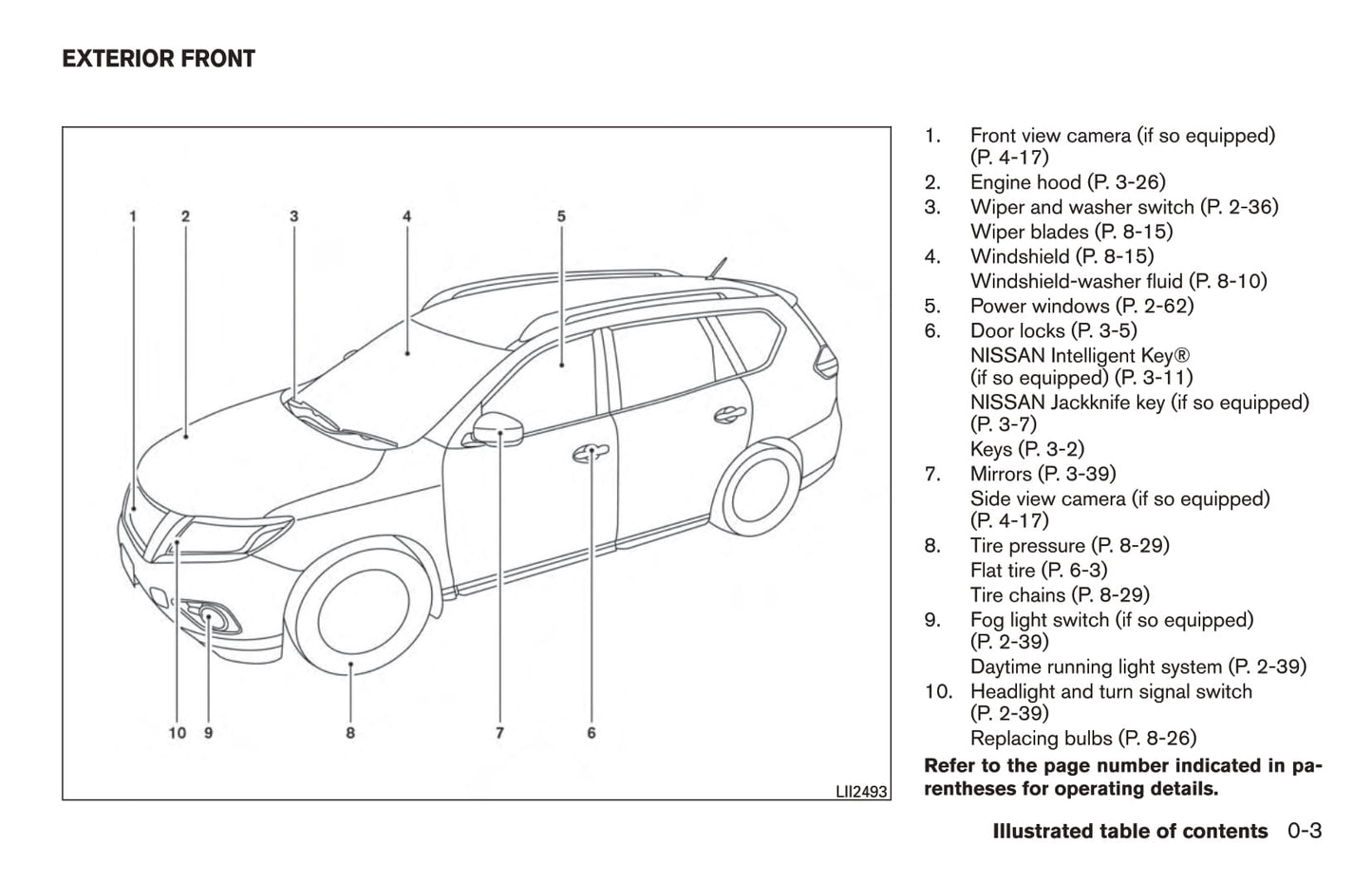 EXTERIOR FRONT

1 2 3 4 5

10 9 8 7 6

LII2493

1. Front view camera (if so equipped) (P. 4-17)
2. Engine hood (P. 3-26)
3. Wiper and washer switch (P. 2-36)
Wiper blades (P. 8-15)
4. Windshield (P. 8-15)
Windshield-washer fluid (P. 8-10)
5. Power windows (P. 2-62)
6. Door locks (P. 3-5)
NISSAN Intelligent Key® (if so equipped) (P. 3-11)
NISSAN Jackknife key (if so equipped) (P. 3-7)
Keys (P. 3-2)
7. Mirrors (P. 3-39)
Side view camera (if so equipped) (P. 4-17)
8. Tire pressure (P. 8-29)
Flat tire (P. 6-3)
Tire chains (P. 8-29)
9. Fog light switch (if so equipped) (P. 2-39)
Daytime running light system (P. 2-39)
10. Headlight and turn signal switch (P. 2-39)
Replacing bulbs (P. 8-26)

Refer to the page number indicated in parentheses for operating details.

Illustrated table of contents 0-3