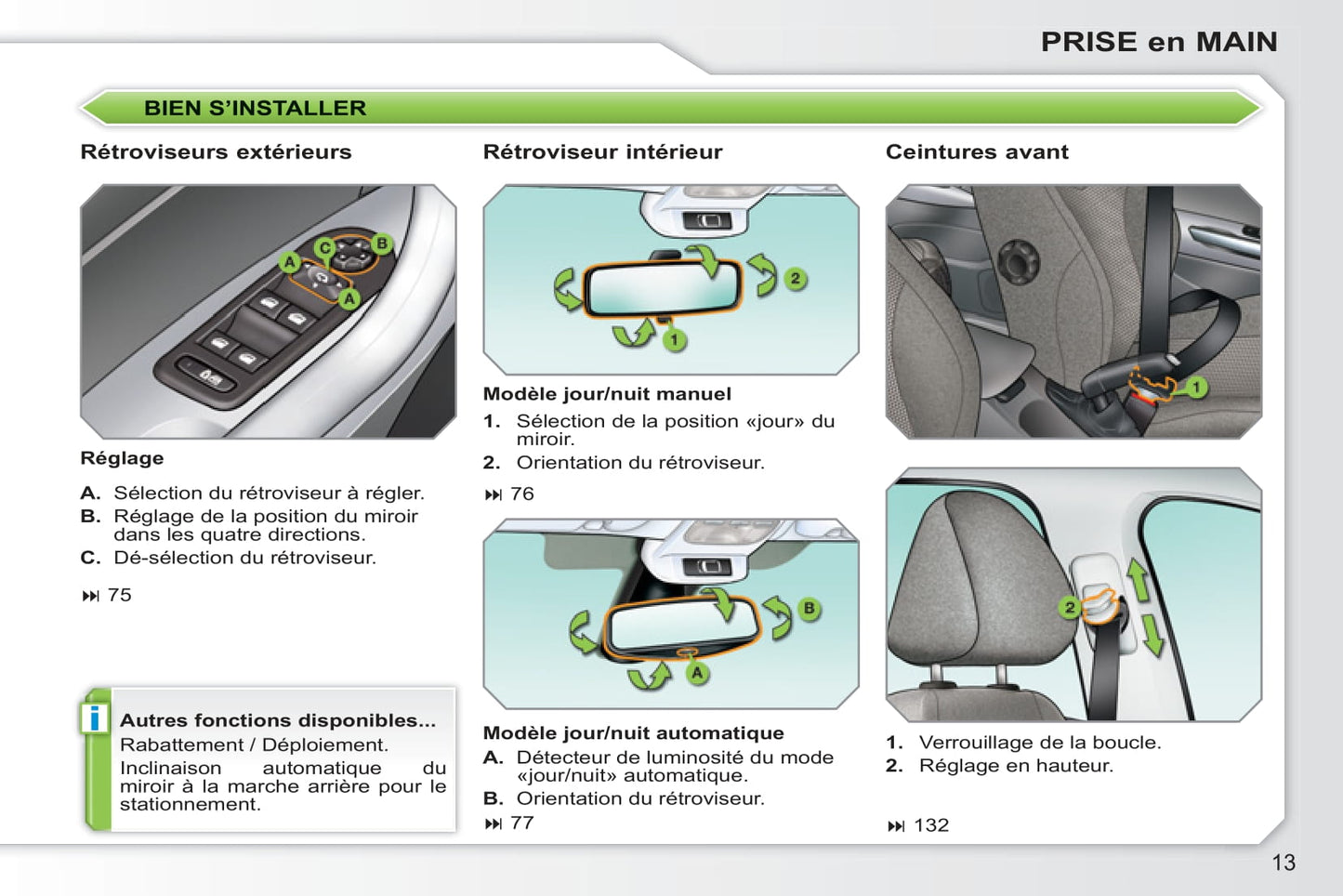 PRISE en MAIN

BIEN S'INSTALLER

Rétroviseurs extérieurs

A C B A

Réglage

A. Sélection du rétroviseur à régler.
B. Réglage de la position du miroir dans les quatre directions.
C. Dé-sélection du rétroviseur.

⏭ 75

i Autres fonctions disponibles...
Rabattement / Déploiement.
Inclinaison automatique du miroir à la marche arrière pour le stationnement.

Rétroviseur intérieur

2 1

Modèle jour/nuit manuel
1. Sélection de la position «jour» du miroir.
2. Orientation du rétroviseur.

⏭ 76

B A

Modèle jour/nuit automatique
A. Détecteur de luminosité du mode «jour/nuit» automatique.
B. Orientation du rétroviseur.

⏭ 77

Ceintures avant

1

2

1. Verrouillage de la boucle.
2. Réglage en hauteur.

⏭ 132

13