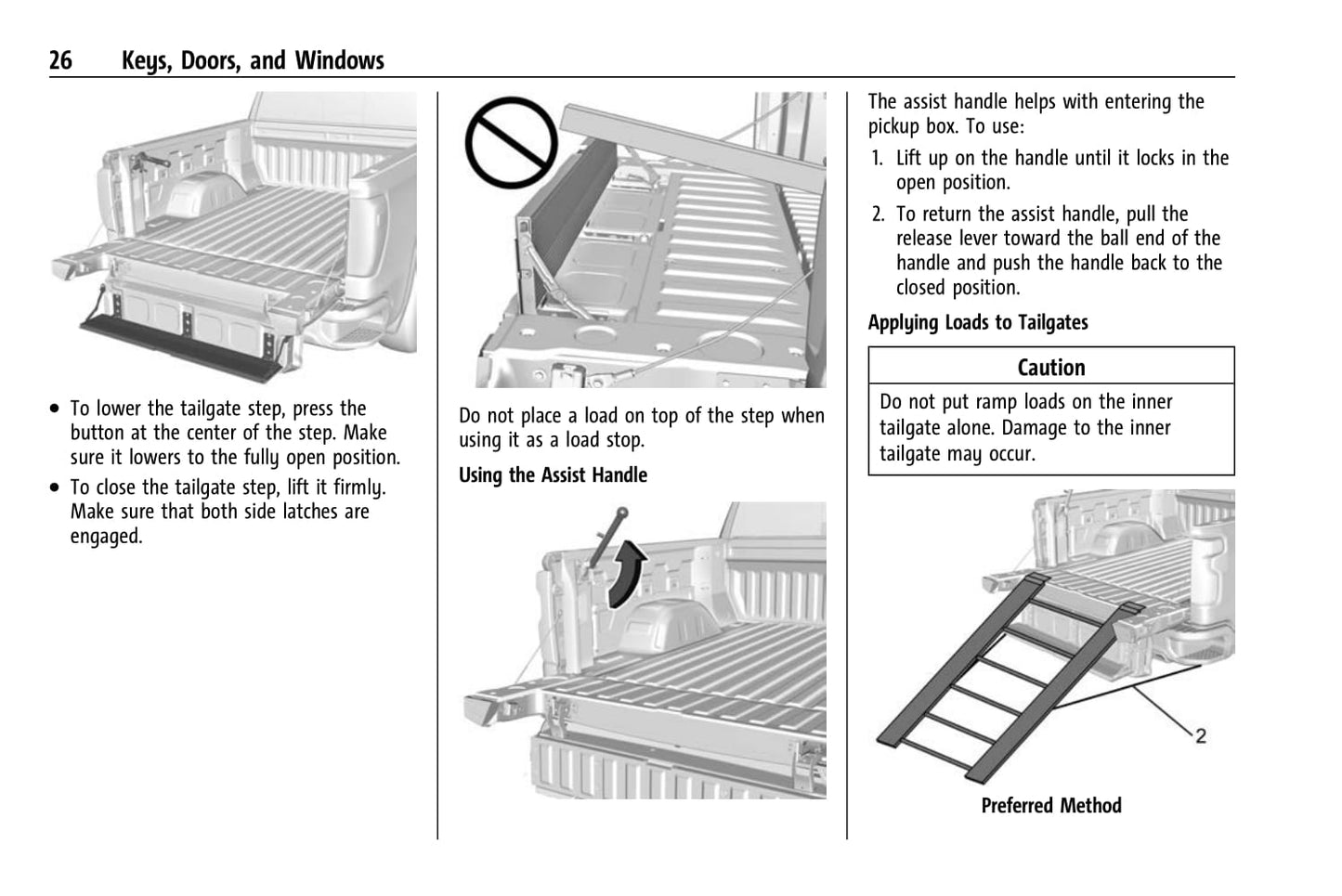 26 Keys, Doors, and Windows

• To lower the tailgate step, press the button at the center of the step. Make sure it lowers to the fully open position.

• To close the tailgate step, lift it firmly. Make sure that both side latches are engaged.

Do not place a load on top of the step when using it as a load stop.

Using the Assist Handle

The assist handle helps with entering the pickup box. To use:

1. Lift up on the handle until it locks in the open position.

2. To return the assist handle, pull the release lever toward the ball end of the handle and push the handle back to the closed position.

Applying Loads to Tailgates

Caution

Do not put ramp loads on the inner tailgate alone. Damage to the inner tailgate may occur.

2

Preferred Method