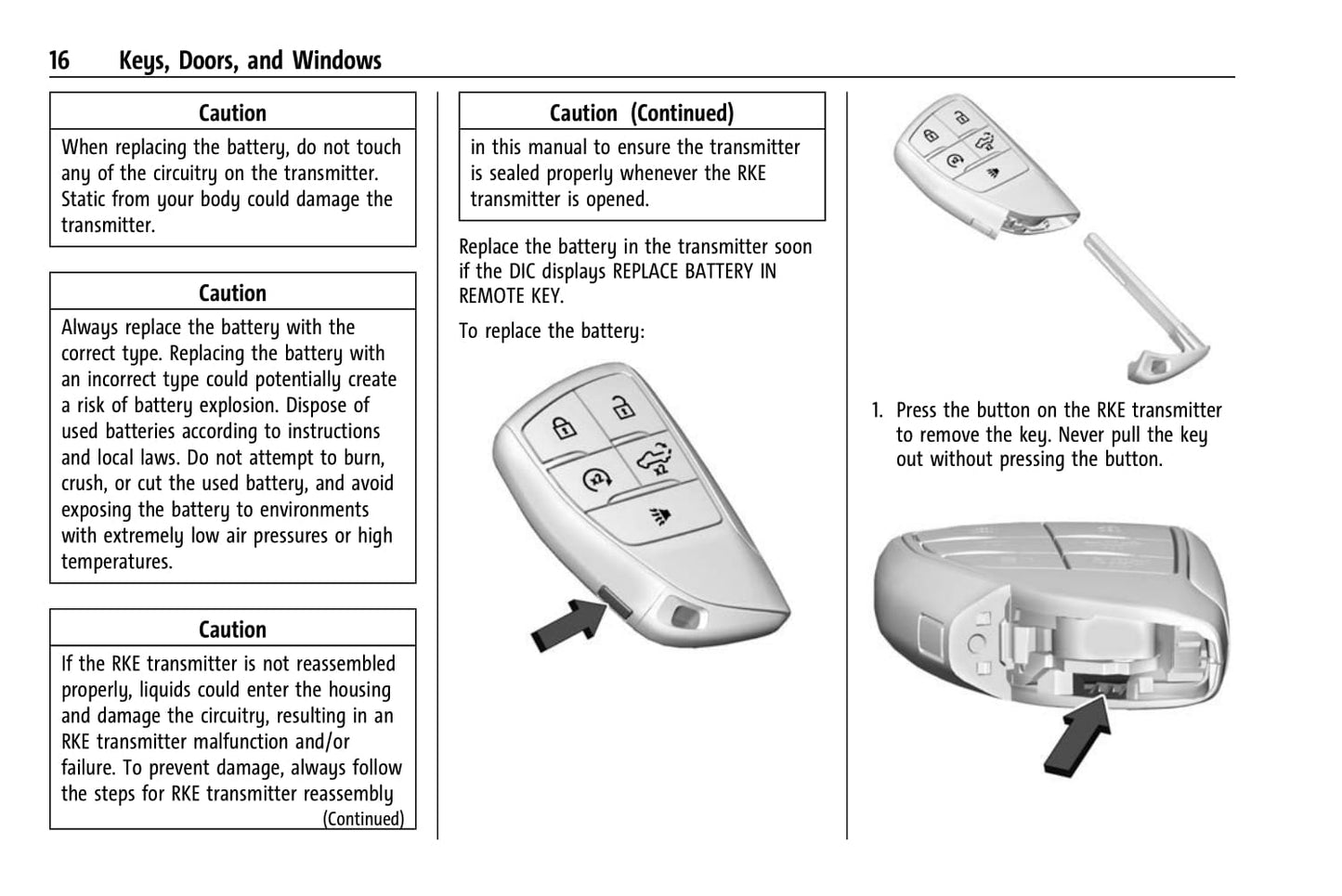 16 Keys, Doors, and Windows

Caution

When replacing the battery, do not touch any of the circuitry on the transmitter. Static from your body could damage the transmitter.

Caution

Always replace the battery with the correct type. Replacing the battery with an incorrect type could potentially create a risk of battery explosion. Dispose of used batteries according to instructions and local laws. Do not attempt to burn, crush, or cut the used battery, and avoid exposing the battery to environments with extremely low air pressures or high temperatures.

Caution

If the RKE transmitter is not reassembled properly, liquids could enter the housing and damage the circuitry, resulting in an RKE transmitter malfunction and/or failure. To prevent damage, always follow the steps for RKE transmitter reassembly

(Continued)

Caution (Continued)

in this manual to ensure the transmitter is sealed properly whenever the RKE transmitter is opened.

Replace the battery in the transmitter soon if the DIC displays REPLACE BATTERY IN REMOTE KEY.

To replace the battery:

1. Press the button on the RKE transmitter to remove the key. Never pull the key out without pressing the button.