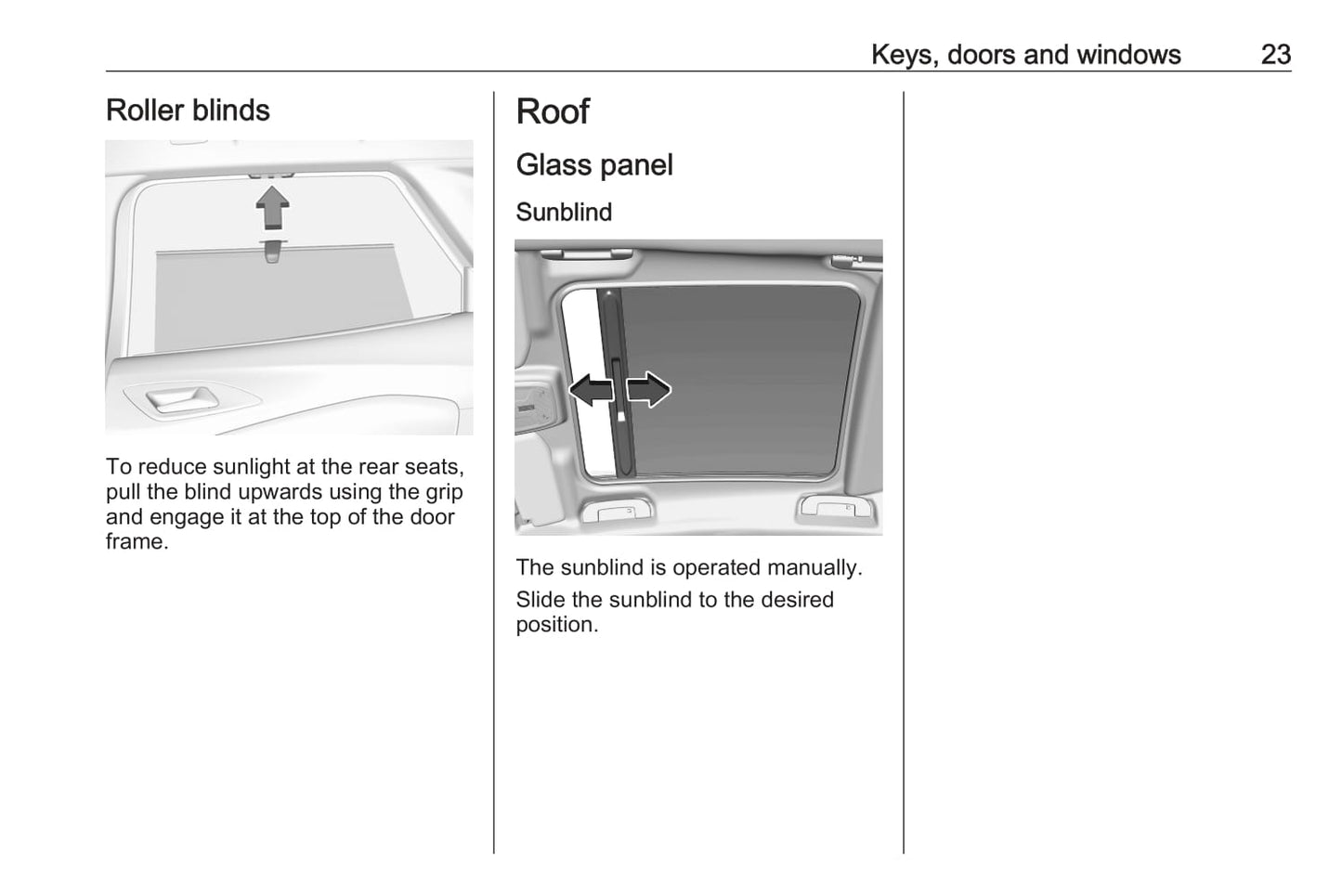 Keys, doors and windows 23

Roller blinds

To reduce sunlight at the rear seats, pull the blind upwards using the grip and engage it at the top of the door frame.

Roof

Glass panel

Sunblind

The sunblind is operated manually.

Slide the sunblind to the desired position.