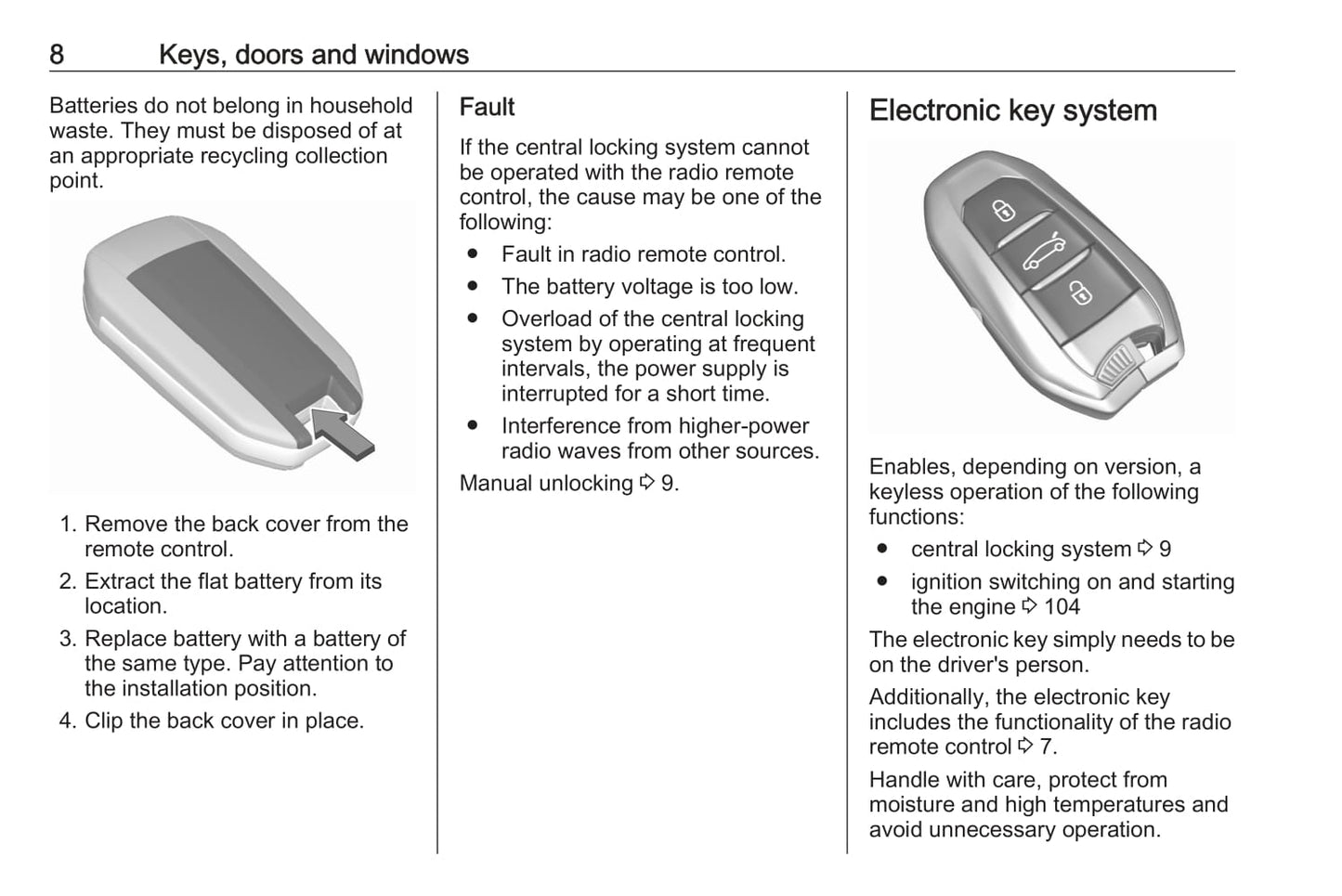 8 Keys, doors and windows

Batteries do not belong in household waste. They must be disposed of at an appropriate recycling collection point.

1. Remove the back cover from the remote control.
2. Extract the flat battery from its location.
3. Replace battery with a battery of the same type. Pay attention to the installation position.
4. Clip the back cover in place.

Fault

If the central locking system cannot be operated with the radio remote control, the cause may be one of the following:

● Fault in radio remote control.
● The battery voltage is too low.
● Overload of the central locking system by operating at frequent intervals, the power supply is interrupted for a short time.
● Interference from higher-power radio waves from other sources.

Manual unlocking ⇨ 9.

Electronic key system

Enables, depending on version, a keyless operation of the following functions:

● central locking system ⇨ 9
● ignition switching on and starting the engine ⇨ 104

The electronic key simply needs to be on the driver's person.

Additionally, the electronic key includes the functionality of the radio remote control ⇨ 7.

Handle with care, protect from moisture and high temperatures and avoid unnecessary operation.