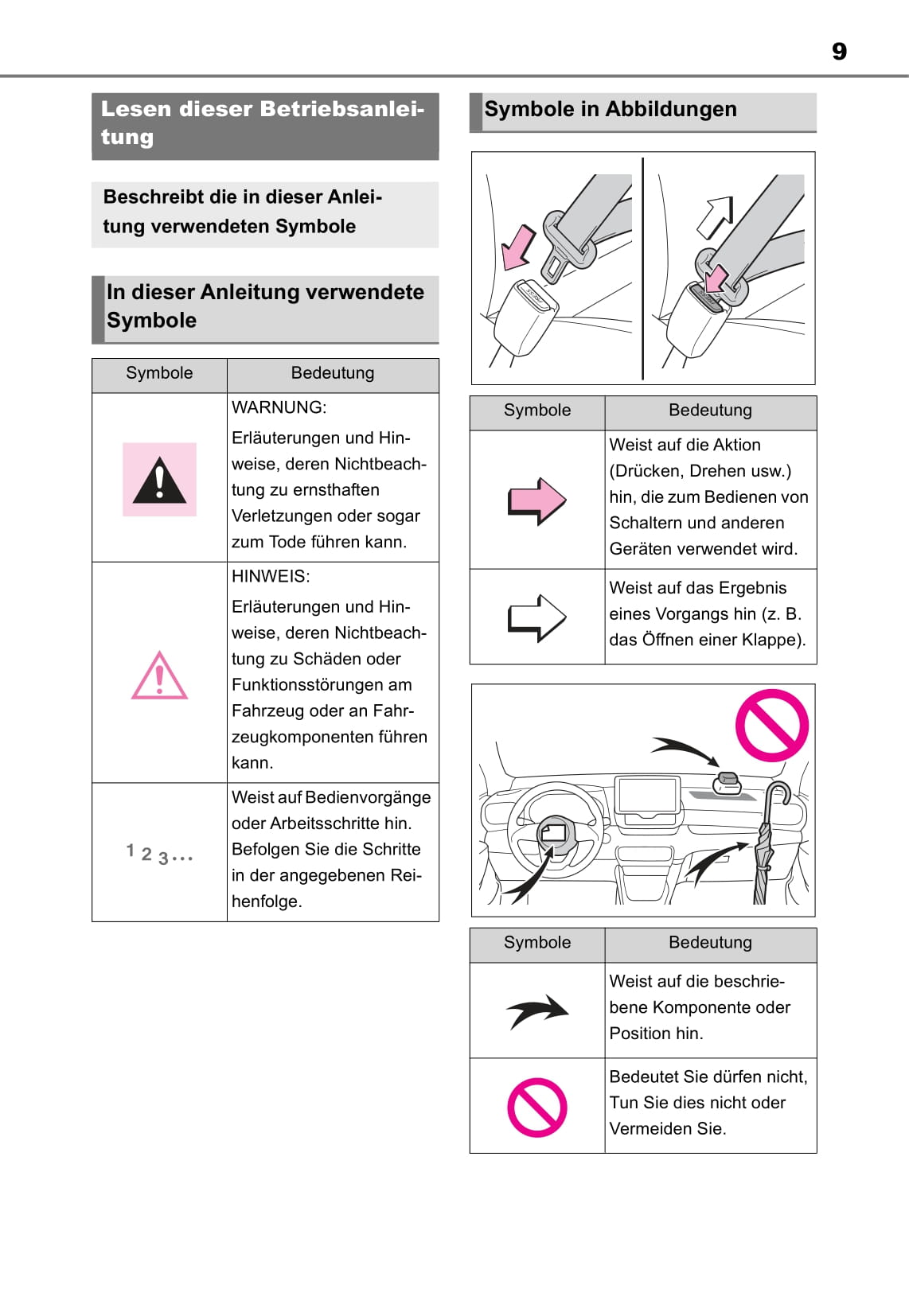 9

Lesen dieser Betriebsanleitung

Beschreibt die in dieser Anleitung verwendeten Symbole

In dieser Anleitung verwendete Symbole

| Symbole | Bedeutung |
|---|---|
| | WARNUNG: Erläuterungen und Hinweise, deren Nichtbeachtung zu ernsthaften Verletzungen oder sogar zum Tode führen kann. |
| | HINWEIS: Erläuterungen und Hinweise, deren Nichtbeachtung zu Schäden oder Funktionsstörungen am Fahrzeug oder an Fahrzeugkomponenten führen kann. |
| 1 2 3... | Weist auf Bedienvorgänge oder Arbeitsschritte hin. Befolgen Sie die Schritte in der angegebenen Reihenfolge. |

Symbole in Abbildungen

| Symbole | Bedeutung |
|---|---|
| | Weist auf die Aktion (Drücken, Drehen usw.) hin, die zum Bedienen von Schaltern und anderen Geräten verwendet wird. |
| | Weist auf das Ergebnis eines Vorgangs hin (z. B. das Öffnen einer Klappe). |

| Symbole | Bedeutung |
|---|---|
| | Weist auf die beschriebene Komponente oder Position hin. |
| | Bedeutet Sie dürfen nicht, Tun Sie dies nicht oder Vermeiden Sie. |