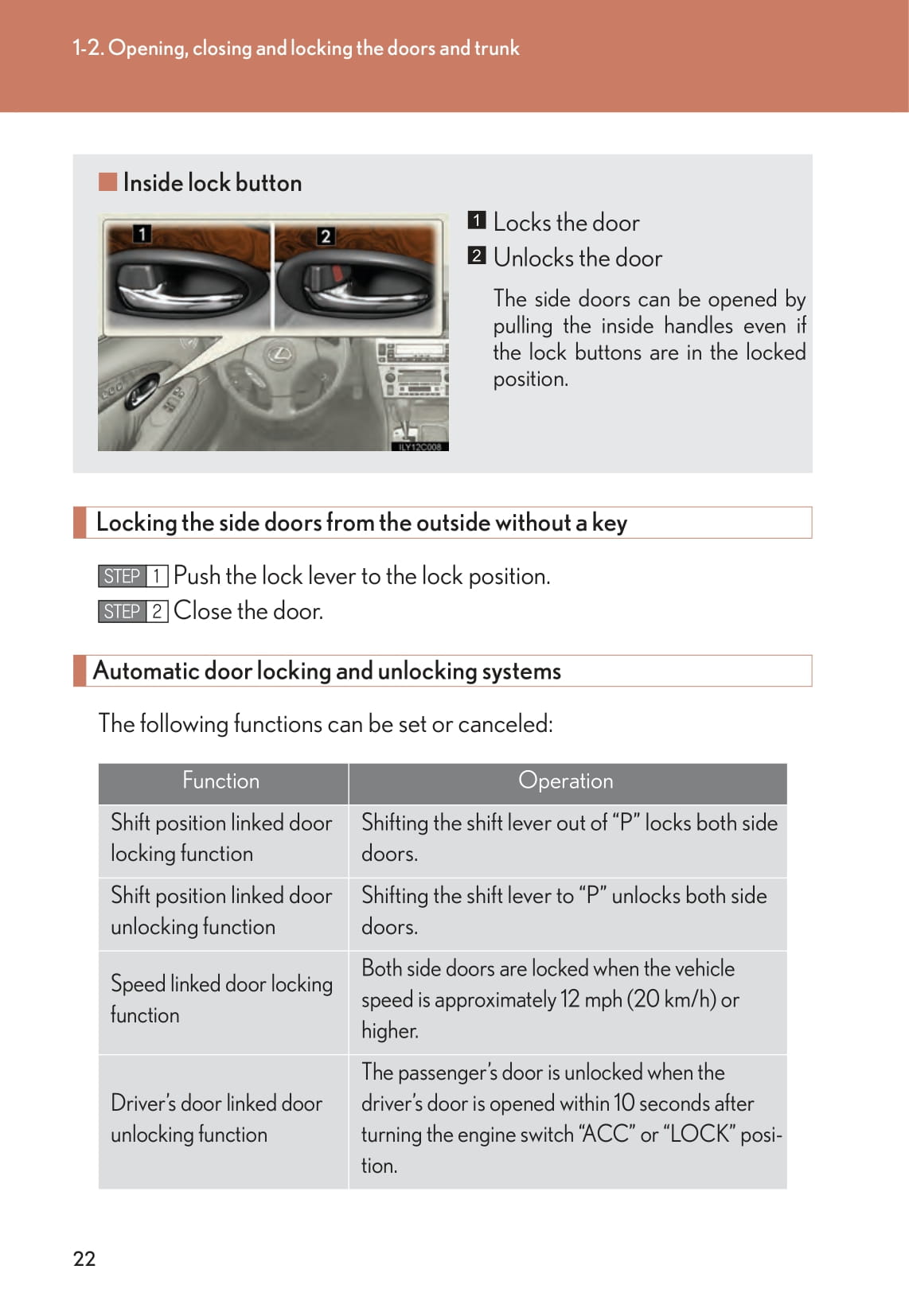 1-2. Opening, closing and locking the doors and trunk

Inside lock button

1

2

ILY12C008

1 Locks the door
2 Unlocks the door

The side doors can be opened by pulling the inside handles even if the lock buttons are in the locked position.

Locking the side doors from the outside without a key

STEP 1 Push the lock lever to the lock position.
STEP 2 Close the door.

Automatic door locking and unlocking systems

The following functions can be set or canceled:

| Function | Operation |
|---|---|
| Shift position linked door locking function | Shifting the shift lever out of “P” locks both side doors. |
| Shift position linked door unlocking function | Shifting the shift lever to “P” unlocks both side doors. |
| Speed linked door locking function | Both side doors are locked when the vehicle speed is approximately 12 mph (20 km/h) or higher. |
| Driver’s door linked door unlocking function | The passenger’s door is unlocked when the driver’s door is opened within 10 seconds after turning the engine switch “ACC” or “LOCK” position. |

22