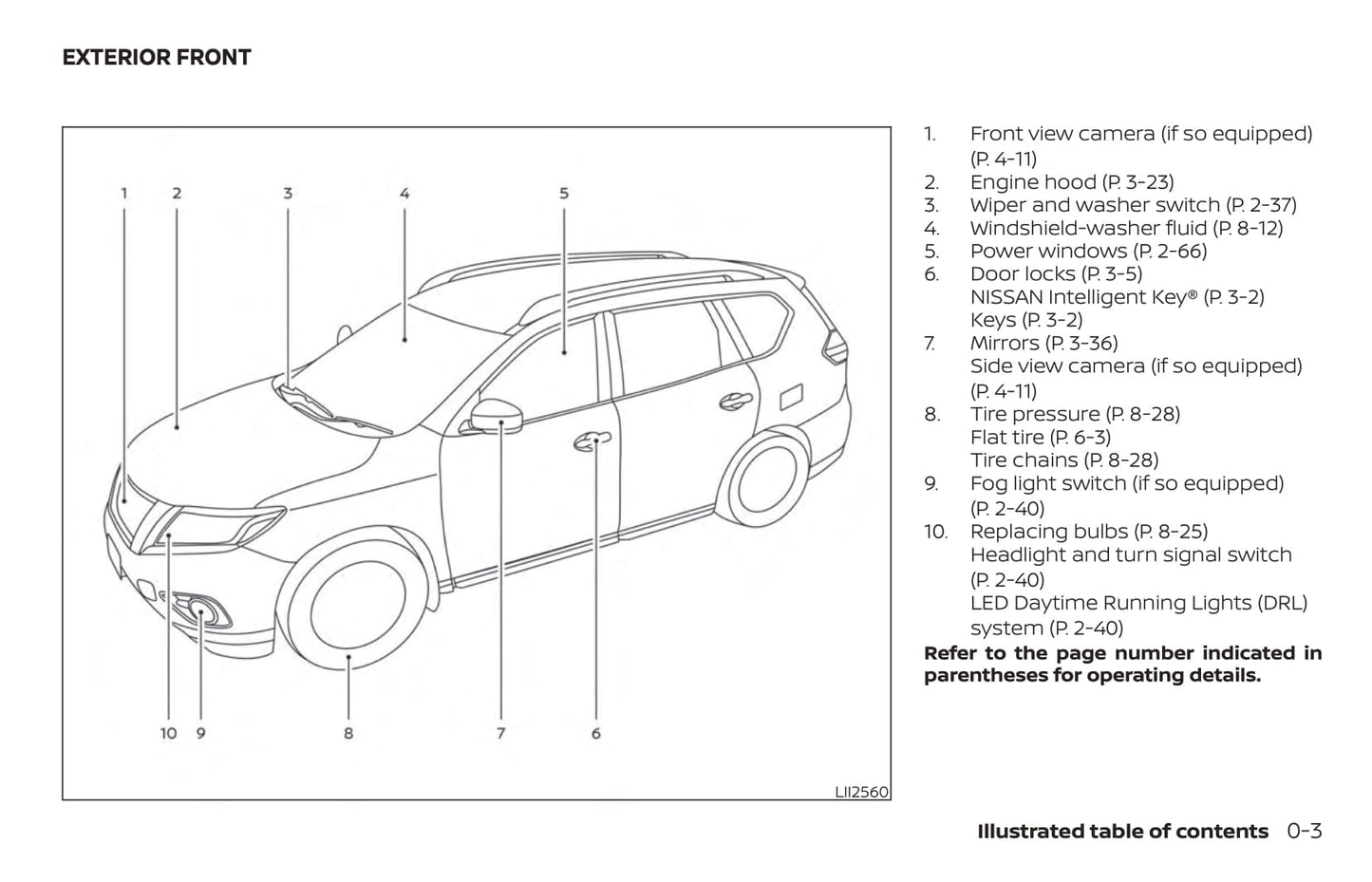 EXTERIOR FRONT

1 2 3 4 5

10 9 8 7 6

LII2560

1. Front view camera (if so equipped) (P. 4-11)
2. Engine hood (P. 3-23)
3. Wiper and washer switch (P. 2-37)
4. Windshield-washer fluid (P. 8-12)
5. Power windows (P. 2-66)
6. Door locks (P. 3-5)
NISSAN Intelligent Key® (P. 3-2)
Keys (P. 3-2)
7. Mirrors (P. 3-36)
Side view camera (if so equipped) (P. 4-11)
8. Tire pressure (P. 8-28)
Flat tire (P. 6-3)
Tire chains (P. 8-28)
9. Fog light switch (if so equipped) (P. 2-40)
10. Replacing bulbs (P. 8-25)
Headlight and turn signal switch (P. 2-40)
LED Daytime Running Lights (DRL) system (P. 2-40)

Refer to the page number indicated in parentheses for operating details.

Illustrated table of contents 0-3