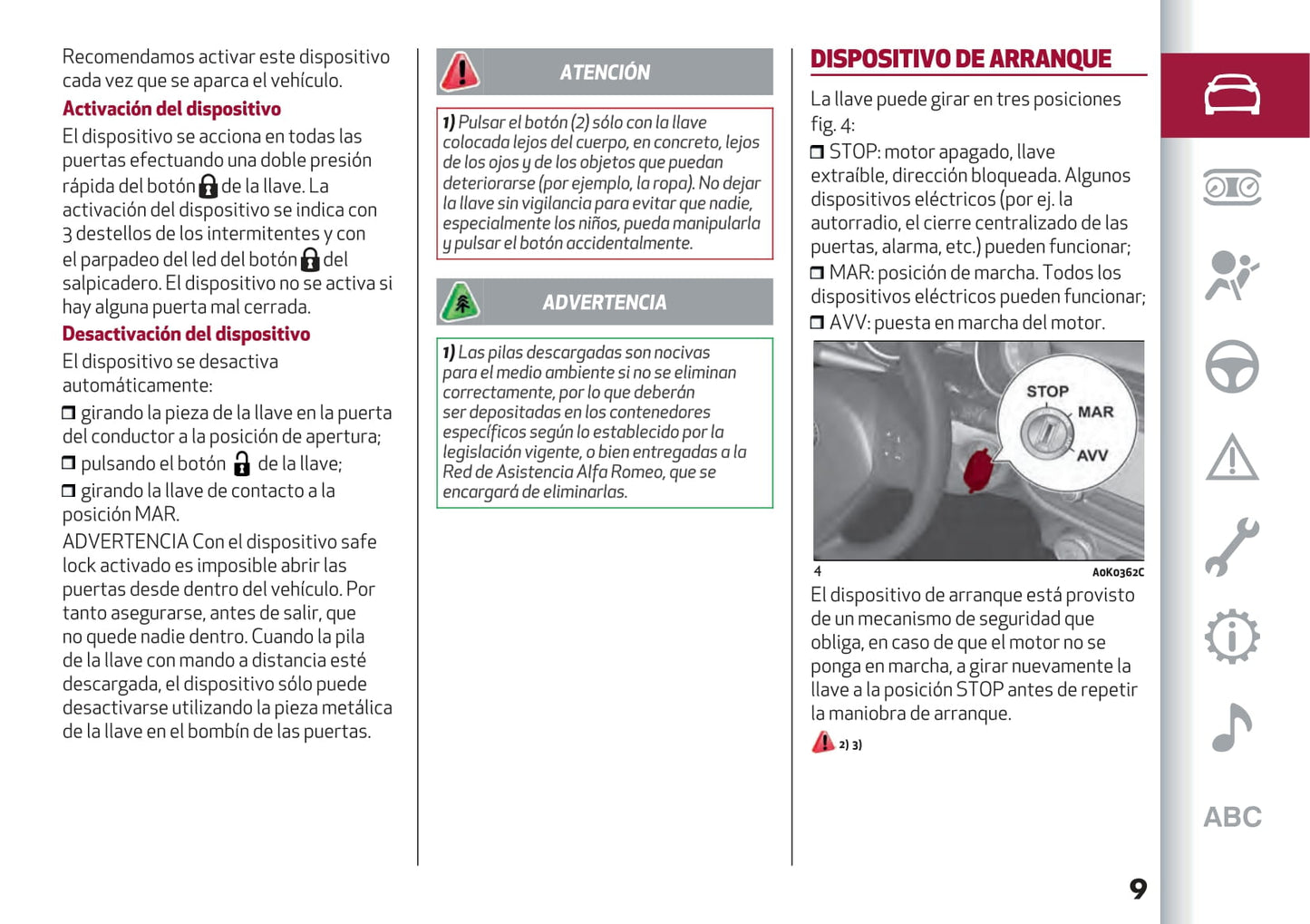 Recomendamos activar este dispositivo cada vez que se aparca el vehículo.

Activación del dispositivo

El dispositivo se acciona en todas las puertas efectuando una doble presión rápida del botón de la llave. La activación del dispositivo se indica con 3 destellos de los intermitentes y con el parpadeo del led del botón del salpicadero. El dispositivo no se activa si hay alguna puerta mal cerrada.

Desactivación del dispositivo

El dispositivo se desactiva automáticamente:

❒ girando la pieza de la llave en la puerta del conductor a la posición de apertura;

❒ pulsando el botón de la llave;

❒ girando la llave de contacto a la posición MAR.

ADVERTENCIA Con el dispositivo safe lock activado es imposible abrir las puertas desde dentro del vehículo. Por tanto asegurarse, antes de salir, que no quede nadie dentro. Cuando la pila de la llave con mando a distancia esté descargada, el dispositivo sólo puede desactivarse utilizando la pieza metálica de la llave en el bombín de las puertas.

ATENCIÓN

1) Pulsar el botón (2) sólo con la llave colocada lejos del cuerpo, en concreto, lejos de los ojos y de los objetos que puedan deteriorarse (por ejemplo, la ropa). No dejar la llave sin vigilancia para evitar que nadie, especialmente los niños, pueda manipularla y pulsar el botón accidentalmente.

ADVERTENCIA

1) Las pilas descargadas son nocivas para el medio ambiente si no se eliminan correctamente, por lo que deberán ser depositadas en los contenedores específicos según lo establecido por la legislación vigente, o bien entregadas a la Red de Asistencia Alfa Romeo, que se encargará de eliminarlas.

DISPOSITIVO DE ARRANQUE

La llave puede girar en tres posiciones fig. 4:

❒ STOP: motor apagado, llave extraíble, dirección bloqueada. Algunos dispositivos eléctricos (por ej. la autorradio, el cierre centralizado de las puertas, alarma, etc.) pueden funcionar;

❒ MAR: posición de marcha. Todos los dispositivos eléctricos pueden funcionar;

❒ AVV: puesta en marcha del motor.

STOP
MAR
AVV

4 A0K0362C

El dispositivo de arranque está provisto de un mecanismo de seguridad que obliga, en caso de que el motor no se ponga en marcha, a girar nuevamente la llave a la posición STOP antes de repetir la maniobra de arranque.

2) 3)

ABC

9