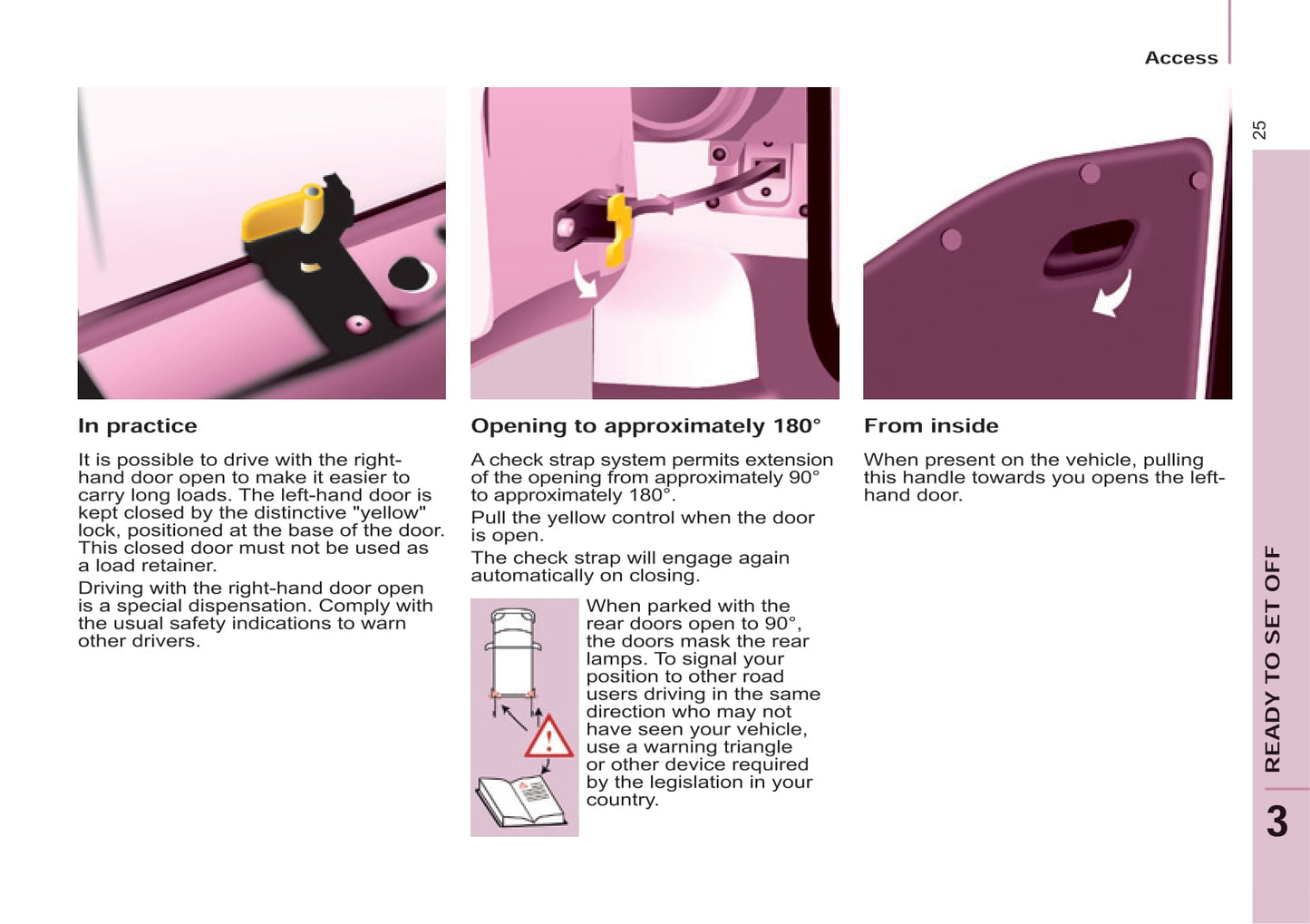 Access

25

In practice

It is possible to drive with the right-hand door open to make it easier to carry long loads. The left-hand door is kept closed by the distinctive "yellow" lock, positioned at the base of the door. This closed door must not be used as a load retainer.

Driving with the right-hand door open is a special dispensation. Comply with the usual safety indications to warn other drivers.

Opening to approximately 180°

A check strap system permits extension of the opening from approximately 90° to approximately 180°.

Pull the yellow control when the door is open.

The check strap will engage again automatically on closing.

When parked with the rear doors open to 90°, the doors mask the rear lamps. To signal your position to other road users driving in the same direction who may not have seen your vehicle, use a warning triangle or other device required by the legislation in your country.

From inside

When present on the vehicle, pulling this handle towards you opens the left-hand door.

READY TO SET OFF

3