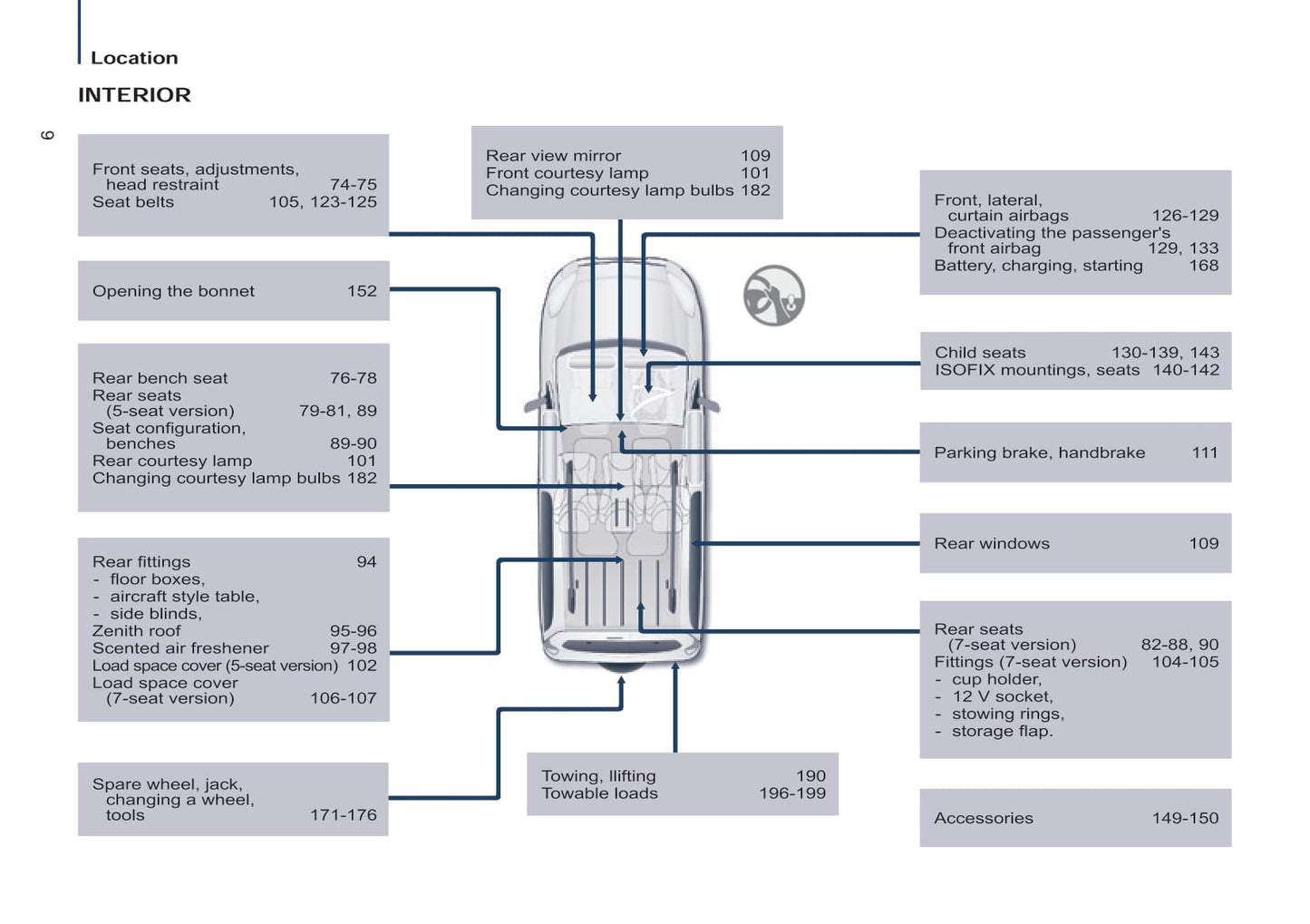 Location

INTERIOR

6

Front seats, adjustments, head restraint 74-75
Seat belts 105, 123-125

Opening the bonnet 152

Rear bench seat 76-78
Rear seats (5-seat version) 79-81, 89
Seat configuration, benches 89-90
Rear courtesy lamp 101
Changing courtesy lamp bulbs 182

Rear fittings 94
- floor boxes,
- aircraft style table,
- side blinds,
Zenith roof 95-96
Scented air freshener 97-98
Load space cover (5-seat version) 102
Load space cover (7-seat version) 106-107

Spare wheel, jack, changing a wheel, tools 171-176

Rear view mirror 109
Front courtesy lamp 101
Changing courtesy lamp bulbs 182

Towing, llifting 190
Towable loads 196-199

Front, lateral, curtain airbags 126-129
Deactivating the passenger's front airbag 129, 133
Battery, charging, starting 168

Child seats 130-139, 143
ISOFIX mountings, seats 140-142

Parking brake, handbrake 111

Rear windows 109

Rear seats (7-seat version) 82-88, 90
Fittings (7-seat version) 104-105
- cup holder,
- 12 V socket,
- stowing rings,
- storage flap.

Accessories 149-150