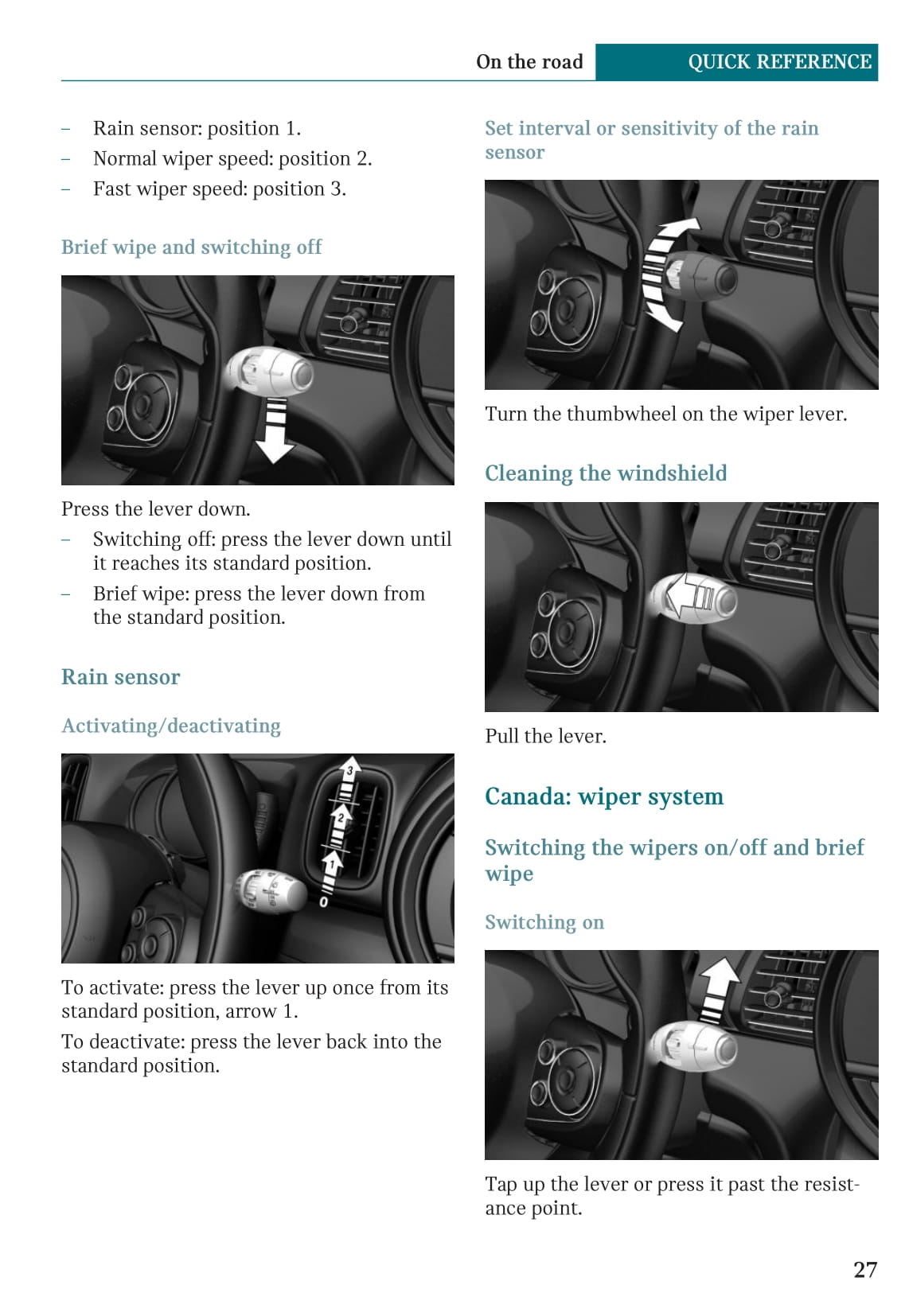 On the road QUICK REFERENCE

– Rain sensor: position 1.
– Normal wiper speed: position 2.
– Fast wiper speed: position 3.

Brief wipe and switching off

Press the lever down.
– Switching off: press the lever down until it reaches its standard position.
– Brief wipe: press the lever down from the standard position.

Rain sensor

Activating/deactivating

3
2
1
0

To activate: press the lever up once from its standard position, arrow 1.

To deactivate: press the lever back into the standard position.

Set interval or sensitivity of the rain sensor

Turn the thumbwheel on the wiper lever.

Cleaning the windshield

Pull the lever.

Canada: wiper system

Switching the wipers on/off and brief wipe

Switching on

Tap up the lever or press it past the resistance point.

27