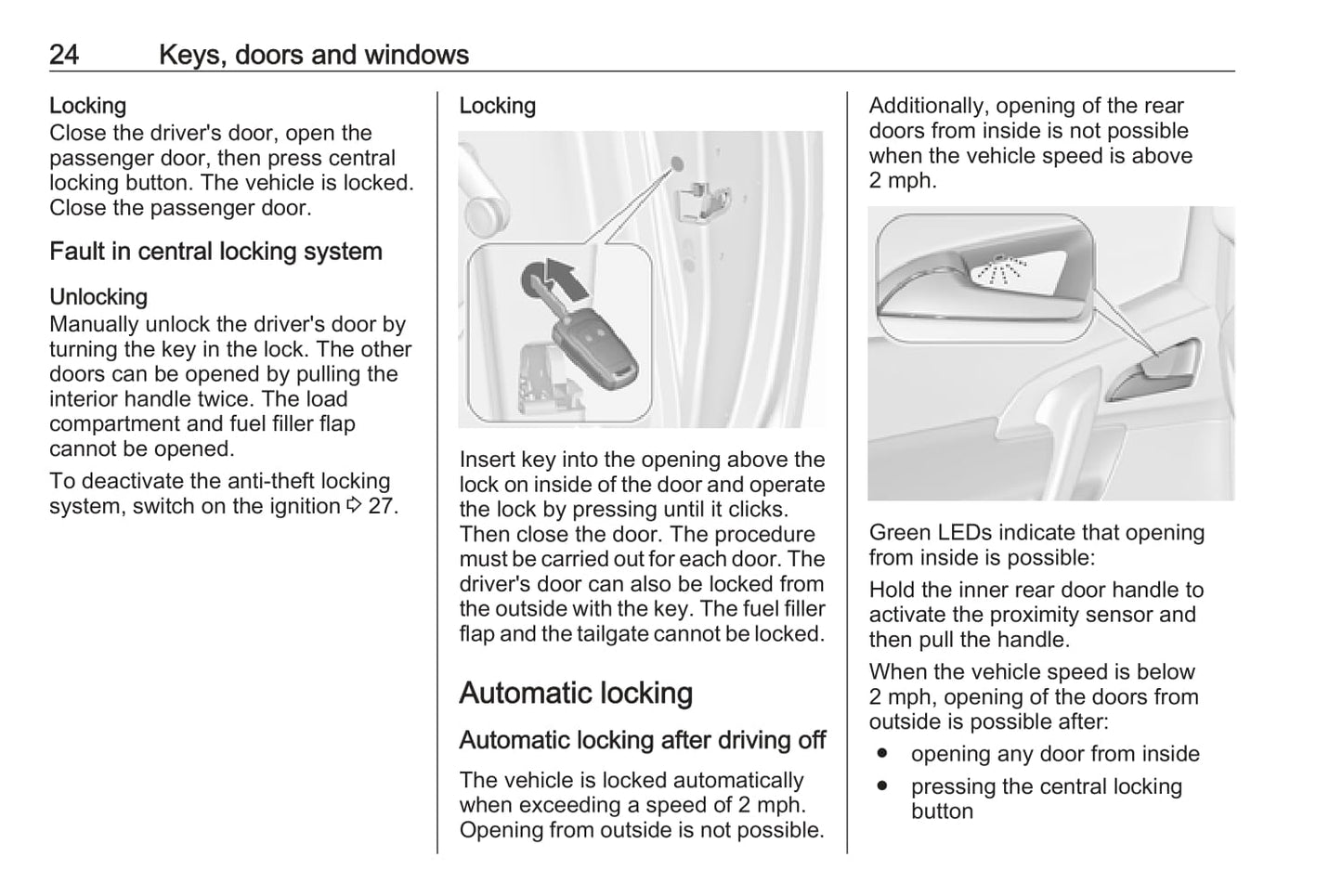 24 Keys, doors and windows

Locking
Close the driver's door, open the passenger door, then press central locking button. The vehicle is locked. Close the passenger door.

Fault in central locking system

Unlocking
Manually unlock the driver's door by turning the key in the lock. The other doors can be opened by pulling the interior handle twice. The load compartment and fuel filler flap cannot be opened.

To deactivate the anti-theft locking system, switch on the ignition ⇨ 27.

Locking

Insert key into the opening above the lock on inside of the door and operate the lock by pressing until it clicks. Then close the door. The procedure must be carried out for each door. The driver's door can also be locked from the outside with the key. The fuel filler flap and the tailgate cannot be locked.

Automatic locking

Automatic locking after driving off

The vehicle is locked automatically when exceeding a speed of 2 mph. Opening from outside is not possible.

Additionally, opening of the rear doors from inside is not possible when the vehicle speed is above 2 mph.

Green LEDs indicate that opening from inside is possible:

Hold the inner rear door handle to activate the proximity sensor and then pull the handle.

When the vehicle speed is below 2 mph, opening of the doors from outside is possible after:

● opening any door from inside
● pressing the central locking button