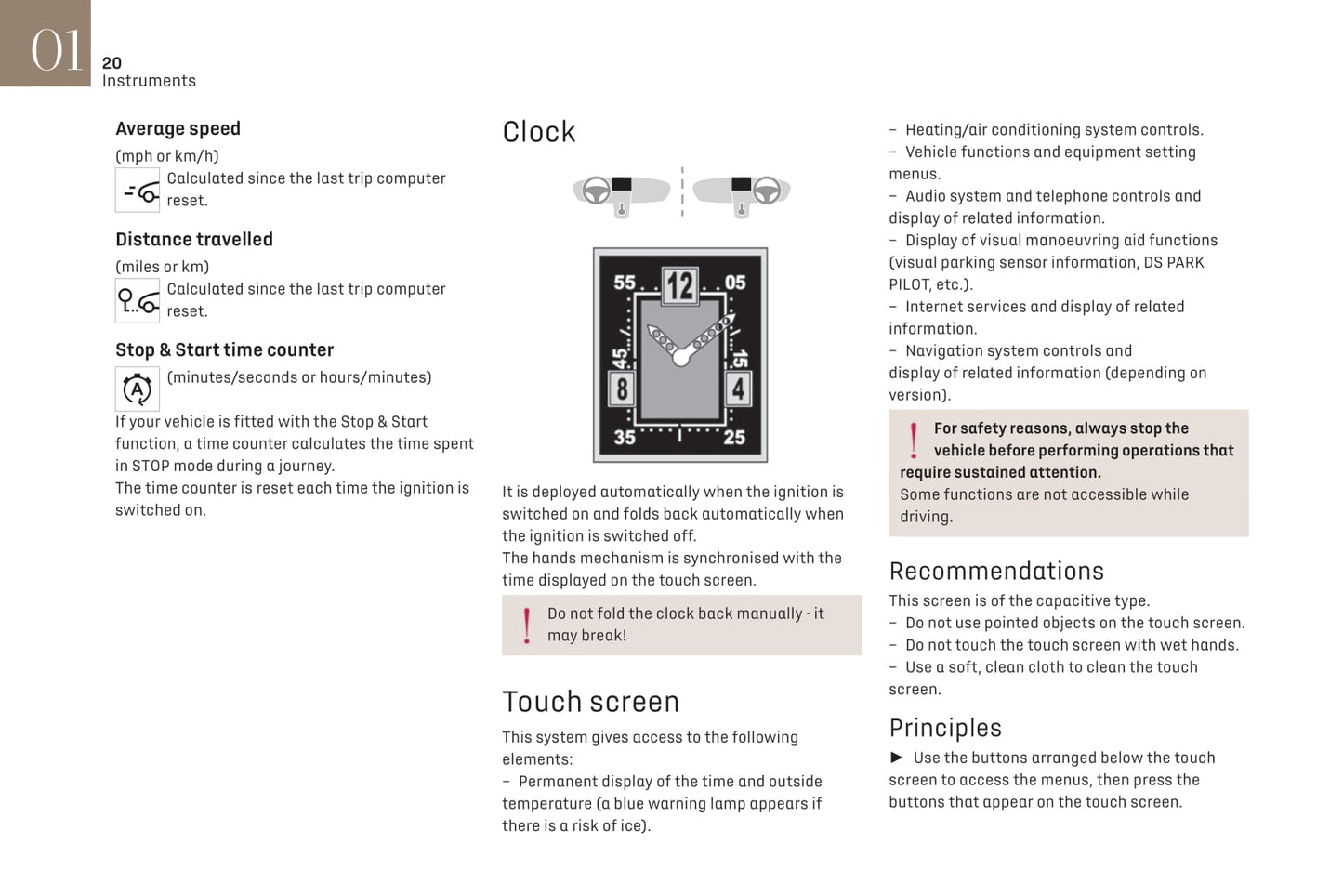 01

20
Instruments

Average speed
(mph or km/h)
Calculated since the last trip computer reset.

Distance travelled
(miles or km)
Calculated since the last trip computer reset.

Stop & Start time counter
(minutes/seconds or hours/minutes)
If your vehicle is fitted with the Stop & Start function, a time counter calculates the time spent in STOP mode during a journey.
The time counter is reset each time the ignition is switched on.

Clock

55 12 05 45 15 8 4 35 25

It is deployed automatically when the ignition is switched on and folds back automatically when the ignition is switched off.
The hands mechanism is synchronised with the time displayed on the touch screen.

Do not fold the clock back manually - it may break!

Touch screen
This system gives access to the following elements:
– Permanent display of the time and outside temperature (a blue warning lamp appears if there is a risk of ice).
– Heating/air conditioning system controls.
– Vehicle functions and equipment setting menus.
– Audio system and telephone controls and display of related information.
– Display of visual manoeuvring aid functions (visual parking sensor information, DS PARK PILOT, etc.).
– Internet services and display of related information.
– Navigation system controls and display of related information (depending on version).

For safety reasons, always stop the vehicle before performing operations that require sustained attention.
Some functions are not accessible while driving.

Recommendations
This screen is of the capacitive type.
– Do not use pointed objects on the touch screen.
– Do not touch the touch screen with wet hands.
– Use a soft, clean cloth to clean the touch screen.

Principles
► Use the buttons arranged below the touch screen to access the menus, then press the buttons that appear on the touch screen.