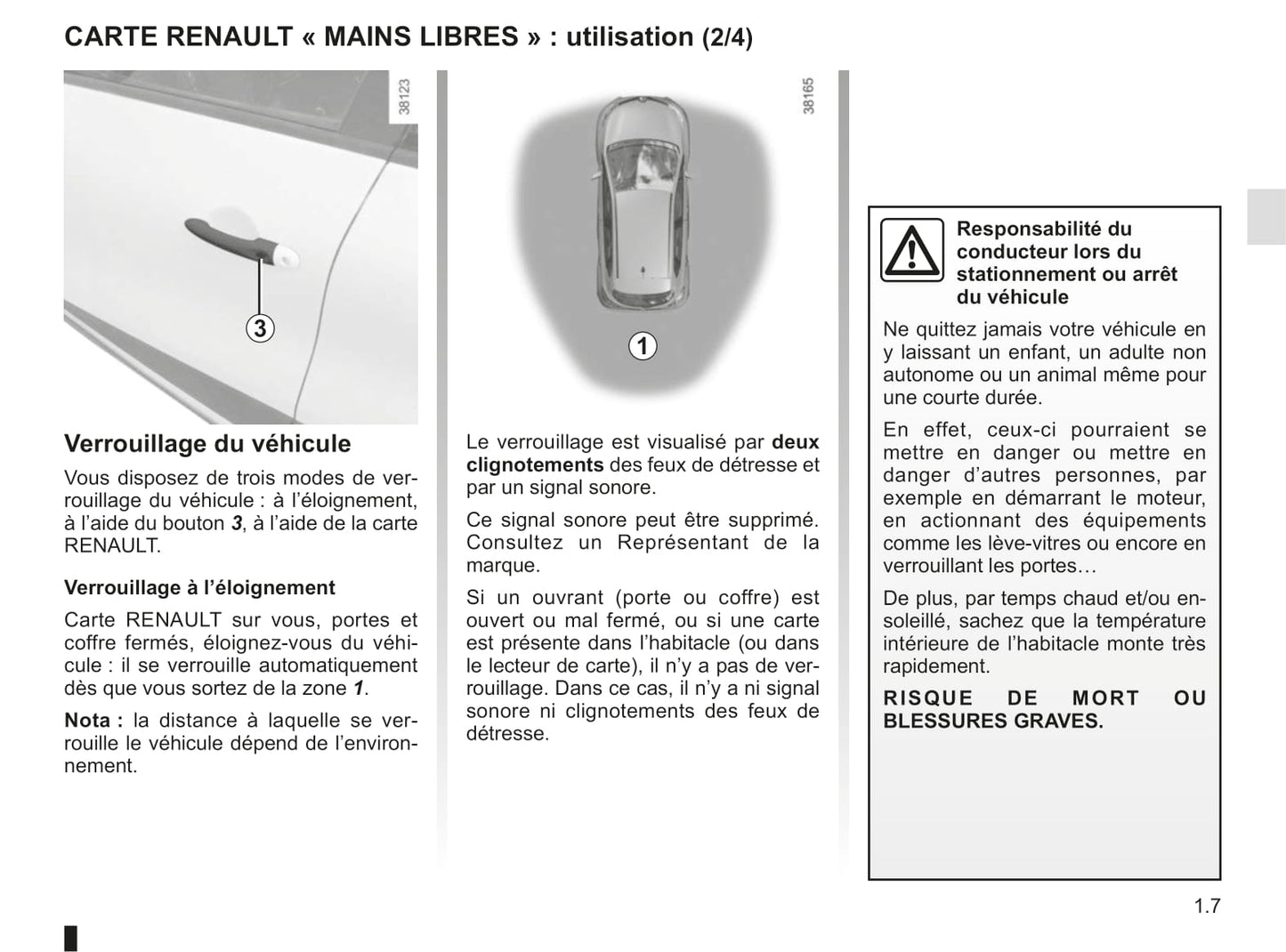 CARTE RENAULT « MAINS LIBRES » : utilisation (2/4)

38123

3

Verrouillage du véhicule

Vous disposez de trois modes de verrouillage du véhicule : à l'éloignement, à l'aide du bouton 3, à l'aide de la carte RENAULT.

Verrouillage à l'éloignement

Carte RENAULT sur vous, portes et coffre fermés, éloignez-vous du véhicule : il se verrouille automatiquement dès que vous sortez de la zone 1.

Nota : la distance à laquelle se verrouille le véhicule dépend de l'environnement.

38165

1

Le verrouillage est visualisé par deux clignotements des feux de détresse et par un signal sonore.

Ce signal sonore peut être supprimé. Consultez un Représentant de la marque.

Si un ouvrant (porte ou coffre) est ouvert ou mal fermé, ou si une carte est présente dans l'habitacle (ou dans le lecteur de carte), il n'y a pas de verrouillage. Dans ce cas, il n'y a ni signal sonore ni clignotements des feux de détresse.

Responsabilité du conducteur lors du stationnement ou arrêt du véhicule

Ne quittez jamais votre véhicule en y laissant un enfant, un adulte non autonome ou un animal même pour une courte durée.

En effet, ceux-ci pourraient se mettre en danger ou mettre en danger d'autres personnes, par exemple en démarrant le moteur, en actionnant des équipements comme les lève-vitres ou encore en verrouillant les portes…

De plus, par temps chaud et/ou ensoleillé, sachez que la température intérieure de l'habitacle monte très rapidement.

RISQUE DE MORT OU BLESSURES GRAVES.

1.7