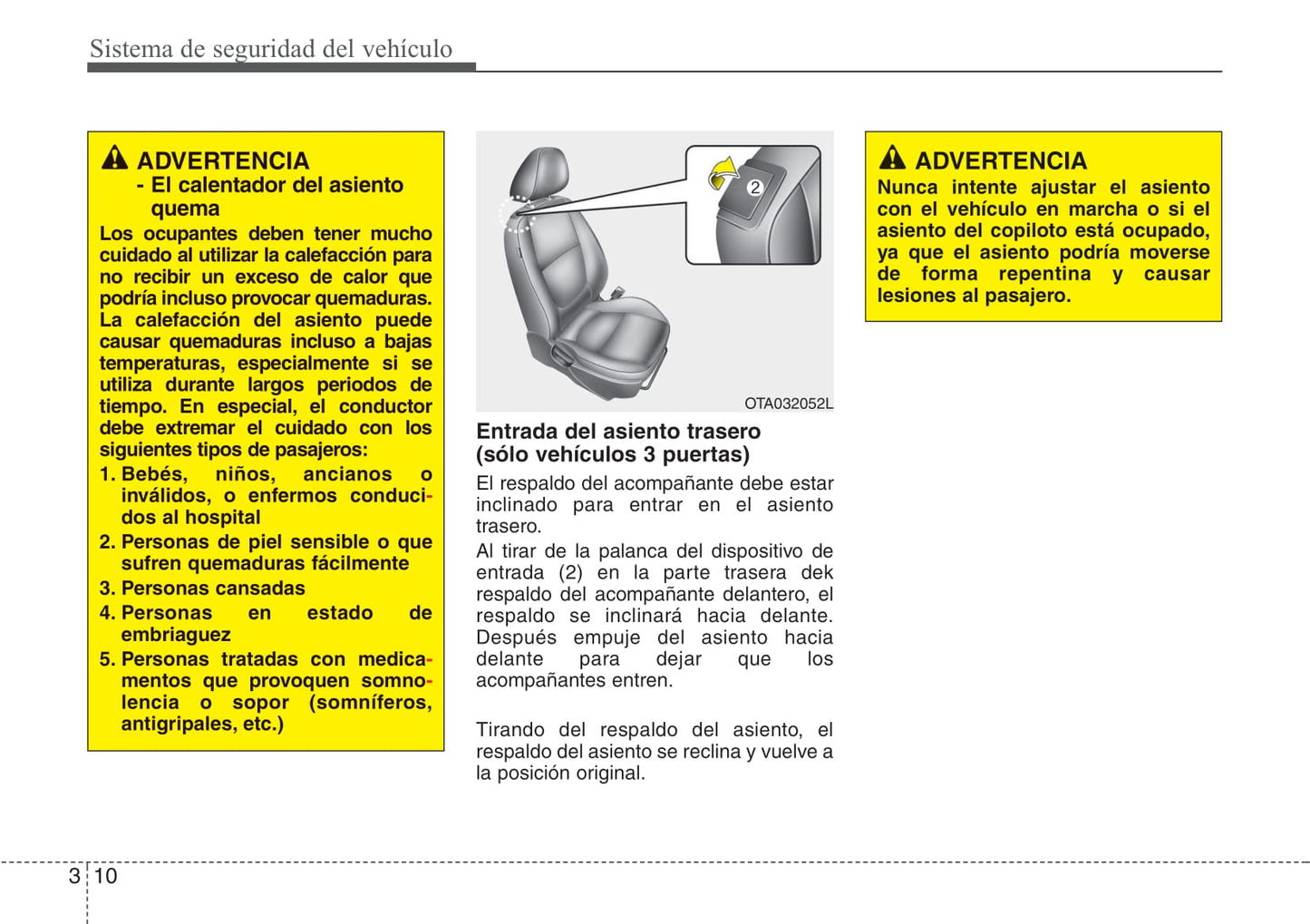 Sistema de seguridad del vehículo

ADVERTENCIA
- El calentador del asiento quema

Los ocupantes deben tener mucho cuidado al utilizar la calefacción para no recibir un exceso de calor que podría incluso provocar quemaduras. La calefacción del asiento puede causar quemaduras incluso a bajas temperaturas, especialmente si se utiliza durante largos periodos de tiempo. En especial, el conductor debe extremar el cuidado con los siguientes tipos de pasajeros:

1. Bebés, niños, ancianos o inválidos, o enfermos conducidos al hospital
2. Personas de piel sensible o que sufren quemaduras fácilmente
3. Personas cansadas
4. Personas en estado de embriaguez
5. Personas tratadas con medicamentos que provoquen somnolencia o sopor (somníferos, antigripales, etc.)

2

OTA032052L

Entrada del asiento trasero (sólo vehículos 3 puertas)

El respaldo del acompañante debe estar inclinado para entrar en el asiento trasero.

Al tirar de la palanca del dispositivo de entrada (2) en la parte trasera dek respaldo del acompañante delantero, el respaldo se inclinará hacia delante. Después empuje del asiento hacia delante para dejar que los acompañantes entren.

Tirando del respaldo del asiento, el respaldo del asiento se reclina y vuelve a la posición original.

ADVERTENCIA
Nunca intente ajustar el asiento con el vehículo en marcha o si el asiento del copiloto está ocupado, ya que el asiento podría moverse de forma repentina y causar lesiones al pasajero.

3 10