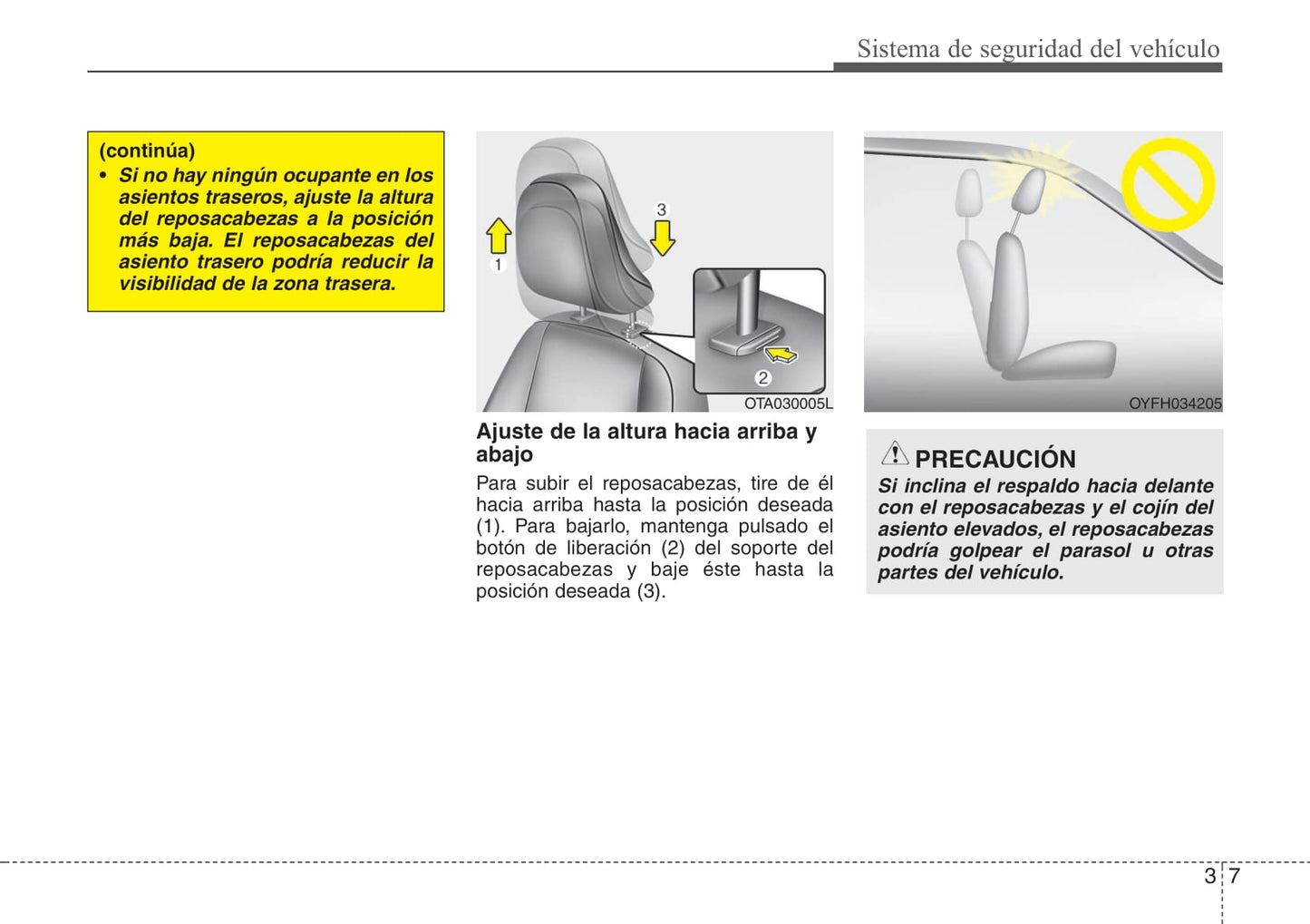 Sistema de seguridad del vehículo

(continúa)
• Si no hay ningún ocupante en los asientos traseros, ajuste la altura del reposacabezas a la posición más baja. El reposacabezas del asiento trasero podría reducir la visibilidad de la zona trasera.

1
3
2
OTA030005L

Ajuste de la altura hacia arriba y abajo

Para subir el reposacabezas, tire de él hacia arriba hasta la posición deseada (1). Para bajarlo, mantenga pulsado el botón de liberación (2) del soporte del reposacabezas y baje éste hasta la posición deseada (3).

OYFH034205

PRECAUCIÓN
Si inclina el respaldo hacia delante con el reposacabezas y el cojín del asiento elevados, el reposacabezas podría golpear el parasol u otras partes del vehículo.

3 7