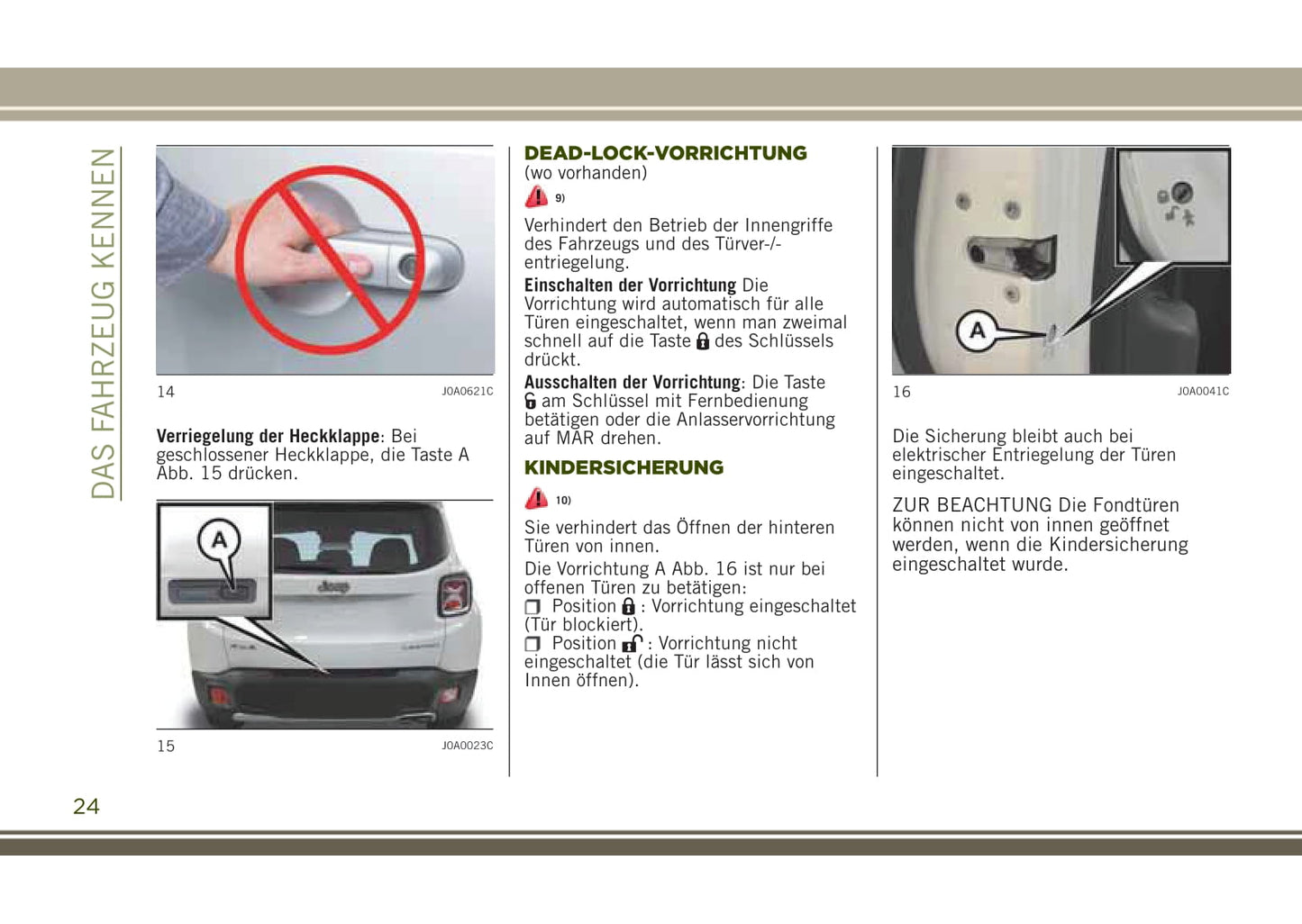 DAS FAHRZEUG KENNEN

14 J0A0621C

**Verriegelung der Heckklappe**: Bei geschlossener Heckklappe, die Taste A Abb. 15 drücken.

A

15 J0A0023C

DEAD-LOCK-VORRICHTUNG
(wo vorhanden)

9)

Verhindert den Betrieb der Innengriffe des Fahrzeugs und des Türver-/-entriegelung.

**Einschalten der Vorrichtung** Die Vorrichtung wird automatisch für alle Türen eingeschaltet, wenn man zweimal schnell auf die Taste des Schlüssels drückt.

**Ausschalten der Vorrichtung**: Die Taste am Schlüssel mit Fernbedienung betätigen oder die Anlasservorrichtung auf MAR drehen.

KINDERSICHERUNG

10)

Sie verhindert das Öffnen der hinteren Türen von innen.

Die Vorrichtung A Abb. 16 ist nur bei offenen Türen zu betätigen:
❒ Position : Vorrichtung eingeschaltet (Tür blockiert).
❒ Position : Vorrichtung nicht eingeschaltet (die Tür lässt sich von Innen öffnen).

A

16 J0A0041C

Die Sicherung bleibt auch bei elektrischer Entriegelung der Türen eingeschaltet.

ZUR BEACHTUNG Die Fondtüren können nicht von innen geöffnet werden, wenn die Kindersicherung eingeschaltet wurde.

24