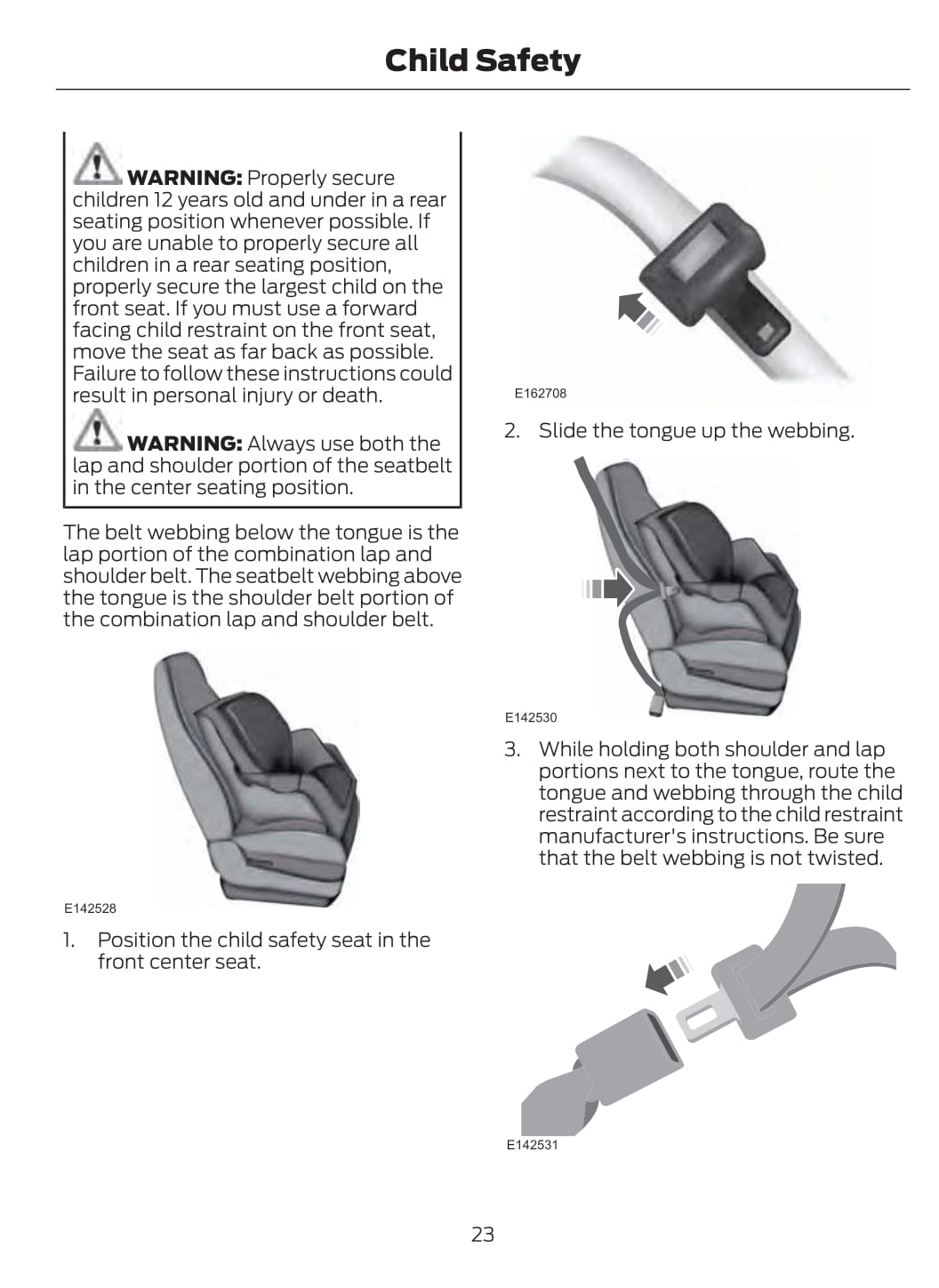 Child Safety

WARNING: Properly secure children 12 years old and under in a rear seating position whenever possible. If you are unable to properly secure all children in a rear seating position, properly secure the largest child on the front seat. If you must use a forward facing child restraint on the front seat, move the seat as far back as possible. Failure to follow these instructions could result in personal injury or death.

WARNING: Always use both the lap and shoulder portion of the seatbelt in the center seating position.

The belt webbing below the tongue is the lap portion of the combination lap and shoulder belt. The seatbelt webbing above the tongue is the shoulder belt portion of the combination lap and shoulder belt.

E142528

1. Position the child safety seat in the front center seat.

E162708

2. Slide the tongue up the webbing.

E142530

3. While holding both shoulder and lap portions next to the tongue, route the tongue and webbing through the child restraint according to the child restraint manufacturer's instructions. Be sure that the belt webbing is not twisted.

E142531

23