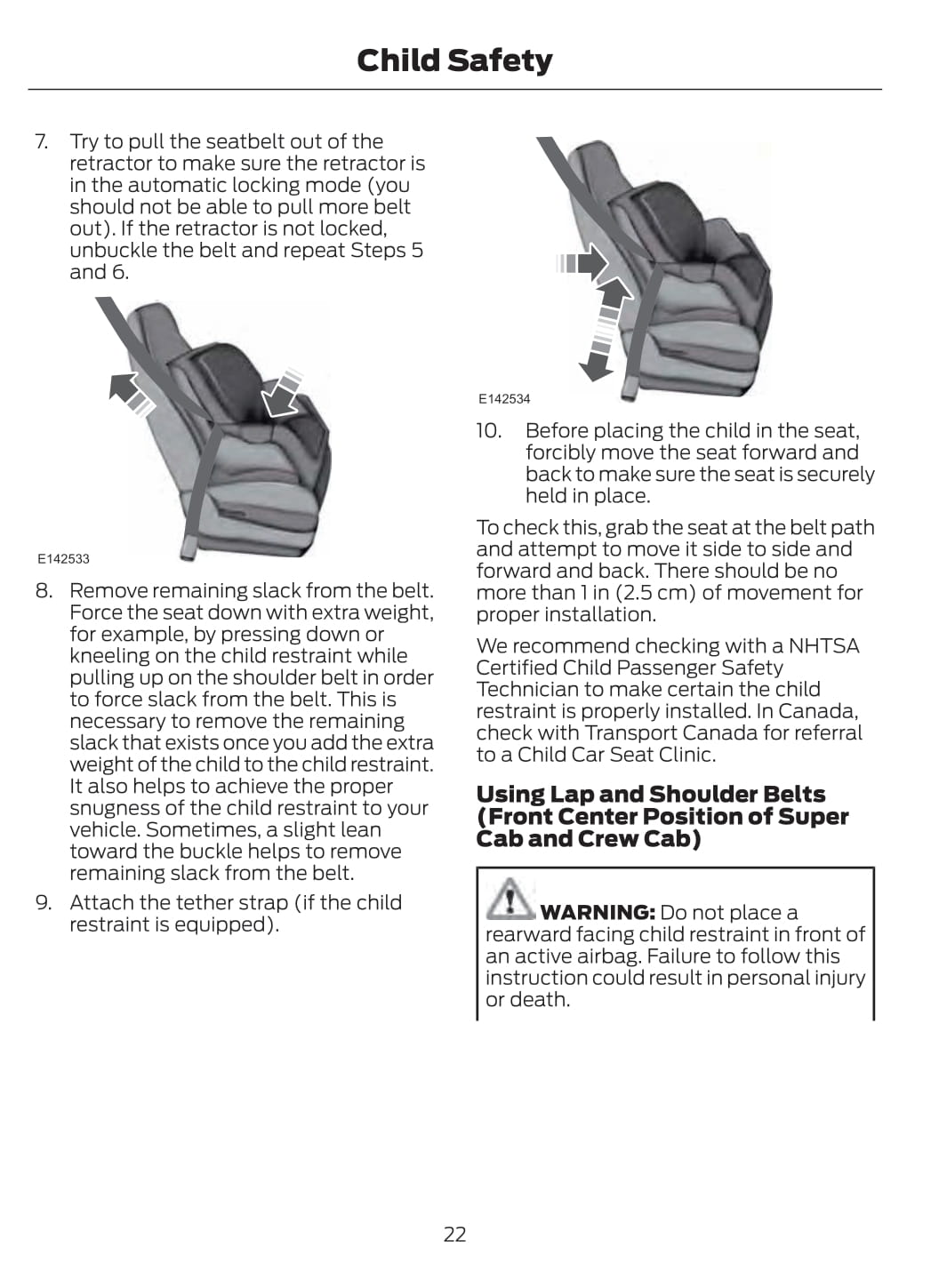 Child Safety

7. Try to pull the seatbelt out of the retractor to make sure the retractor is in the automatic locking mode (you should not be able to pull more belt out). If the retractor is not locked, unbuckle the belt and repeat Steps 5 and 6.

E142533

8. Remove remaining slack from the belt. Force the seat down with extra weight, for example, by pressing down or kneeling on the child restraint while pulling up on the shoulder belt in order to force slack from the belt. This is necessary to remove the remaining slack that exists once you add the extra weight of the child to the child restraint. It also helps to achieve the proper snugness of the child restraint to your vehicle. Sometimes, a slight lean toward the buckle helps to remove remaining slack from the belt.

9. Attach the tether strap (if the child restraint is equipped).

E142534

10. Before placing the child in the seat, forcibly move the seat forward and back to make sure the seat is securely held in place.

To check this, grab the seat at the belt path and attempt to move it side to side and forward and back. There should be no more than 1 in (2.5 cm) of movement for proper installation.

We recommend checking with a NHTSA Certified Child Passenger Safety Technician to make certain the child restraint is properly installed. In Canada, check with Transport Canada for referral to a Child Car Seat Clinic.

Using Lap and Shoulder Belts (Front Center Position of Super Cab and Crew Cab)

WARNING: Do not place a rearward facing child restraint in front of an active airbag. Failure to follow this instruction could result in personal injury or death.

22