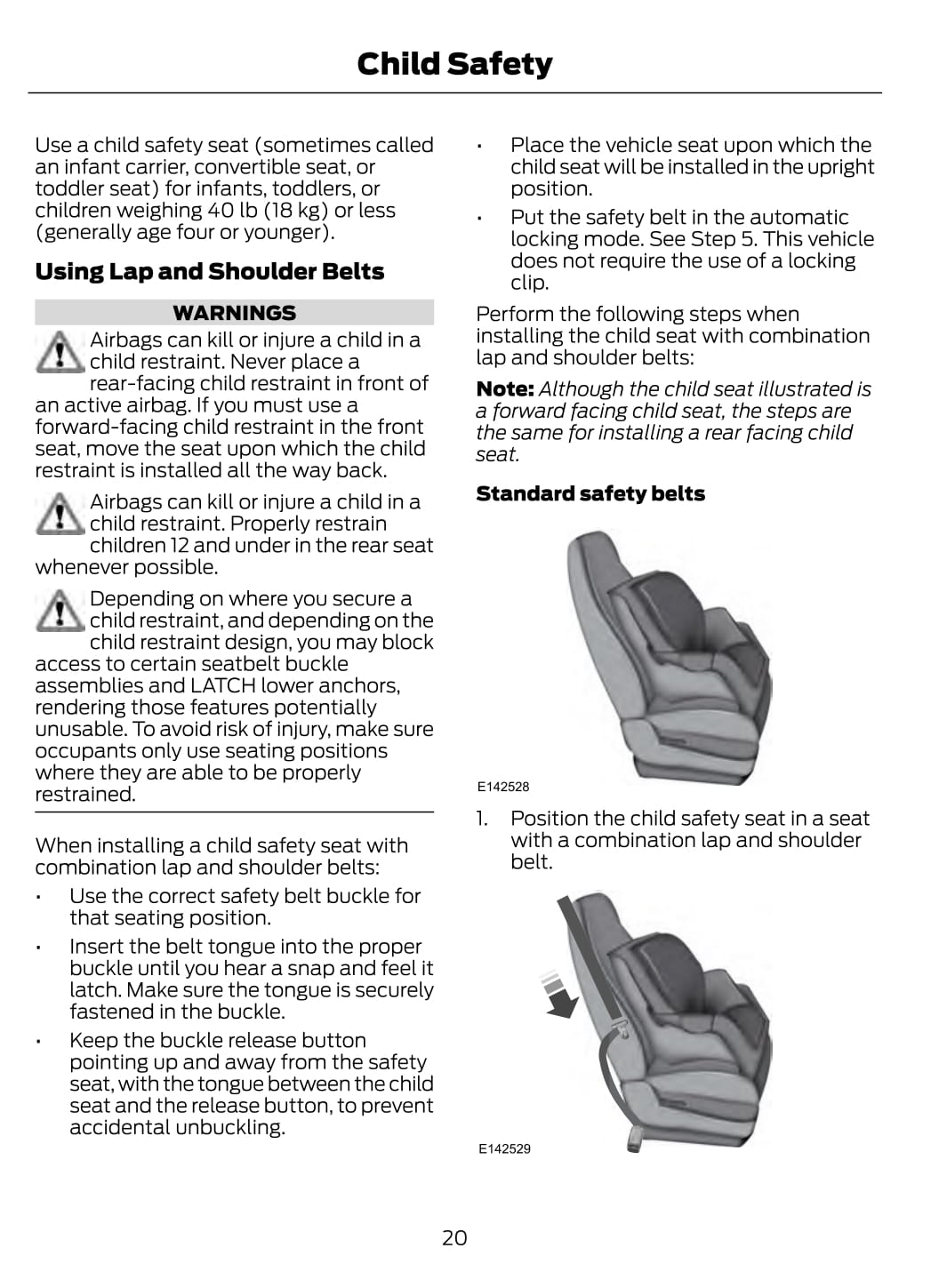 Child Safety

Use a child safety seat (sometimes called an infant carrier, convertible seat, or toddler seat) for infants, toddlers, or children weighing 40 lb (18 kg) or less (generally age four or younger).

Using Lap and Shoulder Belts

WARNINGS

Airbags can kill or injure a child in a child restraint. Never place a rear-facing child restraint in front of an active airbag. If you must use a forward-facing child restraint in the front seat, move the seat upon which the child restraint is installed all the way back.

Airbags can kill or injure a child in a child restraint. Properly restrain children 12 and under in the rear seat whenever possible.

Depending on where you secure a child restraint, and depending on the child restraint design, you may block access to certain seatbelt buckle assemblies and LATCH lower anchors, rendering those features potentially unusable. To avoid risk of injury, make sure occupants only use seating positions where they are able to be properly restrained.

When installing a child safety seat with combination lap and shoulder belts:

• Use the correct safety belt buckle for that seating position.
• Insert the belt tongue into the proper buckle until you hear a snap and feel it latch. Make sure the tongue is securely fastened in the buckle.
• Keep the buckle release button pointing up and away from the safety seat, with the tongue between the child seat and the release button, to prevent accidental unbuckling.
• Place the vehicle seat upon which the child seat will be installed in the upright position.
• Put the safety belt in the automatic locking mode. See Step 5. This vehicle does not require the use of a locking clip.

Perform the following steps when installing the child seat with combination lap and shoulder belts:

Note: Although the child seat illustrated is a forward facing child seat, the steps are the same for installing a rear facing child seat.

Standard safety belts

E142528

1. Position the child safety seat in a seat with a combination lap and shoulder belt.

E142529

20