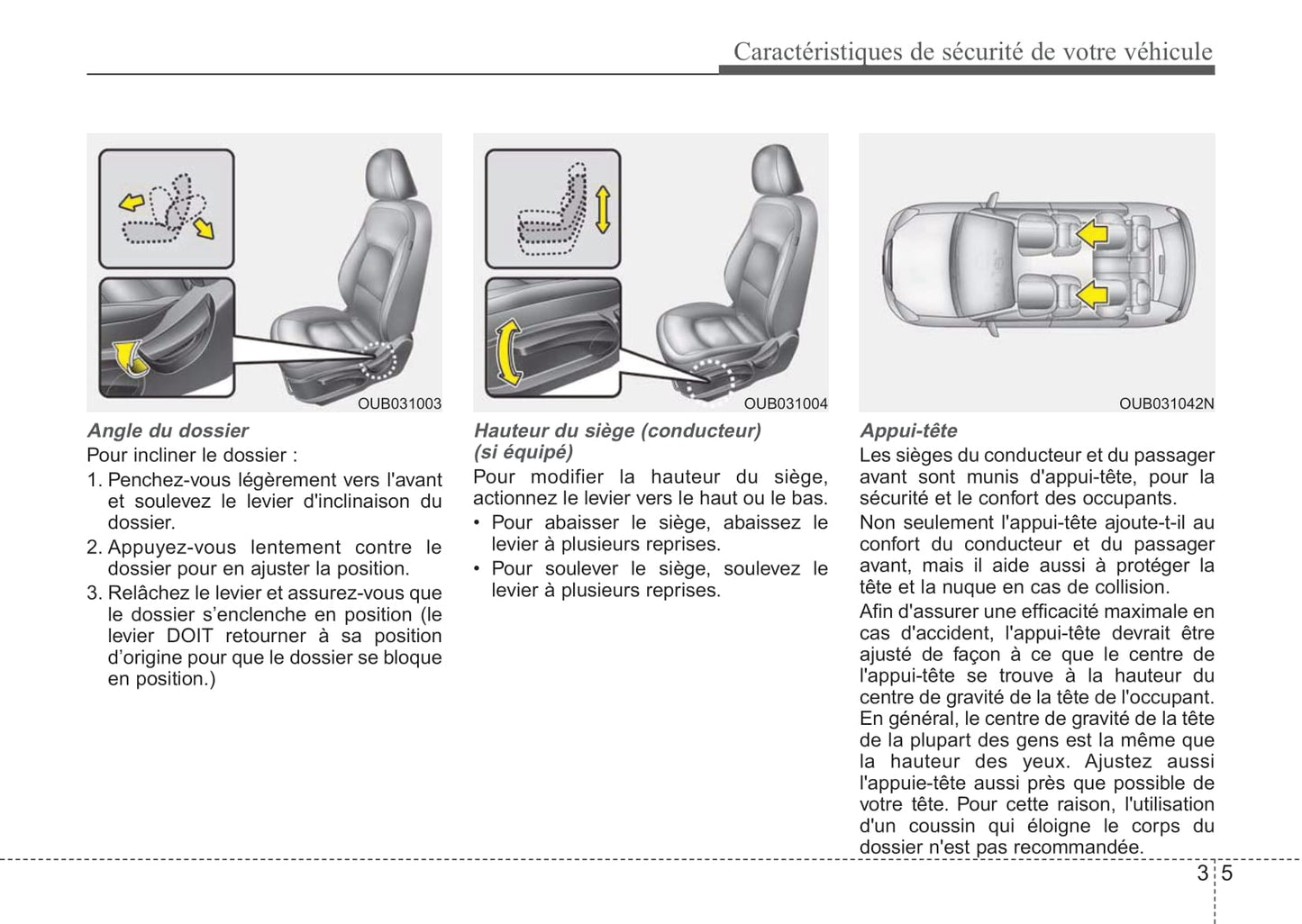 Caractéristiques de sécurité de votre véhicule

OUB031003

Angle du dossier

Pour incliner le dossier :

1. Penchez-vous légèrement vers l'avant et soulevez le levier d'inclinaison du dossier.
2. Appuyez-vous lentement contre le dossier pour en ajuster la position.
3. Relâchez le levier et assurez-vous que le dossier s'enclenche en position (le levier DOIT retourner à sa position d'origine pour que le dossier se bloque en position.)

OUB031004

Hauteur du siège (conducteur) (si équipé)

Pour modifier la hauteur du siège, actionnez le levier vers le haut ou le bas.

• Pour abaisser le siège, abaissez le levier à plusieurs reprises.
• Pour soulever le siège, soulevez le levier à plusieurs reprises.

OUB031042N

Appui-tête

Les sièges du conducteur et du passager avant sont munis d'appui-tête, pour la sécurité et le confort des occupants.

Non seulement l'appui-tête ajoute-t-il au confort du conducteur et du passager avant, mais il aide aussi à protéger la tête et la nuque en cas de collision.

Afin d'assurer une efficacité maximale en cas d'accident, l'appui-tête devrait être ajusté de façon à ce que le centre de l'appui-tête se trouve à la hauteur du centre de gravité de la tête de l'occupant. En général, le centre de gravité de la tête de la plupart des gens est la même que la hauteur des yeux. Ajustez aussi l'appuie-tête aussi près que possible de votre tête. Pour cette raison, l'utilisation d'un coussin qui éloigne le corps du dossier n'est pas recommandée.

3 5